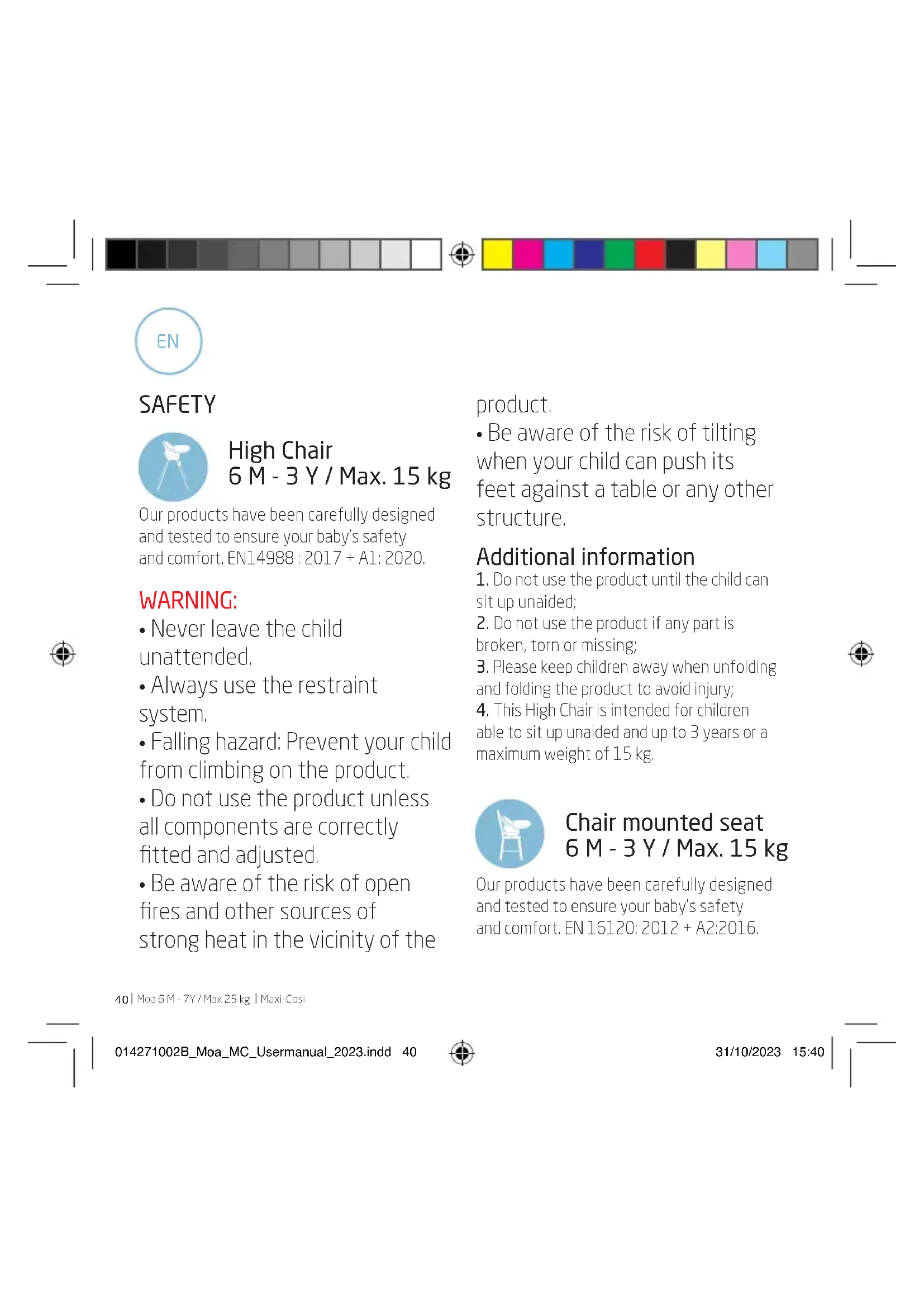 EN

SAFETY

High Chair
6 M - 3 Y / Max. 15 kg

Our products have been carefully designed and tested to ensure your baby's safety and comfort. EN14988 : 2017 + A1: 2020.

WARNING:
• Never leave the child unattended.
• Always use the restraint system.
• Falling hazard: Prevent your child from climbing on the product.
• Do not use the product unless all components are correctly fitted and adjusted.
• Be aware of the risk of open fires and other sources of strong heat in the vicinity of the product.
• Be aware of the risk of tilting when your child can push its feet against a table or any other structure.

Additional information
1. Do not use the product until the child can sit up unaided;
2. Do not use the product if any part is broken, torn or missing;
3. Please keep children away when unfolding and folding the product to avoid injury;
4. This High Chair is intended for children able to sit up unaided and up to 3 years or a maximum weight of 15 kg.

Chair mounted seat
6 M - 3 Y / Max. 15 kg

Our products have been carefully designed and tested to ensure your baby's safety and comfort. EN 16120: 2012 + A2:2016.

40 | Moa 6 M - 7Y / Max 25 kg | Maxi-Cosi

014271002B_Moa_MC_Usermanual_2023.indd 40

31/10/2023 15:40