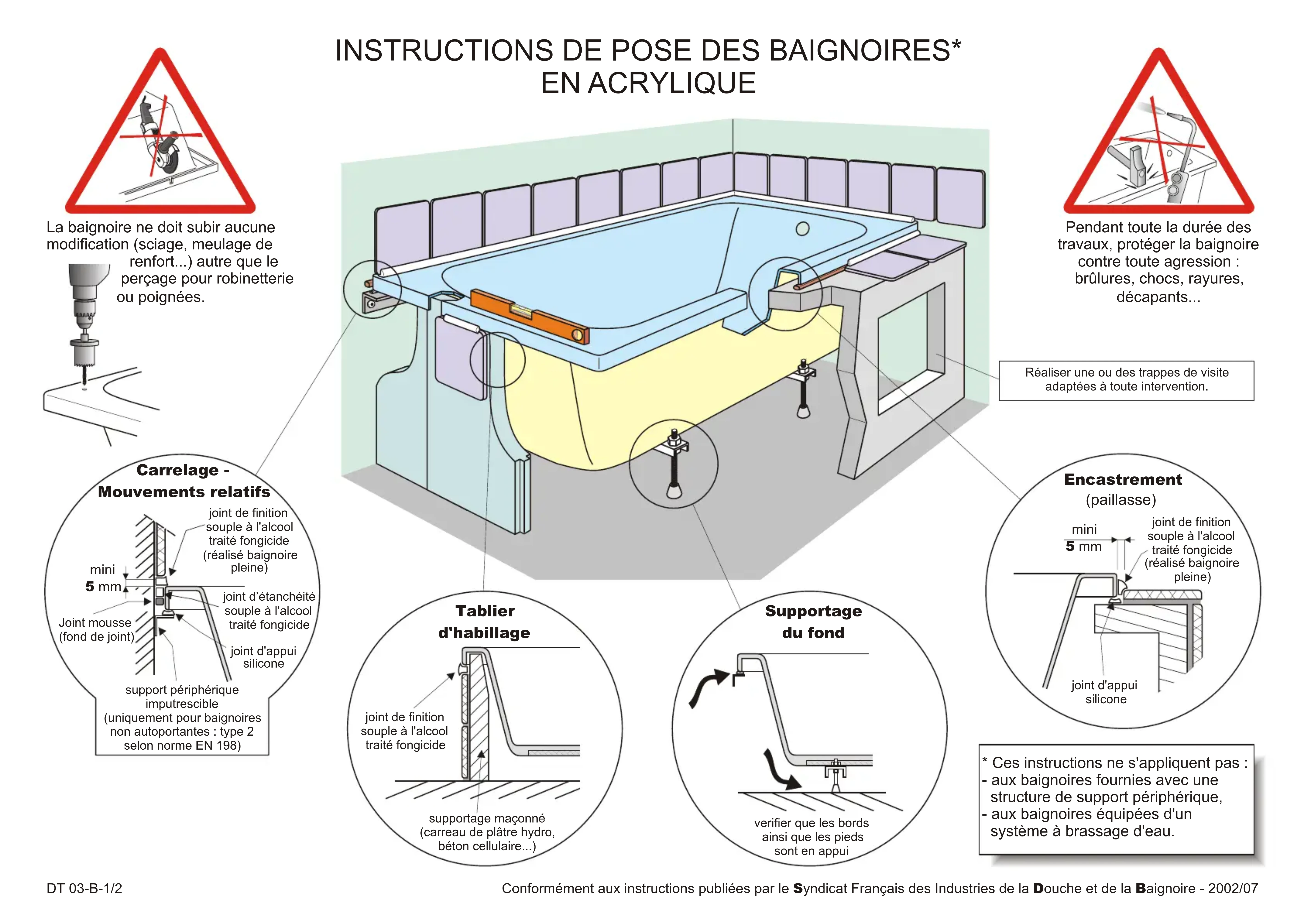 INSTRUCTIONS DE POSE DES BAIGNOIRES* EN ACRYLIQUE

La baignoire ne doit subir aucune modification (sciage, meulage de renfort...) autre que le perçage pour robinetterie ou poignées.

Pendant toute la durée des travaux, protéger la baignoire contre toute agression : brûlures, chocs, rayures, décapants...

Réaliser une ou des trappes de visite adaptées à toute intervention.

Carrelage - Mouvements relatifs

joint de finition souple à l'alcool traité fongicide (réalisé baignoire pleine)

mini 5 mm

joint d'étanchéité souple à l'alcool traité fongicide

Joint mousse (fond de joint)

joint d'appui silicone

support périphérique imputrescible (uniquement pour baignoires non autoportantes : type 2 selon norme EN 198)

Tablier d'habillage

joint de finition souple à l'alcool traité fongicide

supportage maçonné (carreau de plâtre hydro, béton cellulaire...)

Supportage du fond

verifier que les bords ainsi que les pieds sont en appui

Encastrement (paillasse)

mini 5 mm

joint de finition souple à l'alcool traité fongicide (réalisé baignoire pleine)

joint d'appui silicone

* Ces instructions ne s'appliquent pas :
- aux baignoires fournies avec une structure de support périphérique,
- aux baignoires équipées d'un système à brassage d'eau.

DT 03-B-1/2

Conformément aux instructions publiées par le Syndicat Français des Industries de la Douche et de la Baignoire - 2002/07