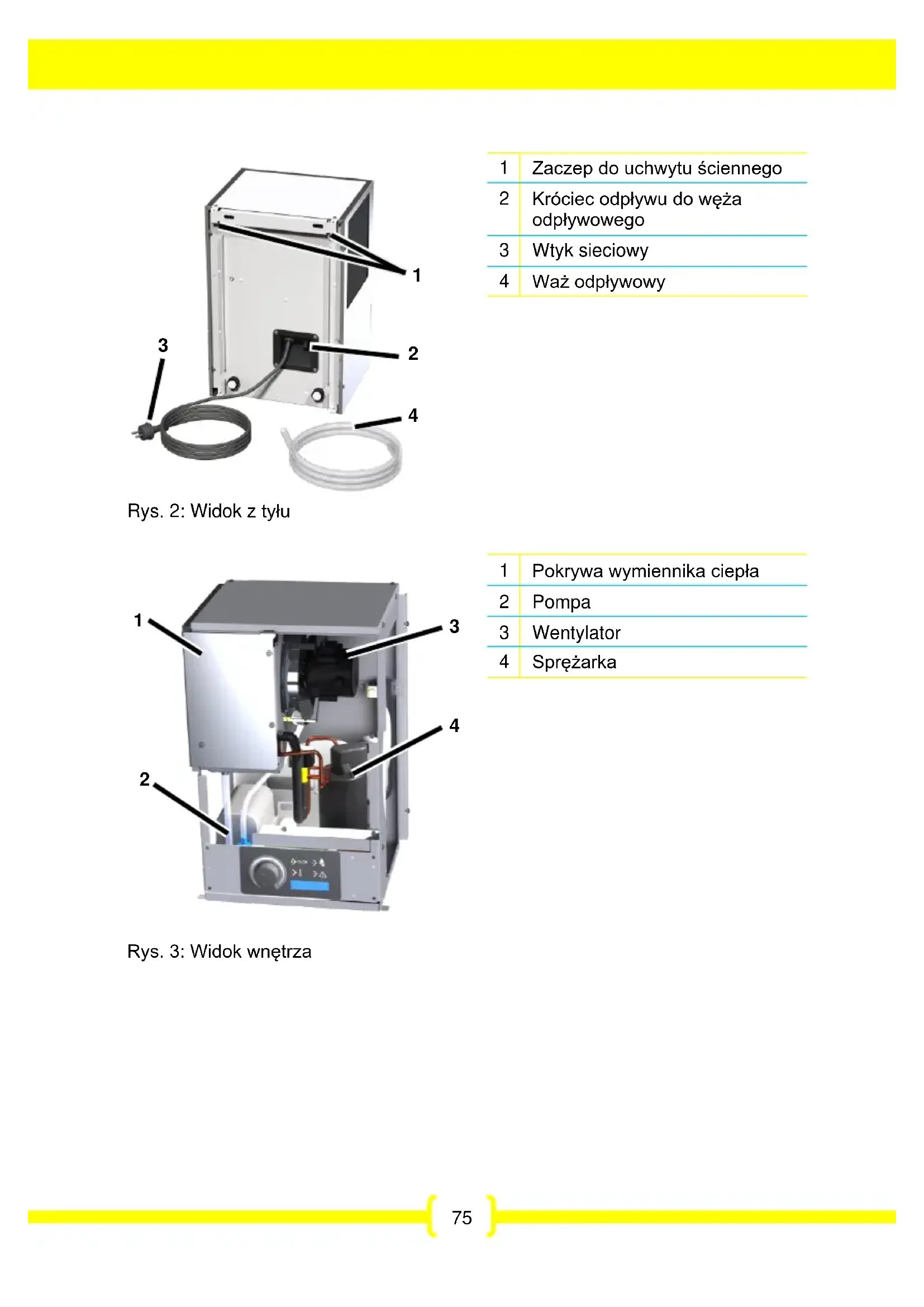 1

3

2

4

Rys. 2: Widok z tyłu

| 1 | Zaczep do uchwytu ściennego |
|---|---|
| 2 | Króciec odpływu do węża odpływowego |
| 3 | Wtyk sieciowy |
| 4 | Waż odpływowy |

1

3

4

2

Rys. 3: Widok wnętrza

| 1 | Pokrywa wymiennika ciepła |
|---|---|
| 2 | Pompa |
| 3 | Wentylator |
| 4 | Sprężarka |

75