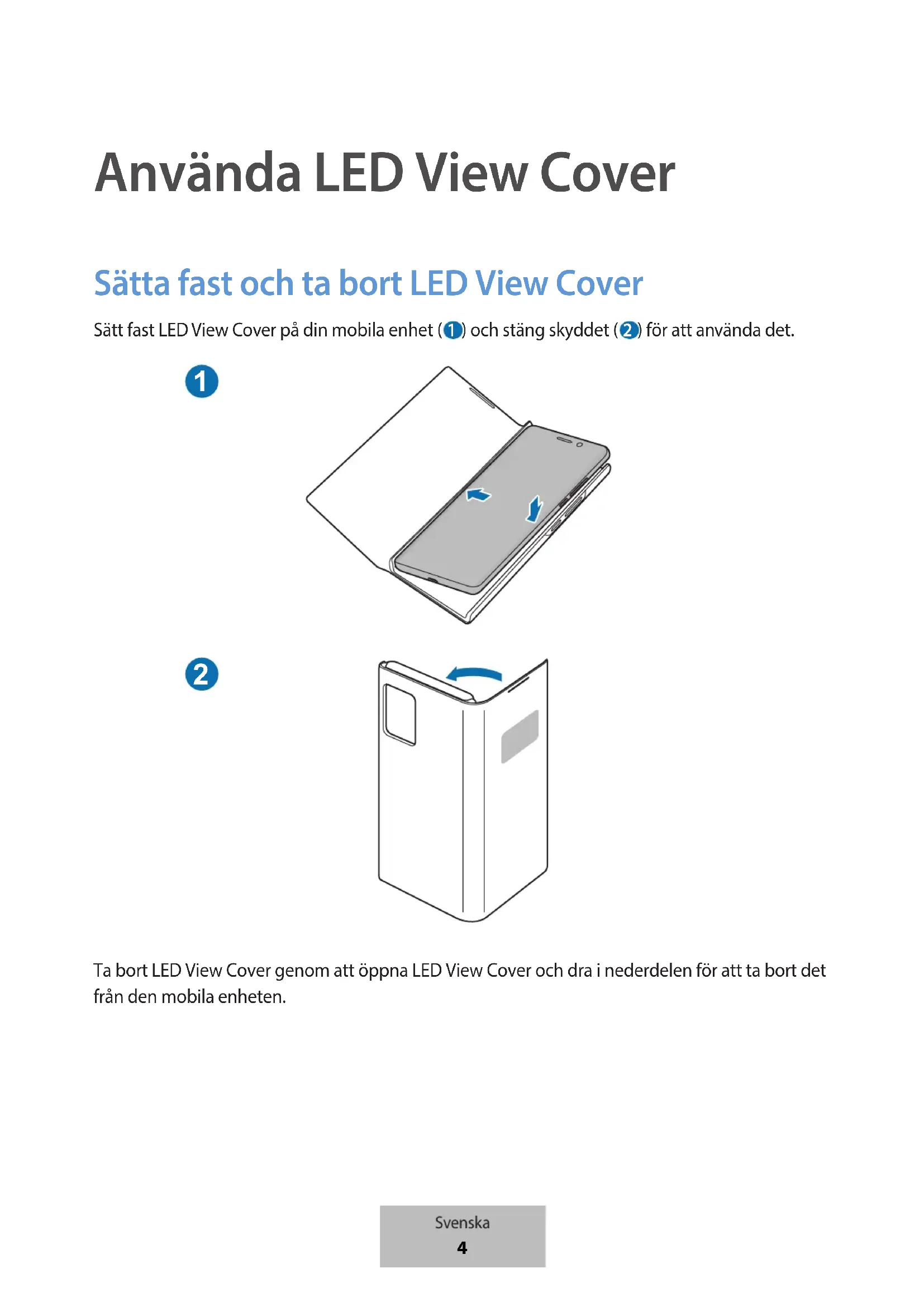 Använda LED View Cover

Sätta fast och ta bort LED View Cover

Sätt fast LED View Cover på din mobila enhet (1) och stäng skyddet (2) för att använda det.

1

2

Ta bort LED View Cover genom att öppna LED View Cover och dra i nederdelen för att ta bort det från den mobila enheten.

Svenska
4