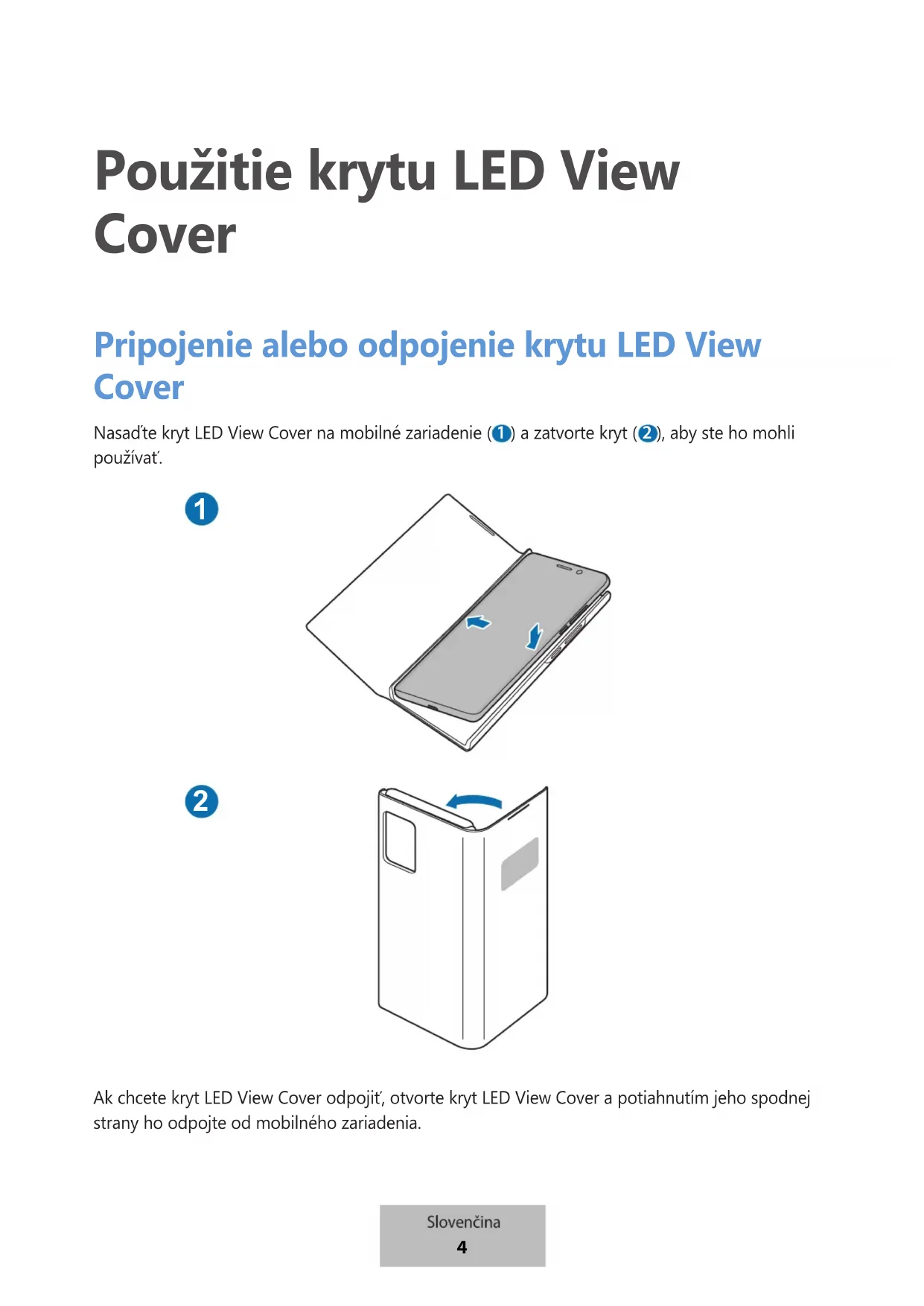 Použitie krytu LED View Cover

Pripojenie alebo odpojenie krytu LED View Cover

Nasaďte kryt LED View Cover na mobilné zariadenie (1) a zatvorte kryt (2), aby ste ho mohli používať.

1

2

Ak chcete kryt LED View Cover odpojiť, otvorte kryt LED View Cover a potiahnutím jeho spodnej strany ho odpojte od mobilného zariadenia.

Slovenčina
4