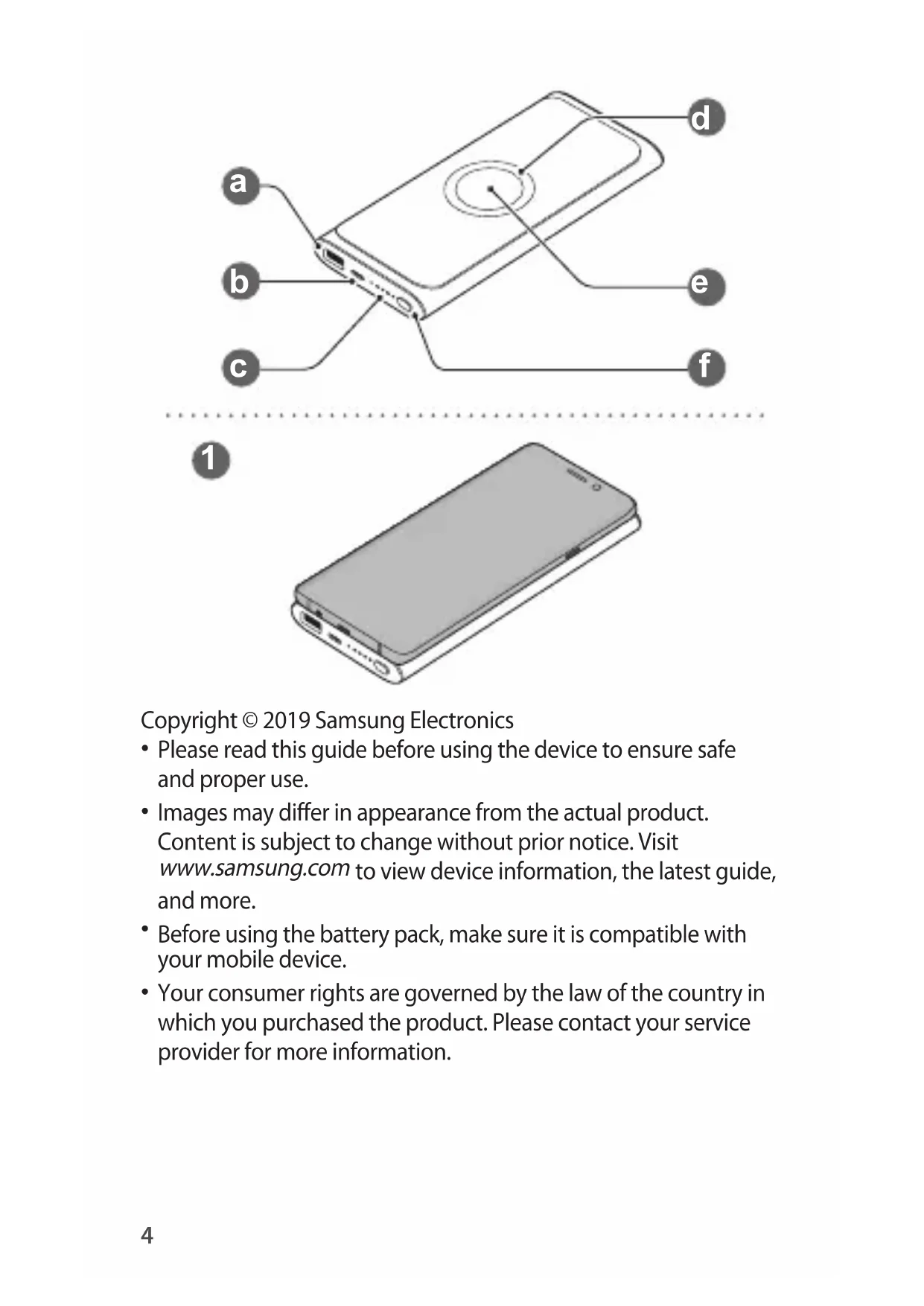 a

b

c

d

e

f

1

Copyright © 2019 Samsung Electronics

• Please read this guide before using the device to ensure safe and proper use.

• Images may differ in appearance from the actual product. Content is subject to change without prior notice. Visit www.samsung.com to view device information, the latest guide, and more.

• Before using the battery pack, make sure it is compatible with your mobile device.

• Your consumer rights are governed by the law of the country in which you purchased the product. Please contact your service provider for more information.

4