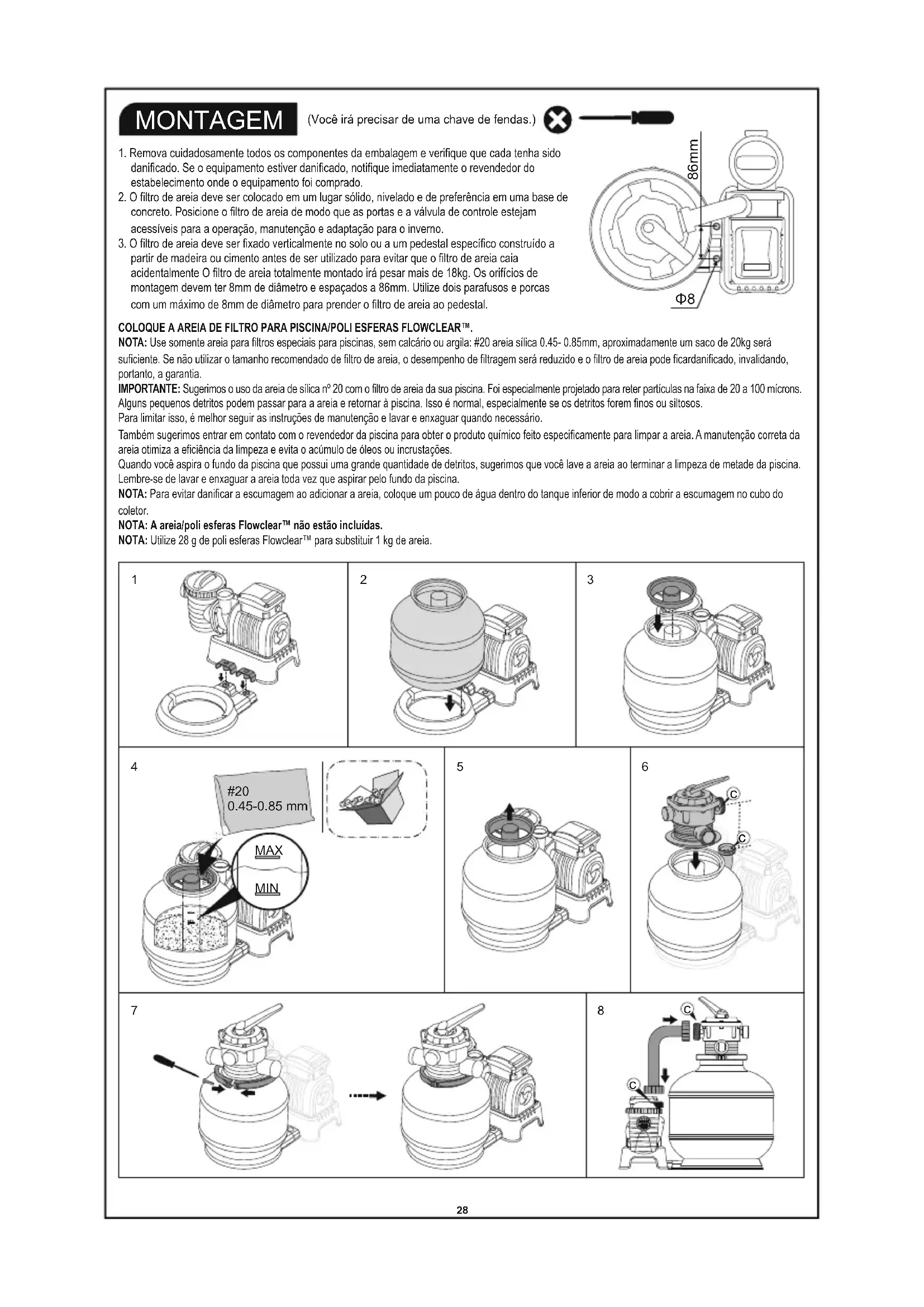 MONTAGEM (Você irá precisar de uma chave de fendas.)

1. Remova cuidadosamente todos os componentes da embalagem e verifique que cada tenha sido danificado. Se o equipamento estiver danificado, notifique imediatamente o revendedor do estabelecimento onde o equipamento foi comprado.
2. O filtro de areia deve ser colocado em um lugar sólido, nivelado e de preferência em uma base de concreto. Posicione o filtro de areia de modo que as portas e a válvula de controle estejam acessíveis para a operação, manutenção e adaptação para o inverno.
3. O filtro de areia deve ser fixado verticalmente no solo ou a um pedestal específico construído a partir de madeira ou cimento antes de ser utilizado para evitar que o filtro de areia caia acidentalmente O filtro de areia totalmente montado irá pesar mais de 18kg. Os orifícios de montagem devem ter 8mm de diâmetro e espaçados a 86mm. Utilize dois parafusos e porcas com um máximo de 8mm de diâmetro para prender o filtro de areia ao pedestal.

86mm
Φ8

COLOQUE A AREIA DE FILTRO PARA PISCINA/POLI ESFERAS FLOWCLEAR™.
NOTA: Use somente areia para filtros especiais para piscinas, sem calcário ou argila: #20 areia sílica 0.45- 0.85mm, aproximadamente um saco de 20kg será suficiente. Se não utilizar o tamanho recomendado de filtro de areia, o desempenho de filtragem será reduzido e o filtro de areia pode ficardanificado, invalidando, portanto, a garantia.
IMPORTANTE: Sugerimos o uso da areia de sílica nº 20 com o filtro de areia da sua piscina. Foi especialmente projetado para reter partículas na faixa de 20 a 100 mícrons. Alguns pequenos detritos podem passar para a areia e retornar à piscina. Isso é normal, especialmente se os detritos forem finos ou siltosos.
Para limitar isso, é melhor seguir as instruções de manutenção e lavar e enxaguar quando necessário.
Também sugerimos entrar em contato com o revendedor da piscina para obter o produto químico feito especificamente para limpar a areia. A manutenção correta da areia otimiza a eficiência da limpeza e evita o acúmulo de óleos ou incrustações.
Quando você aspira o fundo da piscina que possui uma grande quantidade de detritos, sugerimos que você lave a areia ao terminar a limpeza de metade da piscina. Lembre-se de lavar e enxaguar a areia toda vez que aspirar pelo fundo da piscina.
NOTA: Para evitar danificar a escumagem ao adicionar a areia, coloque um pouco de água dentro do tanque inferior de modo a cobrir a escumagem no cubo do coletor.
NOTA: A areia/poli esferas Flowclear™ não estão incluídas.
NOTA: Utilize 28 g de poli esferas Flowclear™ para substituir 1 kg de areia.

1
2
3
4
#20
0.45-0.85 mm
MAX
MIN
5
6
C
C
7
8
C
C

28