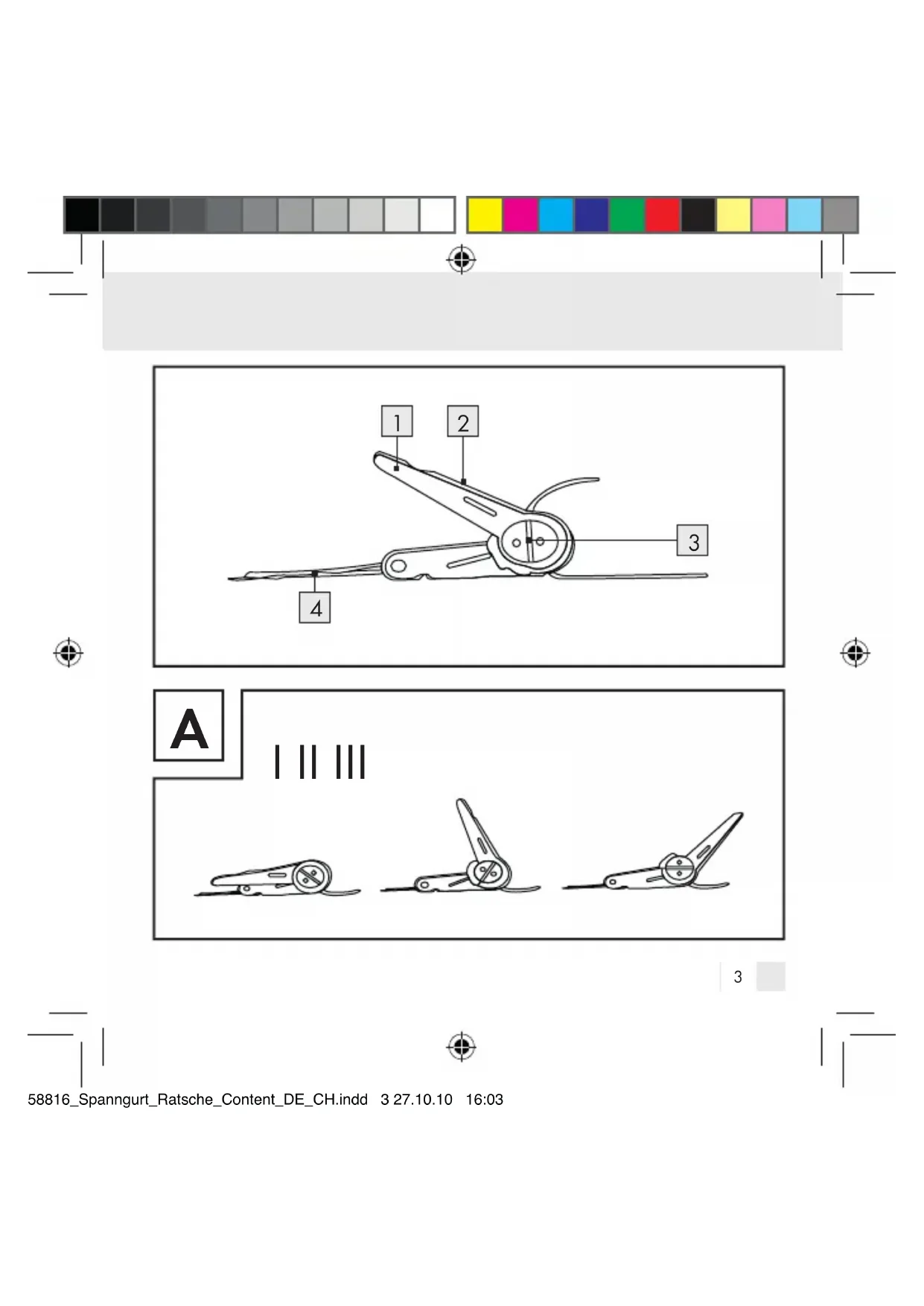 1
2
3
4

A

I II III

3

58816_Spanngurt_Ratsche_Content_DE_CH.indd 3 27.10.10 16:03