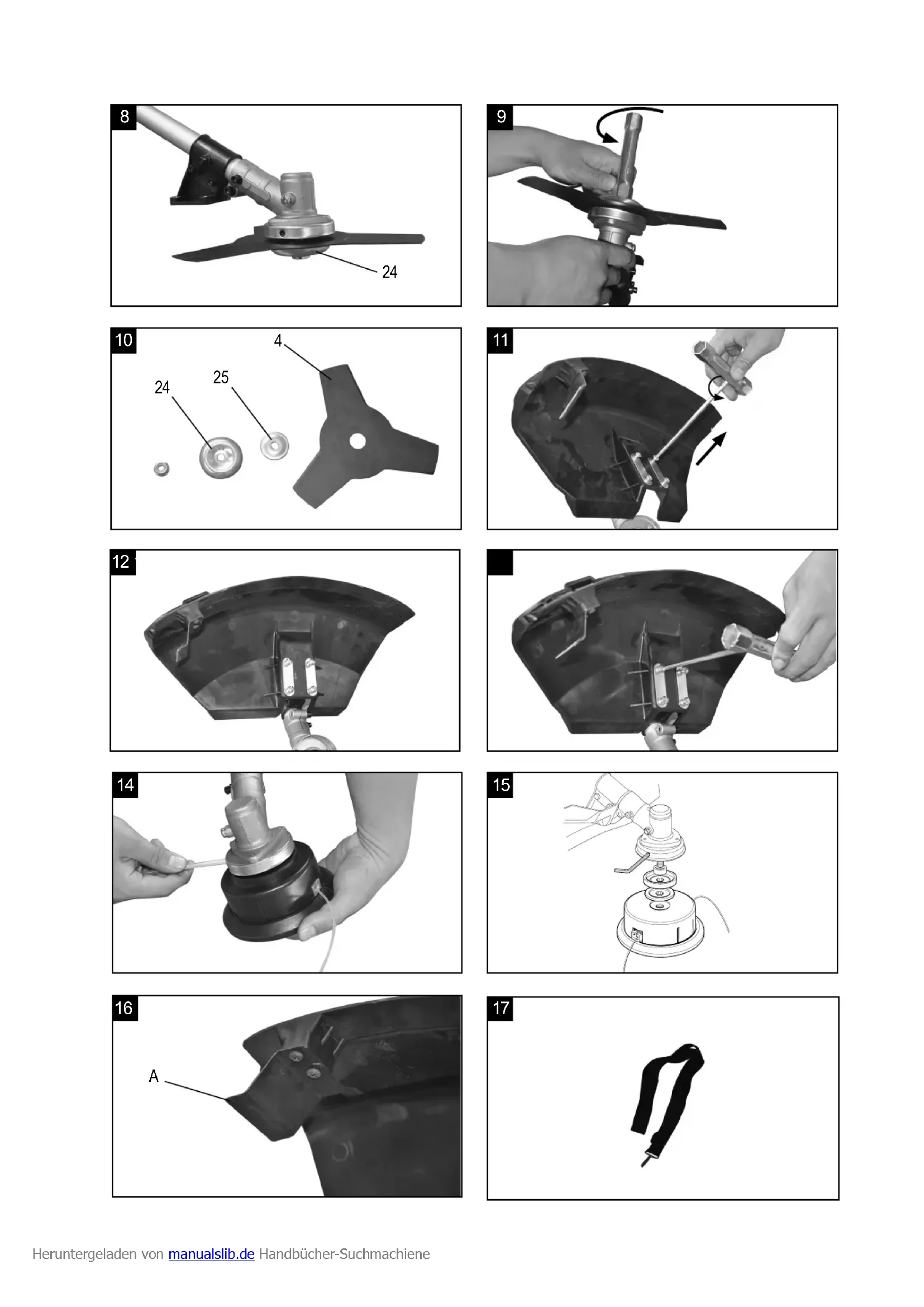 8

24

9

10

4

25

24

11

12

14

15

16

A

17

Heruntergeladen von manualslib.de Handbücher-Suchmachiene