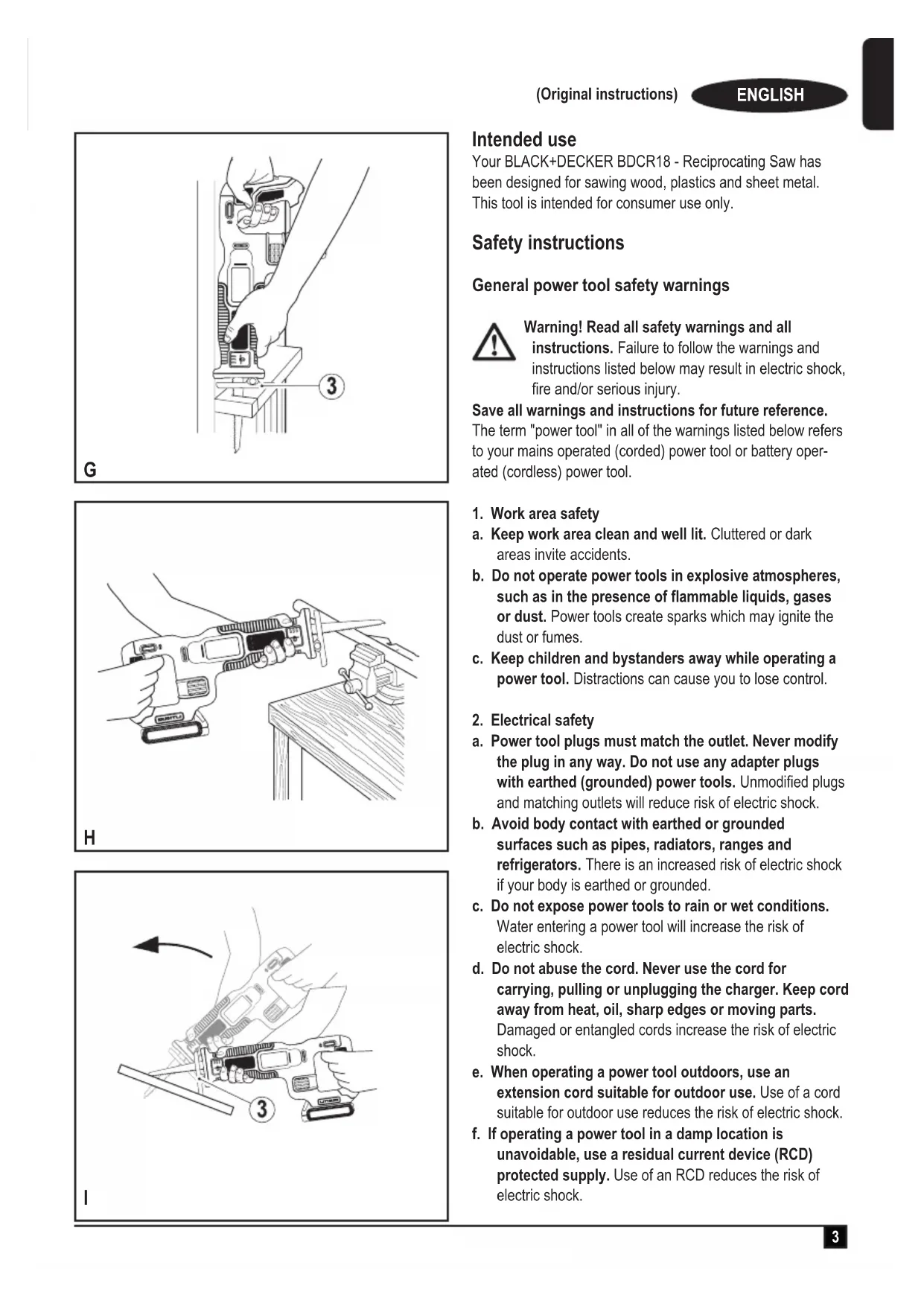 (Original instructions) ENGLISH

3

G

H

3

I

Intended use
Your BLACK+DECKER BDCR18 - Reciprocating Saw has been designed for sawing wood, plastics and sheet metal. This tool is intended for consumer use only.

Safety instructions

General power tool safety warnings

Warning! Read all safety warnings and all instructions. Failure to follow the warnings and instructions listed below may result in electric shock, fire and/or serious injury.

Save all warnings and instructions for future reference.
The term "power tool" in all of the warnings listed below refers to your mains operated (corded) power tool or battery operated (cordless) power tool.

1. Work area safety
a. Keep work area clean and well lit. Cluttered or dark areas invite accidents.
b. Do not operate power tools in explosive atmospheres, such as in the presence of flammable liquids, gases or dust. Power tools create sparks which may ignite the dust or fumes.
c. Keep children and bystanders away while operating a power tool. Distractions can cause you to lose control.

2. Electrical safety
a. Power tool plugs must match the outlet. Never modify the plug in any way. Do not use any adapter plugs with earthed (grounded) power tools. Unmodified plugs and matching outlets will reduce risk of electric shock.
b. Avoid body contact with earthed or grounded surfaces such as pipes, radiators, ranges and refrigerators. There is an increased risk of electric shock if your body is earthed or grounded.
c. Do not expose power tools to rain or wet conditions. Water entering a power tool will increase the risk of electric shock.
d. Do not abuse the cord. Never use the cord for carrying, pulling or unplugging the charger. Keep cord away from heat, oil, sharp edges or moving parts. Damaged or entangled cords increase the risk of electric shock.
e. When operating a power tool outdoors, use an extension cord suitable for outdoor use. Use of a cord suitable for outdoor use reduces the risk of electric shock.
f. If operating a power tool in a damp location is unavoidable, use a residual current device (RCD) protected supply. Use of an RCD reduces the risk of electric shock.

3