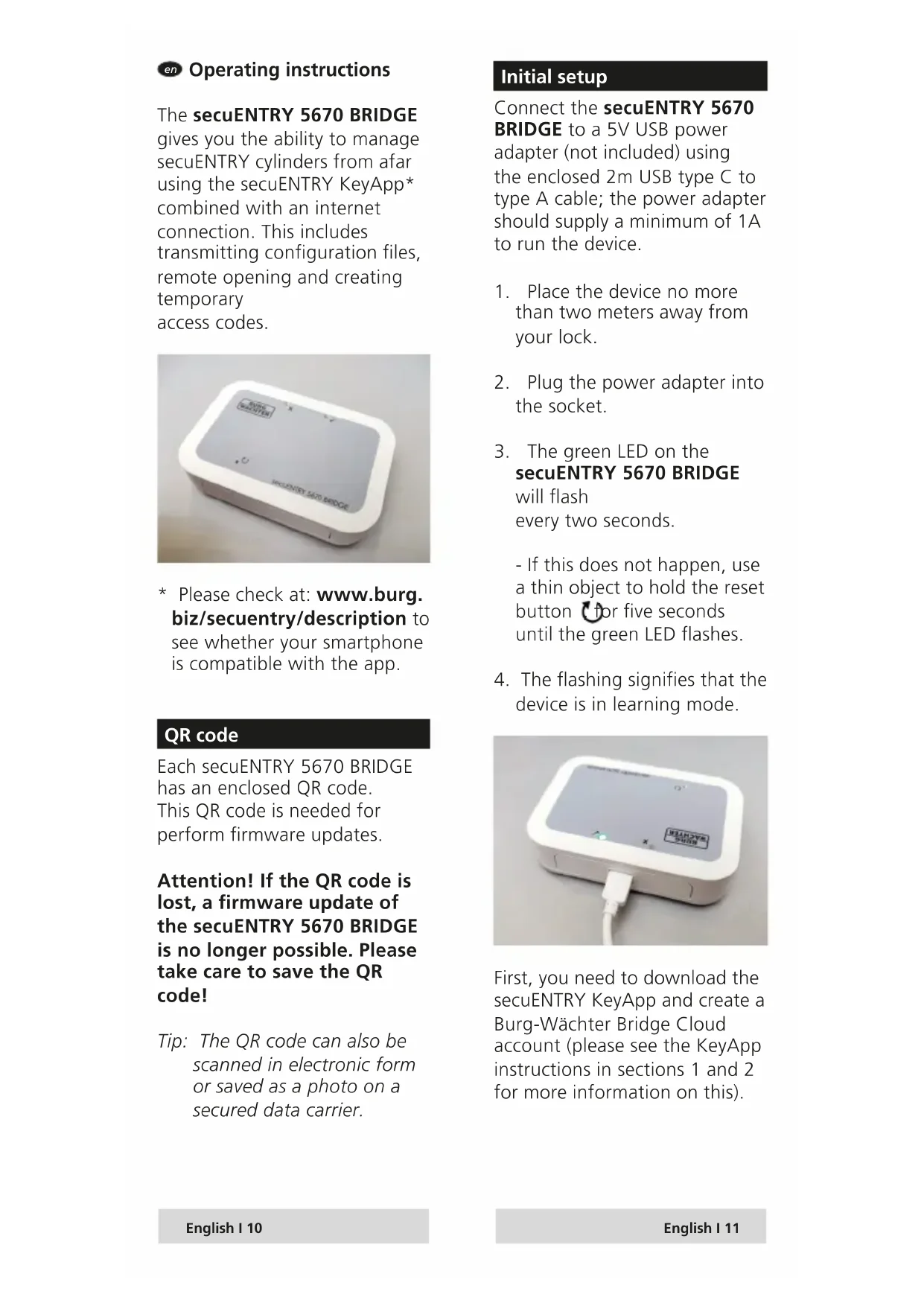 en Operating instructions

The secuENTRY 5670 BRIDGE gives you the ability to manage secuENTRY cylinders from afar using the secuENTRY KeyApp* combined with an internet connection. This includes transmitting configuration files, remote opening and creating temporary access codes.

BURG WÄCHTER

secuENTRY 5670 BRIDGE

* Please check at: www.burg.biz/secuentry/description to see whether your smartphone is compatible with the app.

QR code

Each secuENTRY 5670 BRIDGE has an enclosed QR code. This QR code is needed for perform firmware updates.

Attention! If the QR code is lost, a firmware update of the secuENTRY 5670 BRIDGE is no longer possible. Please take care to save the QR code!

Tip: The QR code can also be scanned in electronic form or saved as a photo on a secured data carrier.

English I 10

Initial setup

Connect the secuENTRY 5670 BRIDGE to a 5V USB power adapter (not included) using the enclosed 2m USB type C to type A cable; the power adapter should supply a minimum of 1A to run the device.

1. Place the device no more than two meters away from your lock.

2. Plug the power adapter into the socket.

3. The green LED on the secuENTRY 5670 BRIDGE will flash every two seconds.

- If this does not happen, use a thin object to hold the reset button for five seconds until the green LED flashes.

4. The flashing signifies that the device is in learning mode.

BURG WÄCHTER

First, you need to download the secuENTRY KeyApp and create a Burg-Wächter Bridge Cloud account (please see the KeyApp instructions in sections 1 and 2 for more information on this).

English I 11