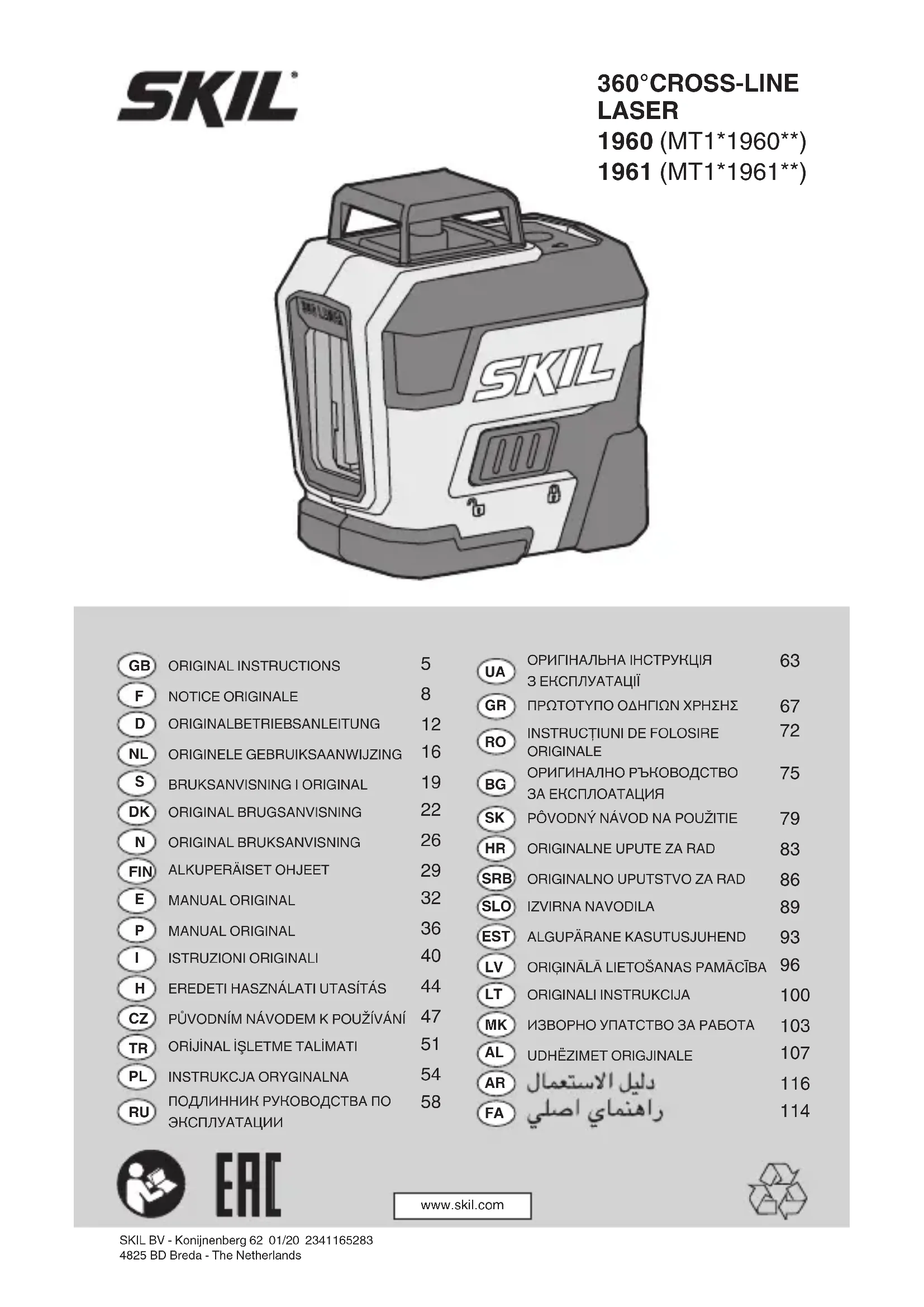 SKIL

360°CROSS-LINE LASER
1960 (MT1*1960**)
1961 (MT1*1961**)

SKIL

GB ORIGINAL INSTRUCTIONS 5
F NOTICE ORIGINALE 8
D ORIGINALBETRIEBSANLEITUNG 12
NL ORIGINELE GEBRUIKSAANWIJZING 16
S BRUKSANVISNING I ORIGINAL 19
DK ORIGINAL BRUGSANVISNING 22
N ORIGINAL BRUKSANVISNING 26
FIN ALKUPERÄISET OHJEET 29
E MANUAL ORIGINAL 32
P MANUAL ORIGINAL 36
I ISTRUZIONI ORIGINALI 40
H EREDETI HASZNÁLATI UTASÍTÁS 44
CZ PŮVODNÍM NÁVODEM K POUŽÍVÁNÍ 47
TR ORİJİNAL İŞLETME TALİMATI 51
PL INSTRUKCJA ORYGINALNA 54
RU ПОДЛИННИК РУКОВОДСТВА ПО ЭКСПЛУАТАЦИИ 58

UA ОРИГІНАЛЬНА ІНСТРУКЦІЯ З ЕКСПЛУАТАЦІЇ 63
GR ΠΡΩΤΟΤΥΠΟ ΟΔΗΓΙΩΝ ΧΡΗΣΗΣ 67
RO INSTRUCȚIUNI DE FOLOSIRE ORIGINALE 72
BG ОРИГИНАЛНО РЪКОВОДСТВО ЗА ЕКСПЛОАТАЦИЯ 75
SK PÔVODNÝ NÁVOD NA POUŽITIE 79
HR ORIGINALNE UPUTE ZA RAD 83
SRB ORIGINALNO UPUTSTVO ZA RAD 86
SLO IZVIRNA NAVODILA 89
EST ALGUPÄRANE KASUTUSJUHEND 93
LV ORIĢINĀLĀ LIETOŠANAS PAMĀCĪBA 96
LT ORIGINALI INSTRUKCIJA 100
MK ИЗВОРНО УПАТСТВО ЗА РАБОТА 103
AL UDHËZIMET ORIGJINALE 107
AR دليل الاستعمال 116
FA راهنماي اصلي 114

EAC

www.skil.com

SKIL BV - Konijnenberg 62 01/20 2341165283
4825 BD Breda - The Netherlands