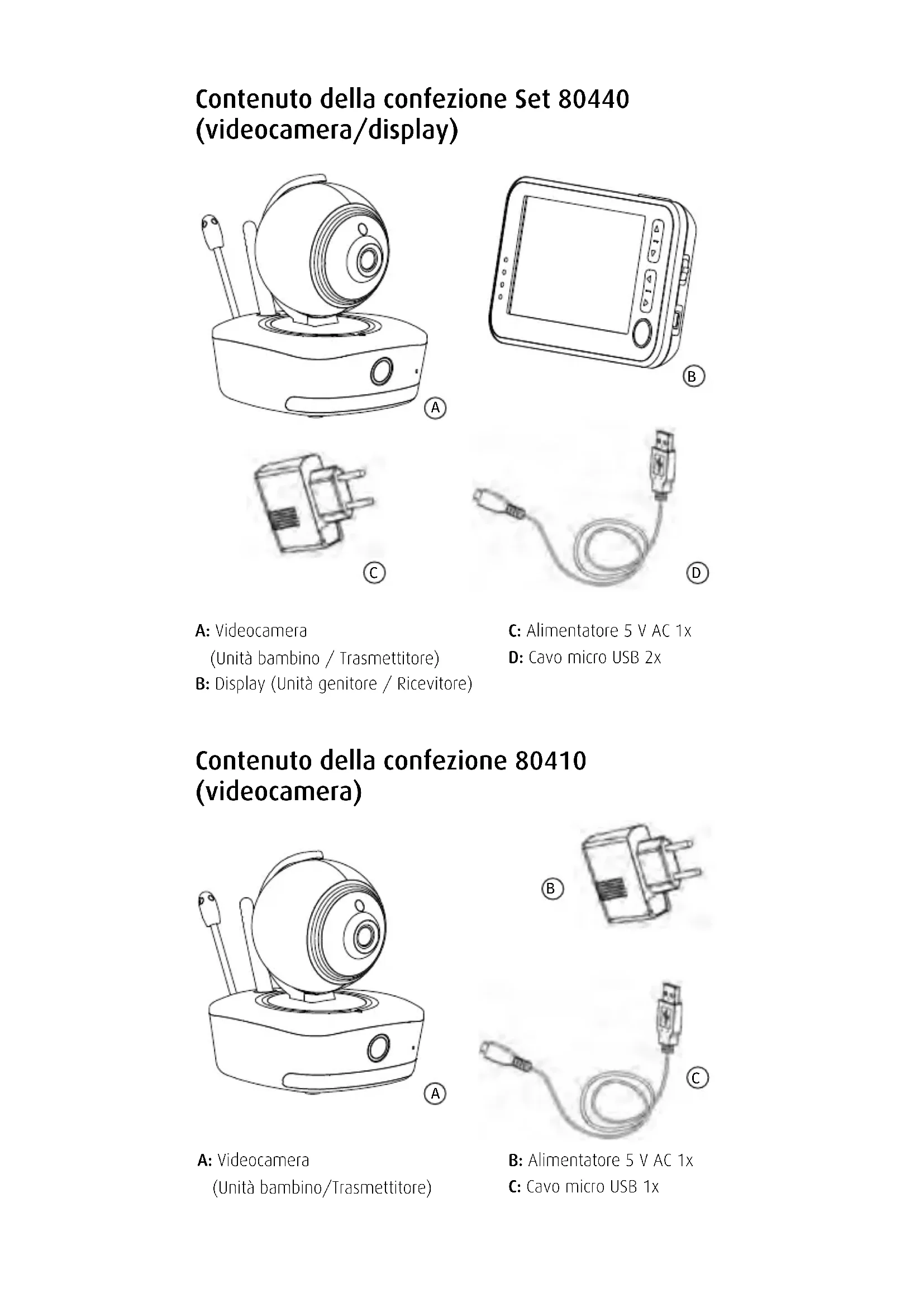 Contenuto della confezione Set 80440 (videocamera/display)

A

B

C

D

A: Videocamera
(Unità bambino / Trasmettitore)
B: Display (Unità genitore / Ricevitore)

C: Alimentatore 5 V AC 1x
D: Cavo micro USB 2x

Contenuto della confezione 80410 (videocamera)

B

A

C

A: Videocamera
(Unità bambino/Trasmettitore)

B: Alimentatore 5 V AC 1x
C: Cavo micro USB 1x