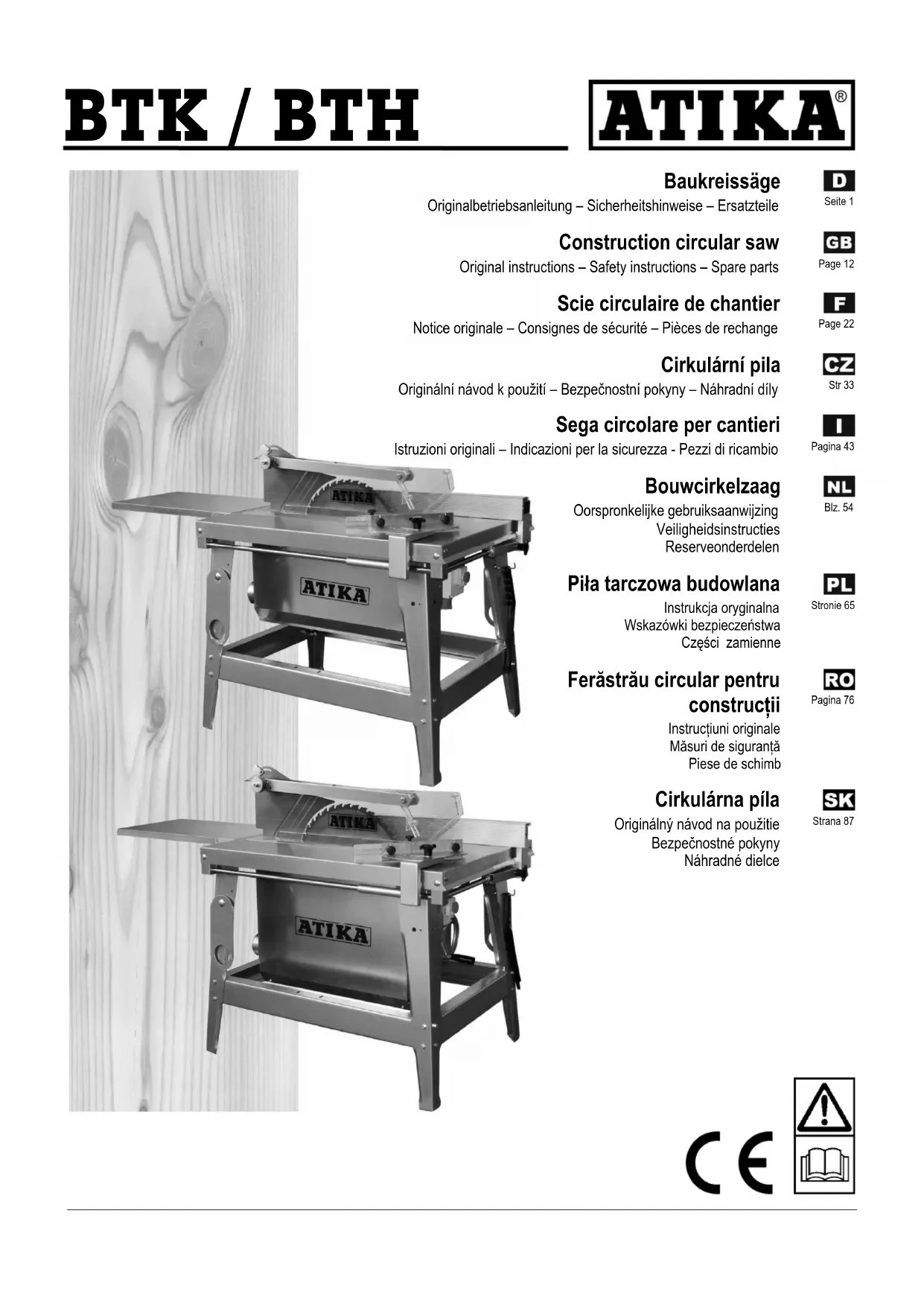 BTK / BTH

ATIKA®

Baukreissäge
Originalbetriebsanleitung – Sicherheitshinweise – Ersatzteile

D
Seite 1

Construction circular saw
Original instructions – Safety instructions – Spare parts

GB
Page 12

Scie circulaire de chantier
Notice originale – Consignes de sécurité – Pièces de rechange

F
Page 22

Cirkulární pila
Originální návod k použití – Bezpečnostní pokyny – Náhradní díly

CZ
Str 33

Sega circolare per cantieri
Istruzioni originali – Indicazioni per la sicurezza - Pezzi di ricambio

I
Pagina 43

Bouwcirkelzaag
Oorspronkelijke gebruiksaanwijzing
Veiligheidsinstructies
Reserveonderdelen

NL
Blz. 54

Piła tarczowa budowlana
Instrukcja oryginalna
Wskazówki bezpieczeństwa
Części zamienne

PL
Stronie 65

Ferăstrău circular pentru construcții
Instrucțiuni originale
Măsuri de siguranță
Piese de schimb

RO
Pagina 76

Cirkulárna píla
Originálný návod na použitie
Bezpečnostné pokyny
Náhradné dielce

SK
Strana 87

ATIKA
ATIKA
ATIKA
ATIKA

CE