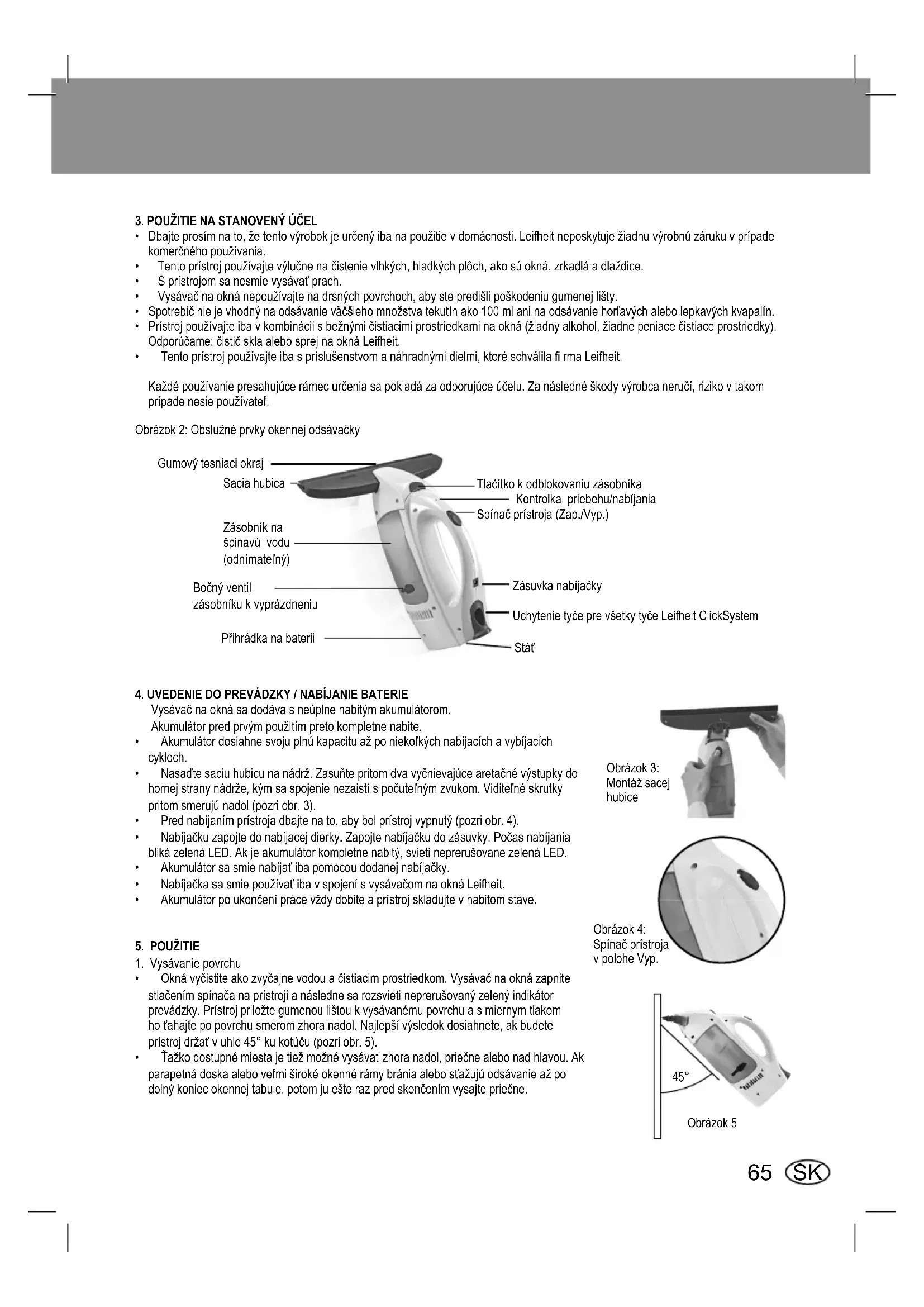 3. POUŽITIE NA STANOVENÝ ÚČEL

• Dbajte prosím na to, že tento výrobok je určený iba na použitie v domácnosti. Leifheit neposkytuje žiadnu výrobnú záruku v prípade komerčného používania.
• Tento prístroj používajte výlučne na čistenie vlhkých, hladkých plôch, ako sú okná, zrkadlá a dlaždice.
• S prístrojom sa nesmie vysávať prach.
• Vysávač na okná nepoužívajte na drsných povrchoch, aby ste predišli poškodeniu gumenej lišty.
• Spotrebič nie je vhodný na odsávanie väčšieho množstva tekutín ako 100 ml ani na odsávanie horľavých alebo lepkavých kvapalín.
• Prístroj používajte iba v kombinácii s bežnými čistiacimi prostriedkami na okná (žiadny alkohol, žiadne peniace čistiace prostriedky). Odporúčame: čistič skla alebo sprej na okná Leifheit.
• Tento prístroj používajte iba s príslušenstvom a náhradnými dielmi, ktoré schválila fi rma Leifheit.

Každé používanie presahujúce rámec určenia sa pokladá za odporujúce účelu. Za následné škody výrobca neručí, riziko v takom prípade nesie používateľ.

Obrázok 2: Obslužné prvky okennej odsávačky

Gumový tesniaci okraj
Sacia hubica
Zásobník na špinavú vodu (odnímateľný)
Bočný ventil zásobníku k vyprázdneniu
Přihrádka na baterii
Tlačítko k odblokovaniu zásobníka
Kontrolka priebehu/nabíjania
Spínač prístroja (Zap./Vyp.)
Zásuvka nabíjačky
Uchytenie tyče pre všetky tyče Leifheit ClickSystem
Stáť

4. UVEDENIE DO PREVÁDZKY / NABÍJANIE BATERIE

Vysávač na okná sa dodáva s neúplne nabitým akumulátorom.
Akumulátor pred prvým použitím preto kompletne nabite.
• Akumulátor dosiahne svoju plnú kapacitu až po niekoľkých nabíjacích a vybíjacích cykloch.
• Nasaďte saciu hubicu na nádrž. Zasuňte pritom dva vyčnievajúce aretačné výstupky do hornej strany nádrže, kým sa spojenie nezaistí s počuteľným zvukom. Viditeľné skrutky pritom smerujú nadol (pozri obr. 3).
• Pred nabíjaním prístroja dbajte na to, aby bol prístroj vypnutý (pozri obr. 4).
• Nabíjačku zapojte do nabíjacej dierky. Zapojte nabíjačku do zásuvky. Počas nabíjania bliká zelená LED. Ak je akumulátor kompletne nabitý, svieti neprerušovane zelená LED.
• Akumulátor sa smie nabíjať iba pomocou dodanej nabíjačky.
• Nabíjačka sa smie používať iba v spojení s vysávačom na okná Leifheit.
• Akumulátor po ukončení práce vždy dobite a prístroj skladujte v nabitom stave.

Obrázok 3: Montáž sacej hubice

Obrázok 4: Spínač prístroja v polohe Vyp.

5. POUŽITIE

1. Vysávanie povrchu
• Okná vyčistite ako zvyčajne vodou a čistiacim prostriedkom. Vysávač na okná zapnite stlačením spínača na prístroji a následne sa rozsvieti neprerušovaný zelený indikátor prevádzky. Prístroj priložte gumenou lištou k vysávanému povrchu a s miernym tlakom ho ťahajte po povrchu smerom zhora nadol. Najlepší výsledok dosiahnete, ak budete prístroj držať v uhle 45° ku kotúču (pozri obr. 5).
• Ťažko dostupné miesta je tiež možné vysávať zhora nadol, priečne alebo nad hlavou. Ak parapetná doska alebo veľmi široké okenné rámy bránia alebo sťažujú odsávanie až po dolný koniec okennej tabule, potom ju ešte raz pred skončením vysajte priečne.

45°
Obrázok 5

65 SK