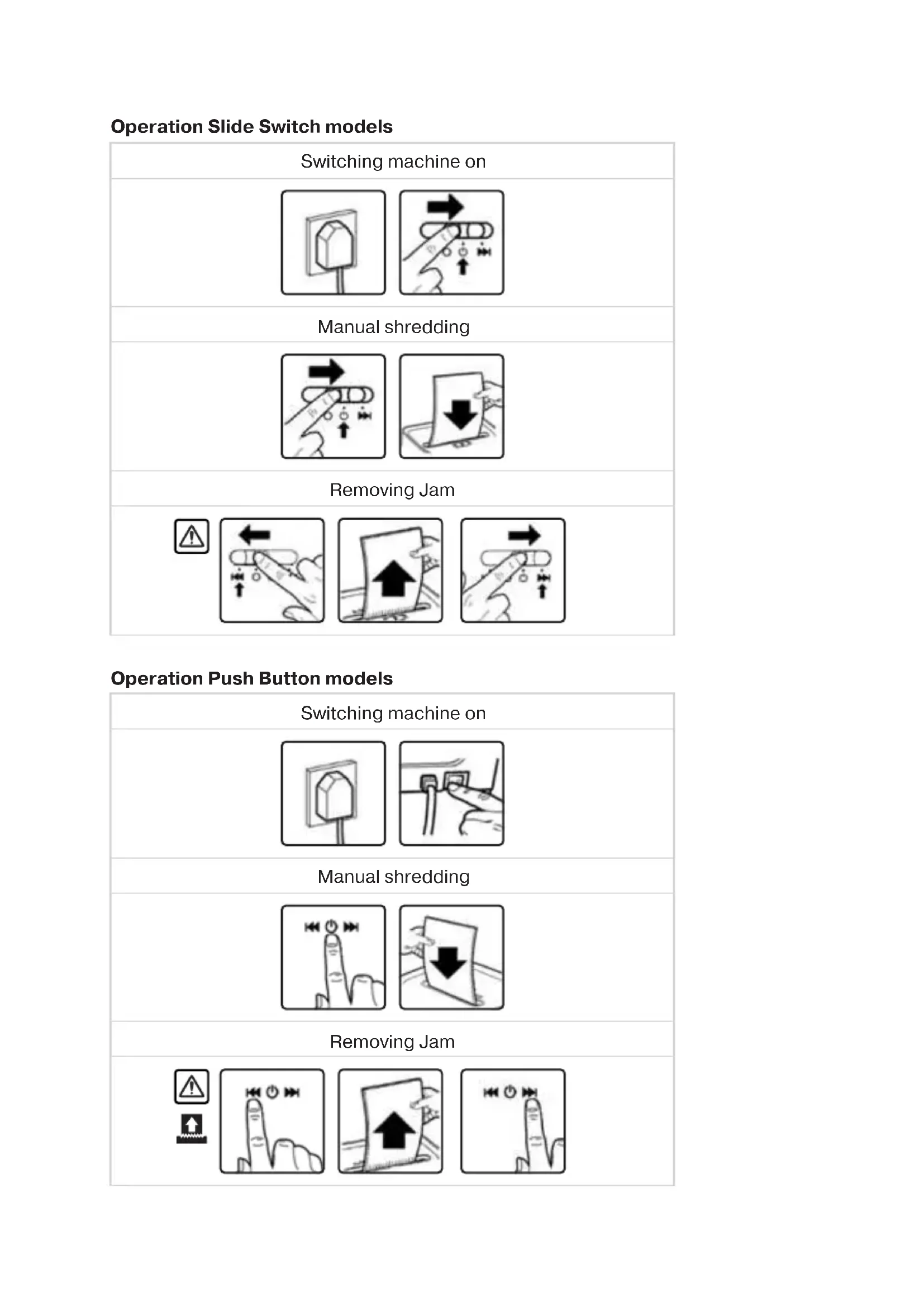 Operation Slide Switch models

Switching machine on

Manual shredding

Removing Jam

Operation Push Button models

Switching machine on

Manual shredding

Removing Jam