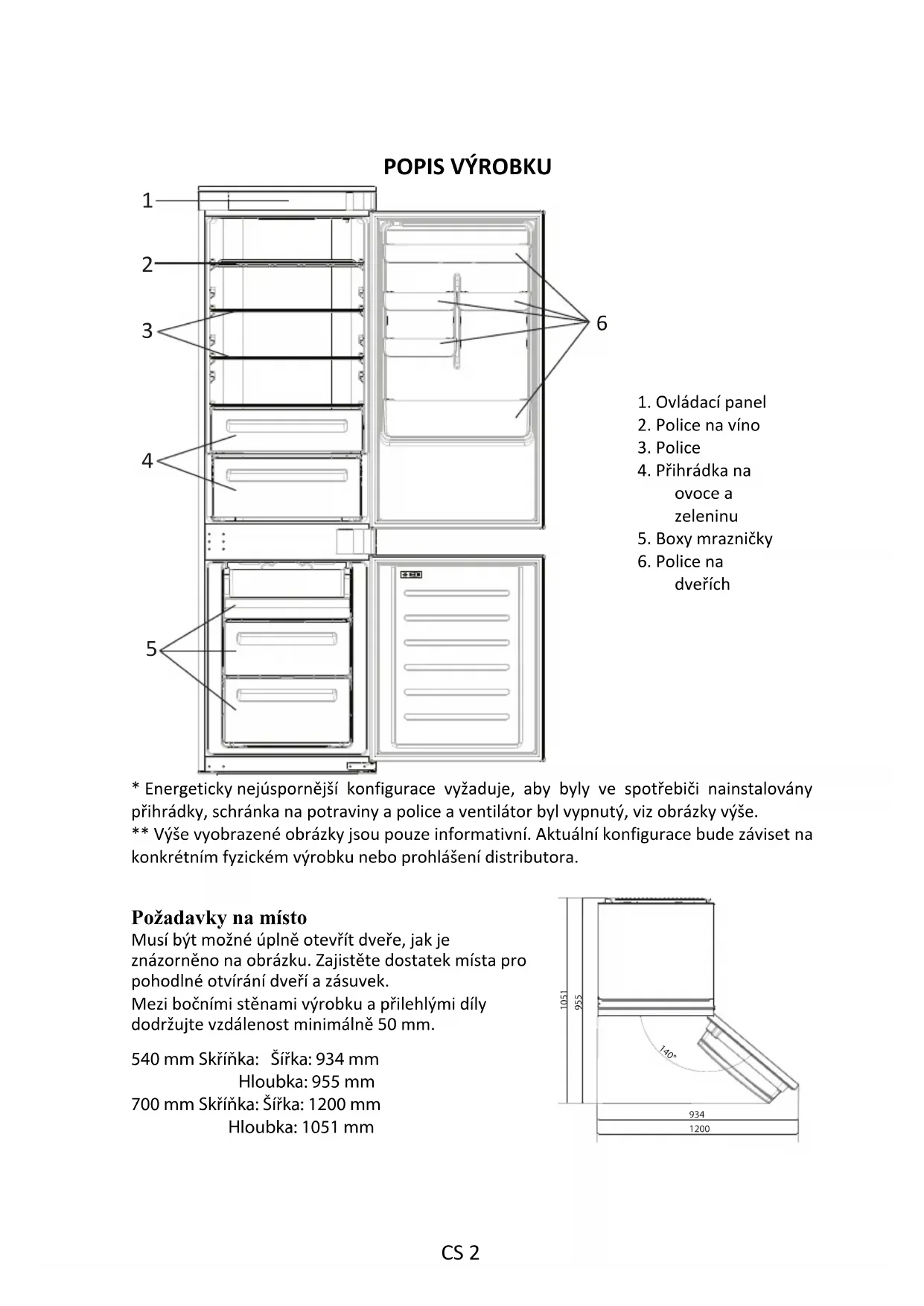 POPIS VÝROBKU

1
2
3
4
5
6

1. Ovládací panel
2. Police na víno
3. Police
4. Přihrádka na ovoce a zeleninu
5. Boxy mrazničky
6. Police na dveřích

* Energeticky nejúspornější konfigurace vyžaduje, aby byly ve spotřebiči nainstalovány přihrádky, schránka na potraviny a police a ventilátor byl vypnutý, viz obrázky výše.
** Výše vyobrazené obrázky jsou pouze informativní. Aktuální konfigurace bude záviset na konkrétním fyzickém výrobku nebo prohlášení distributora.

Požadavky na místo
Musí být možné úplně otevřít dveře, jak je znázorněno na obrázku. Zajistěte dostatek místa pro pohodlné otvírání dveří a zásuvek.
Mezi bočními stěnami výrobku a přilehlými díly dodržujte vzdálenost minimálně 50 mm.

540 mm Skříňka: Šířka: 934 mm
Hloubka: 955 mm
700 mm Skříňka: Šířka: 1200 mm
Hloubka: 1051 mm

1051
955
140°
934
1200

CS 2