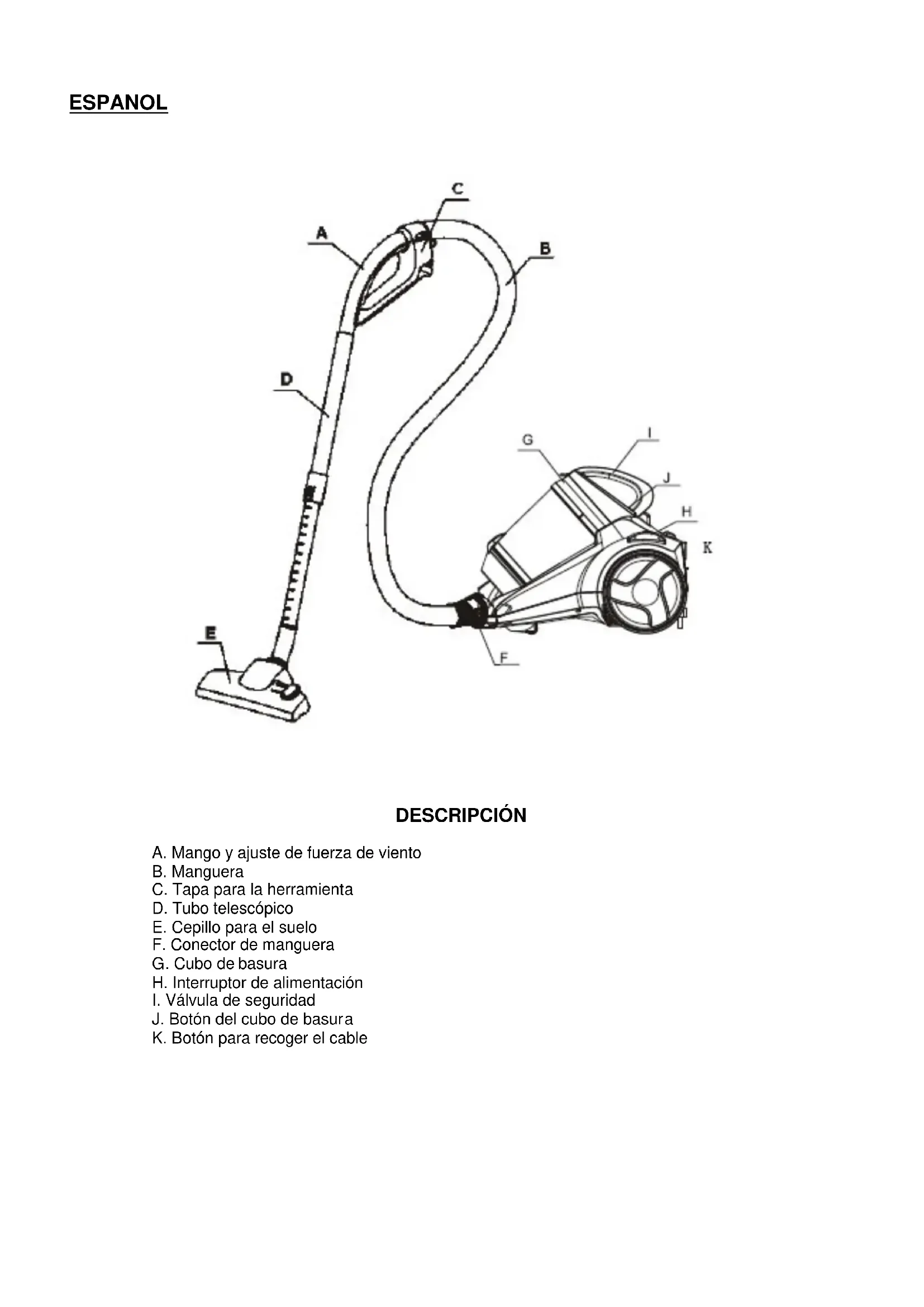 ESPANOL

C
A
B
D
G
I
J
H
K
E
F

DESCRIPCIÓN

A. Mango y ajuste de fuerza de viento
B. Manguera
C. Tapa para la herramienta
D. Tubo telescópico
E. Cepillo para el suelo
F. Conector de manguera
G. Cubo de basura
H. Interruptor de alimentación
I. Válvula de seguridad
J. Botón del cubo de basura
K. Botón para recoger el cable