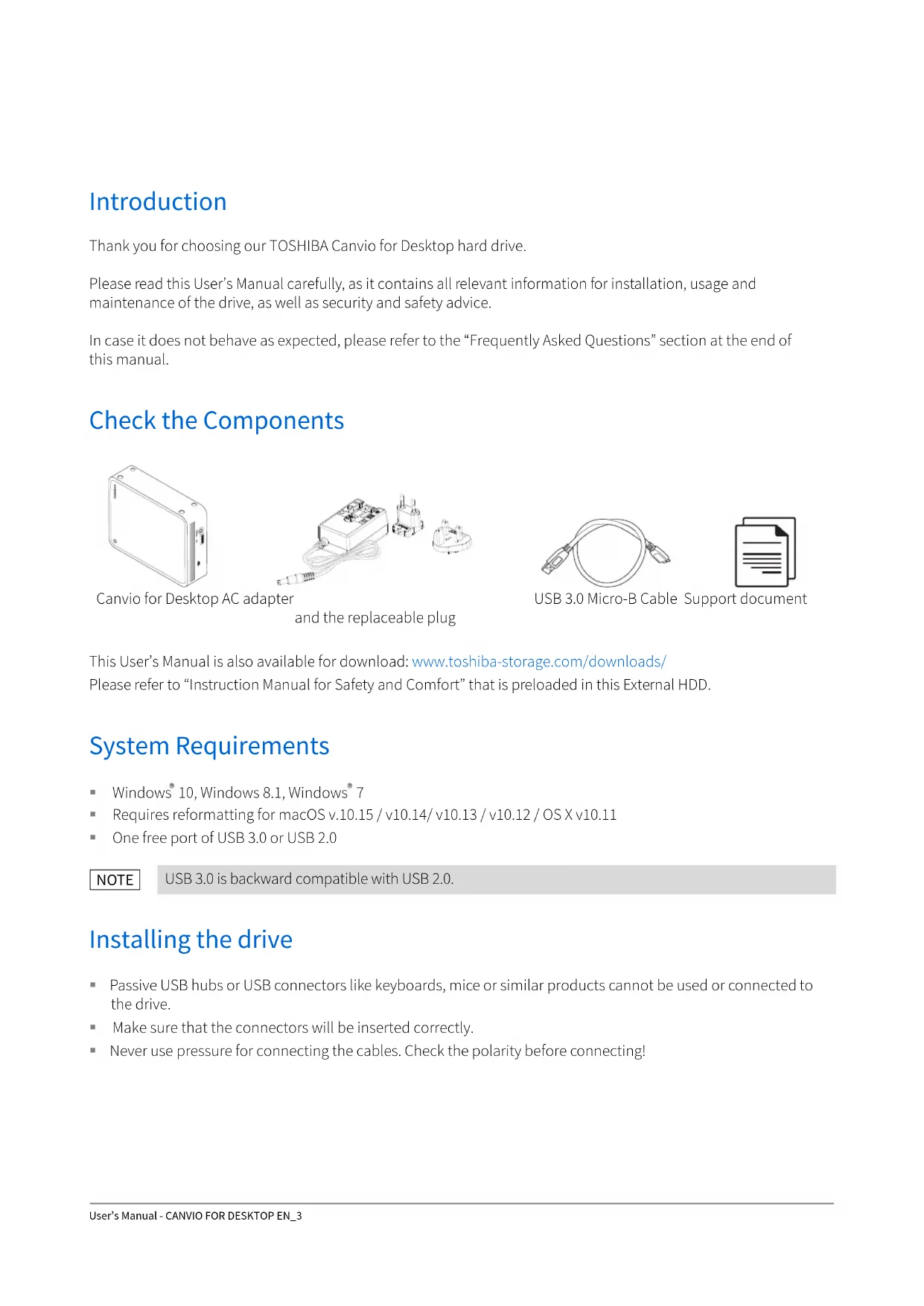 Introduction

Thank you for choosing our TOSHIBA Canvio for Desktop hard drive.

Please read this User's Manual carefully, as it contains all relevant information for installation, usage and maintenance of the drive, as well as security and safety advice.

In case it does not behave as expected, please refer to the "Frequently Asked Questions" section at the end of this manual.

Check the Components

Canvio for Desktop AC adapter and the replaceable plug USB 3.0 Micro-B Cable Support document

This User's Manual is also available for download: www.toshiba-storage.com/downloads/
Please refer to "Instruction Manual for Safety and Comfort" that is preloaded in this External HDD.

System Requirements

▪ Windows® 10, Windows 8.1, Windows® 7
▪ Requires reformatting for macOS v.10.15 / v10.14/ v10.13 / v10.12 / OS X v10.11
▪ One free port of USB 3.0 or USB 2.0

NOTE USB 3.0 is backward compatible with USB 2.0.

Installing the drive

▪ Passive USB hubs or USB connectors like keyboards, mice or similar products cannot be used or connected to the drive.
▪ Make sure that the connectors will be inserted correctly.
▪ Never use pressure for connecting the cables. Check the polarity before connecting!

User's Manual - CANVIO FOR DESKTOP EN_3