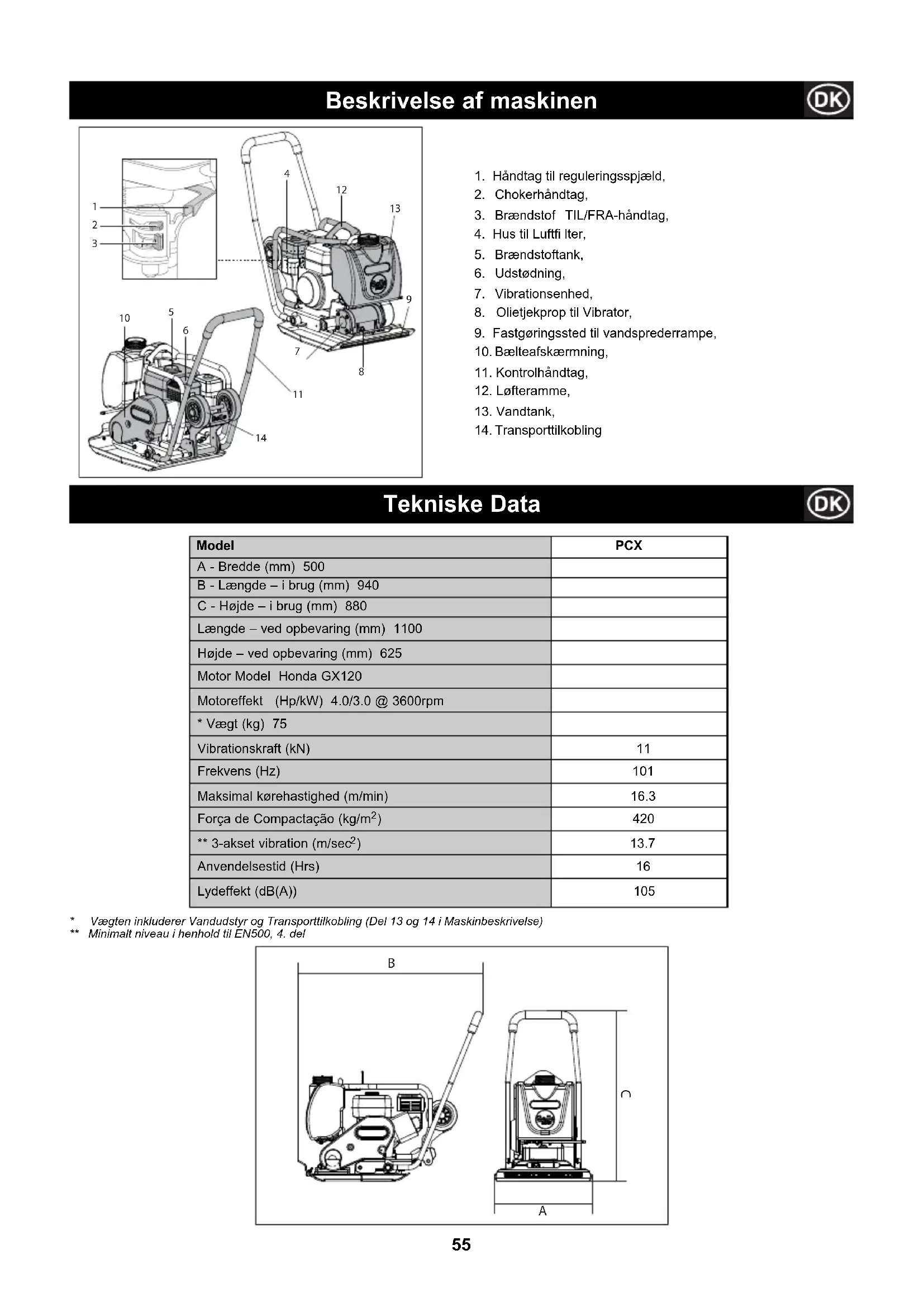 Beskrivelse af maskinen

DK

1
2
3
4
12
13
9
10
5
6
7
8
11
14

1. Håndtag til reguleringsspjæld,
2. Chokerhåndtag,
3. Brændstof TIL/FRA-håndtag,
4. Hus til Luftfi lter,
5. Brændstoftank,
6. Udstødning,
7. Vibrationsenhed,
8. Olietjekprop til Vibrator,
9. Fastgøringssted til vandsprederrampe,
10. Bælteafskærmning,
11. Kontrolhåndtag,
12. Løfteramme,
13. Vandtank,
14. Transporttilkobling

Tekniske Data

DK

| Model | PCX |
|---|---|
| A - Bredde (mm) 500 | |
| B - Længde – i brug (mm) 940 | |
| C - Højde – i brug (mm) 880 | |
| Længde – ved opbevaring (mm) 1100 | |
| Højde – ved opbevaring (mm) 625 | |
| Motor Model Honda GX120 | |
| Motoreffekt (Hp/kW) 4.0/3.0 @ 3600rpm | |
| * Vægt (kg) 75 | |
| Vibrationskraft (kN) | 11 |
| Frekvens (Hz) | 101 |
| Maksimal kørehastighed (m/min) | 16.3 |
| Força de Compactação (kg/m$^2$) | 420 |
| ** 3-akset vibration (m/sec$^2$) | 13.7 |
| Anvendelsestid (Hrs) | 16 |
| Lydeffekt (dB(A)) | 105 |

* Vægten inkluderer Vandudstyr og Transporttilkobling (Del 13 og 14 i Maskinbeskrivelse)
** Minimalt niveau i henhold til EN500, 4. del

B
C
A

55