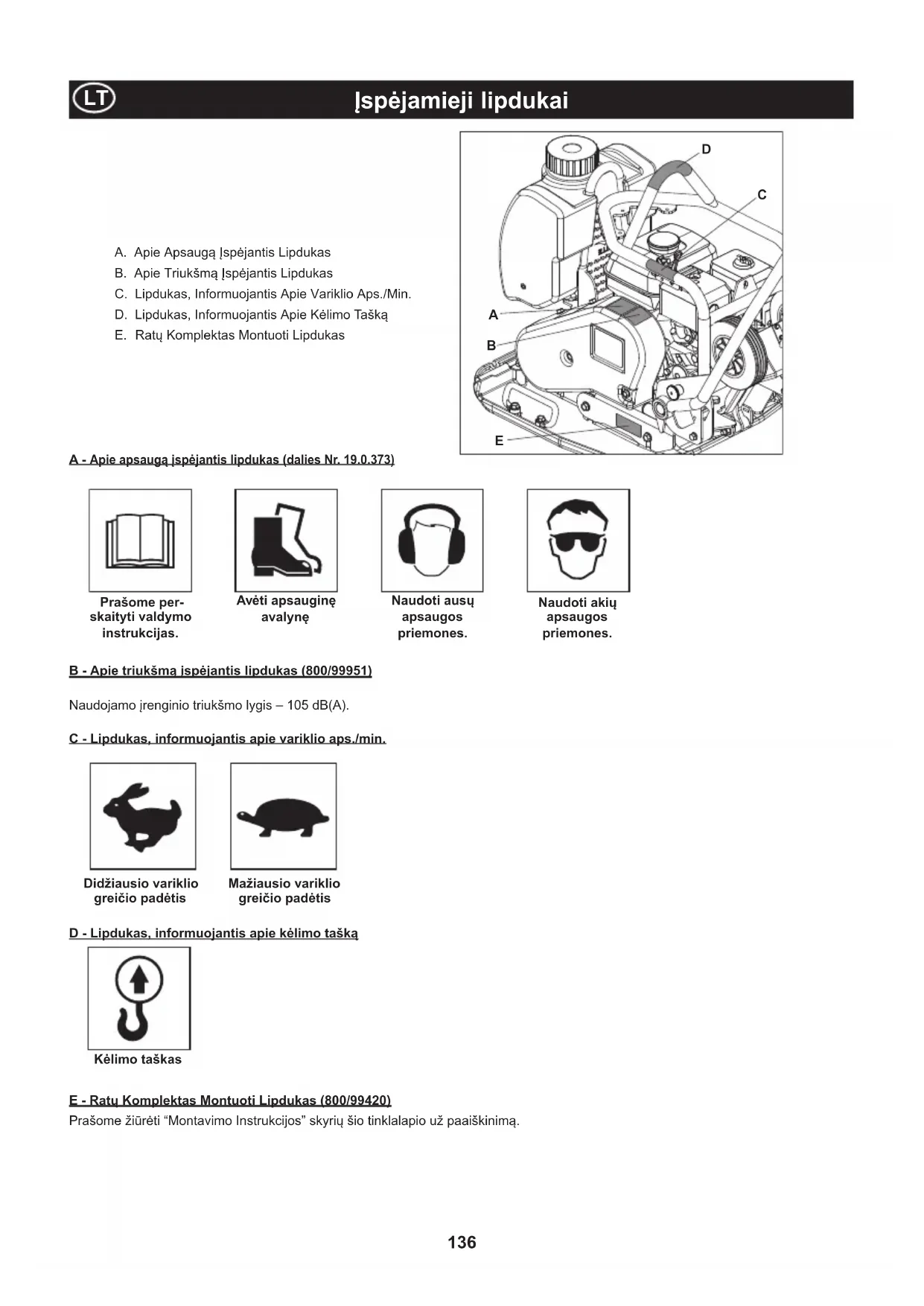 LT

Įspėjamieji lipdukai

A. Apie Apsaugą Įspėjantis Lipdukas
B. Apie Triukšmą Įspėjantis Lipdukas
C. Lipdukas, Informuojantis Apie Variklio Aps./Min.
D. Lipdukas, Informuojantis Apie Kėlimo Tašką
E. Ratų Komplektas Montuoti Lipdukas

D
C
A
B
E

A - Apie apsaugą įspėjantis lipdukas (dalies Nr. 19.0.373)

Prašome perskaityti valdymo instrukcijas.

Avėti apsauginę avalynę

Naudoti ausų apsaugos priemones.

Naudoti akių apsaugos priemones.

B - Apie triukšmą įspėjantis lipdukas (800/99951)

Naudojamo įrenginio triukšmo lygis – 105 dB(A).

C - Lipdukas, informuojantis apie variklio aps./min.

Didžiausio variklio greičio padėtis

Mažiausio variklio greičio padėtis

D - Lipdukas, informuojantis apie kėlimo tašką

Kėlimo taškas

E - Ratų Komplektas Montuoti Lipdukas (800/99420)
Prašome žiūrėti “Montavimo Instrukcijos” skyrių šio tinklalapio už paaiškinimą.

136