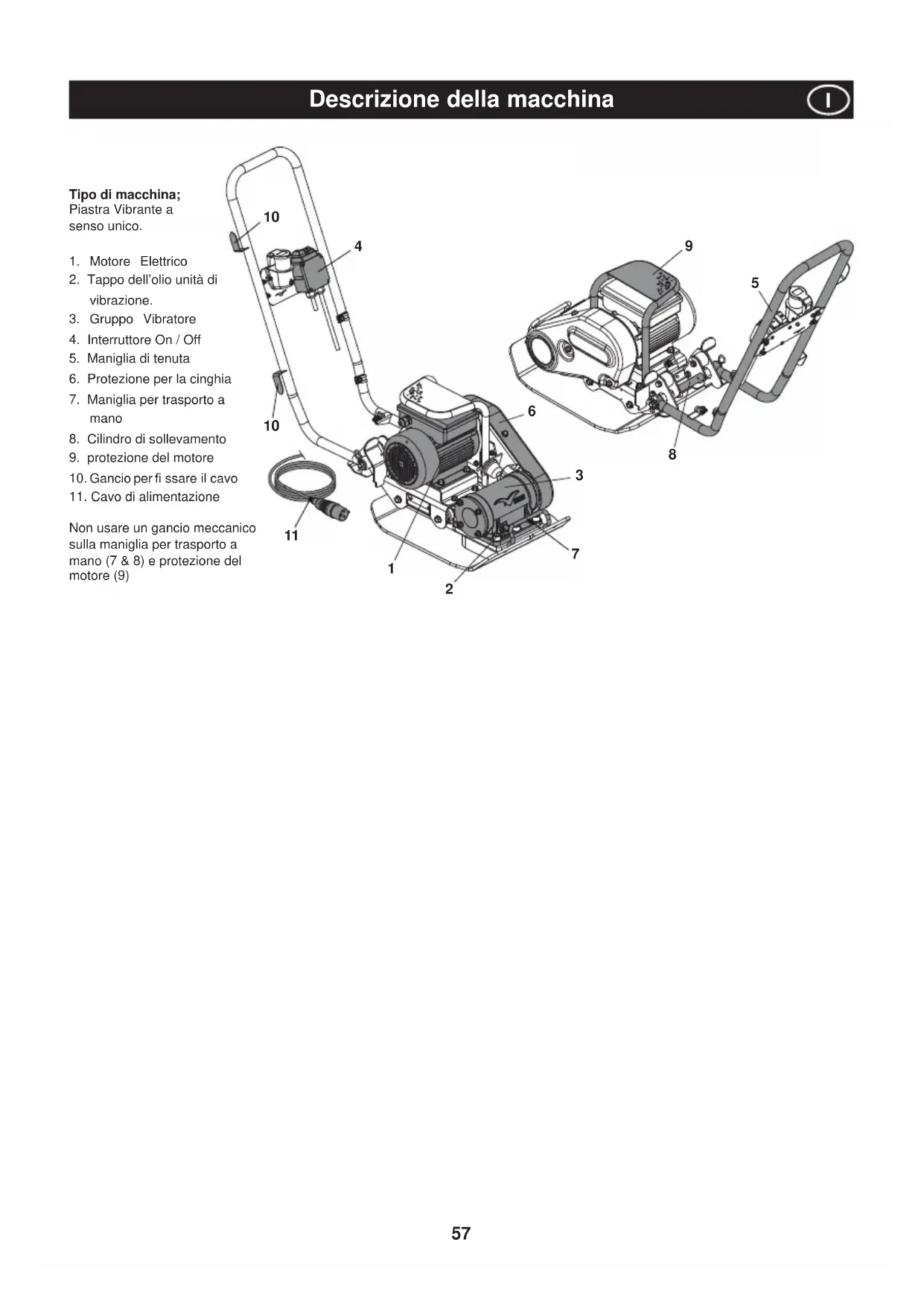 Descrizione della macchina

I

Tipo di macchina;
Piastra Vibrante a senso unico.

1. Motore Elettrico
2. Tappo dell'olio unità di vibrazione.
3. Gruppo Vibratore
4. Interruttore On / Off
5. Maniglia di tenuta
6. Protezione per la cinghia
7. Maniglia per trasporto a mano
8. Cilindro di sollevamento
9. protezione del motore
10. Gancio per fi ssare il cavo
11. Cavo di alimentazione

Non usare un gancio meccanico sulla maniglia per trasporto a mano (7 & 8) e protezione del motore (9)

10
4
10
11
6
3
7
1
2
9
5
8

57