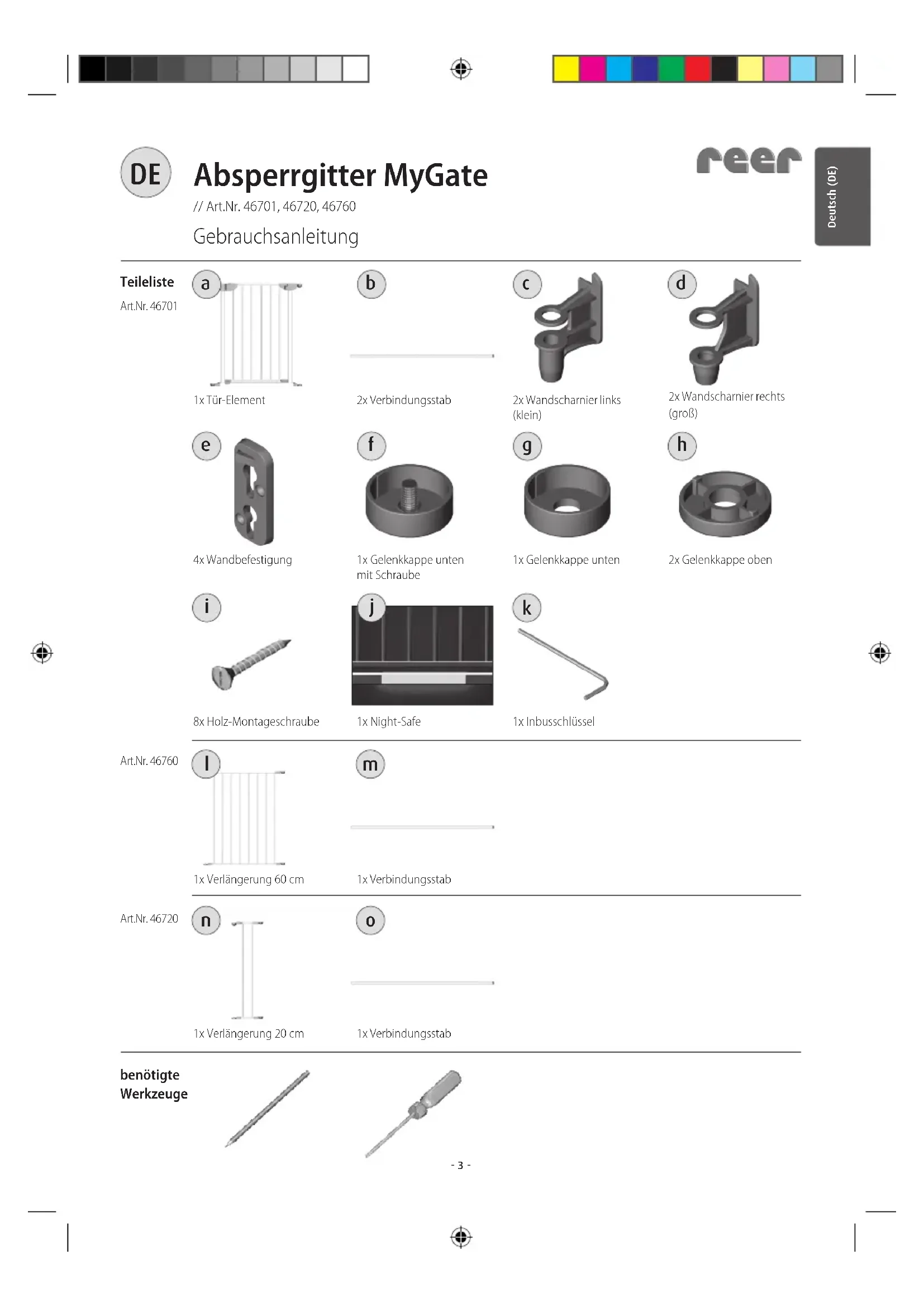 DE

Absperrgitter MyGate

// Art.Nr. 46701, 46720, 46760

Gebrauchsanleitung

reer

Deutsch (DE)

Teileliste

Art.Nr. 46701

a
1x Tür-Element

b
2x Verbindungsstab

c
2x Wandscharnier links (klein)

d
2x Wandscharnier rechts (groß)

e
4x Wandbefestigung

f
1x Gelenkkappe unten mit Schraube

g
1x Gelenkkappe unten

h
2x Gelenkkappe oben

i
8x Holz-Montageschraube

j
1x Night-Safe

k
1x Inbusschlüssel

Art.Nr. 46760

l
1x Verlängerung 60 cm

m
1x Verbindungsstab

Art.Nr. 46720

n
1x Verlängerung 20 cm

o
1x Verbindungsstab

benötigte Werkzeuge

- 3 -