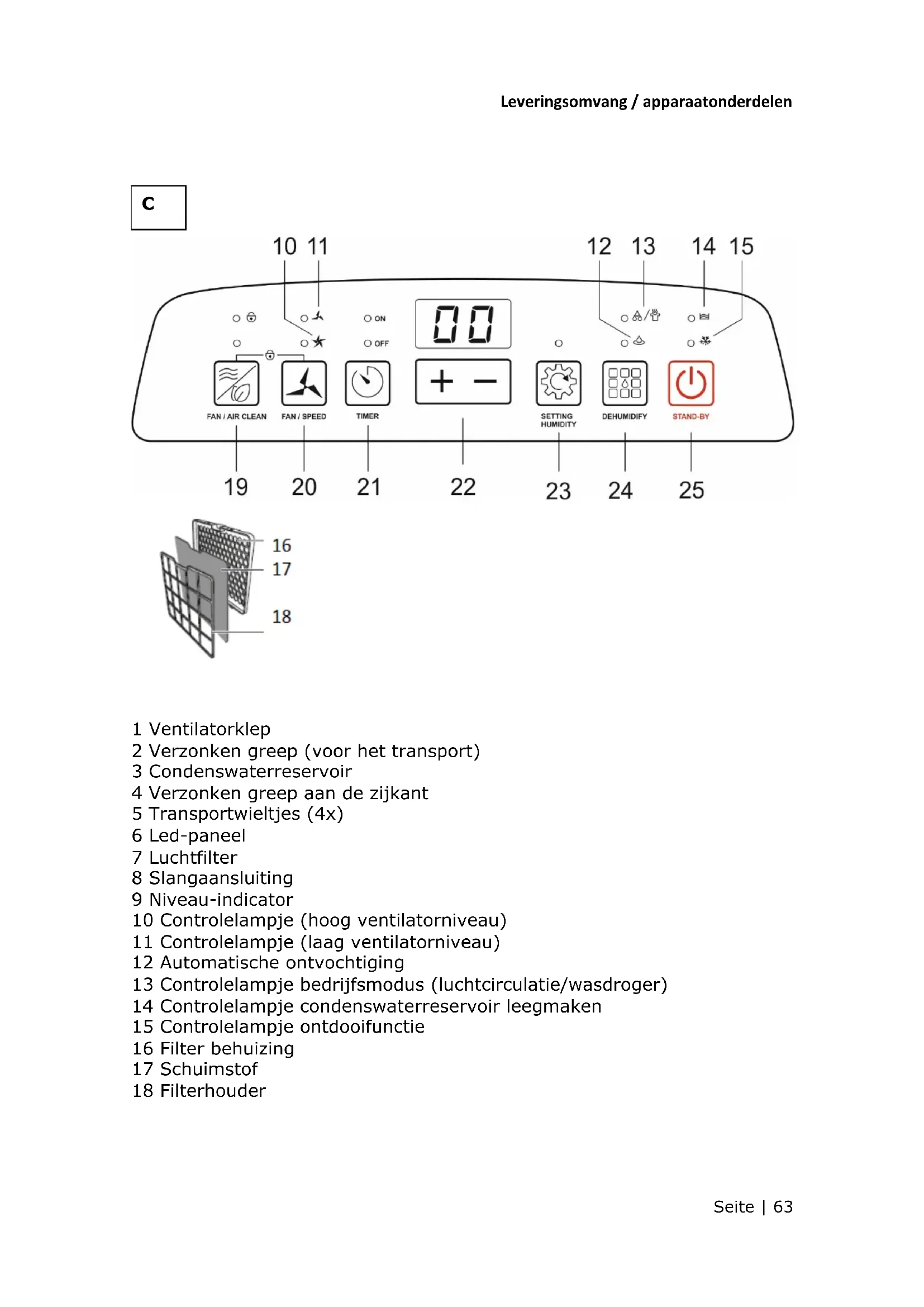 Leveringsomvang / apparaatonderdelen

C

10 11 12 13 14 15

ON
OFF

00

+ −

FAN / AIR CLEAN
FAN / SPEED
TIMER
SETTING HUMIDITY
DEHUMIDIFY
STAND-BY

19 20 21 22 23 24 25

16
17
18

1 Ventilatorklep
2 Verzonken greep (voor het transport)
3 Condenswaterreservoir
4 Verzonken greep aan de zijkant
5 Transportwieltjes (4x)
6 Led-paneel
7 Luchtfilter
8 Slangaansluiting
9 Niveau-indicator
10 Controlelampje (hoog ventilatorniveau)
11 Controlelampje (laag ventilatorniveau)
12 Automatische ontvochtiging
13 Controlelampje bedrijfsmodus (luchtcirculatie/wasdroger)
14 Controlelampje condenswaterreservoir leegmaken
15 Controlelampje ontdooifunctie
16 Filter behuizing
17 Schuimstof
18 Filterhouder

Seite | 63