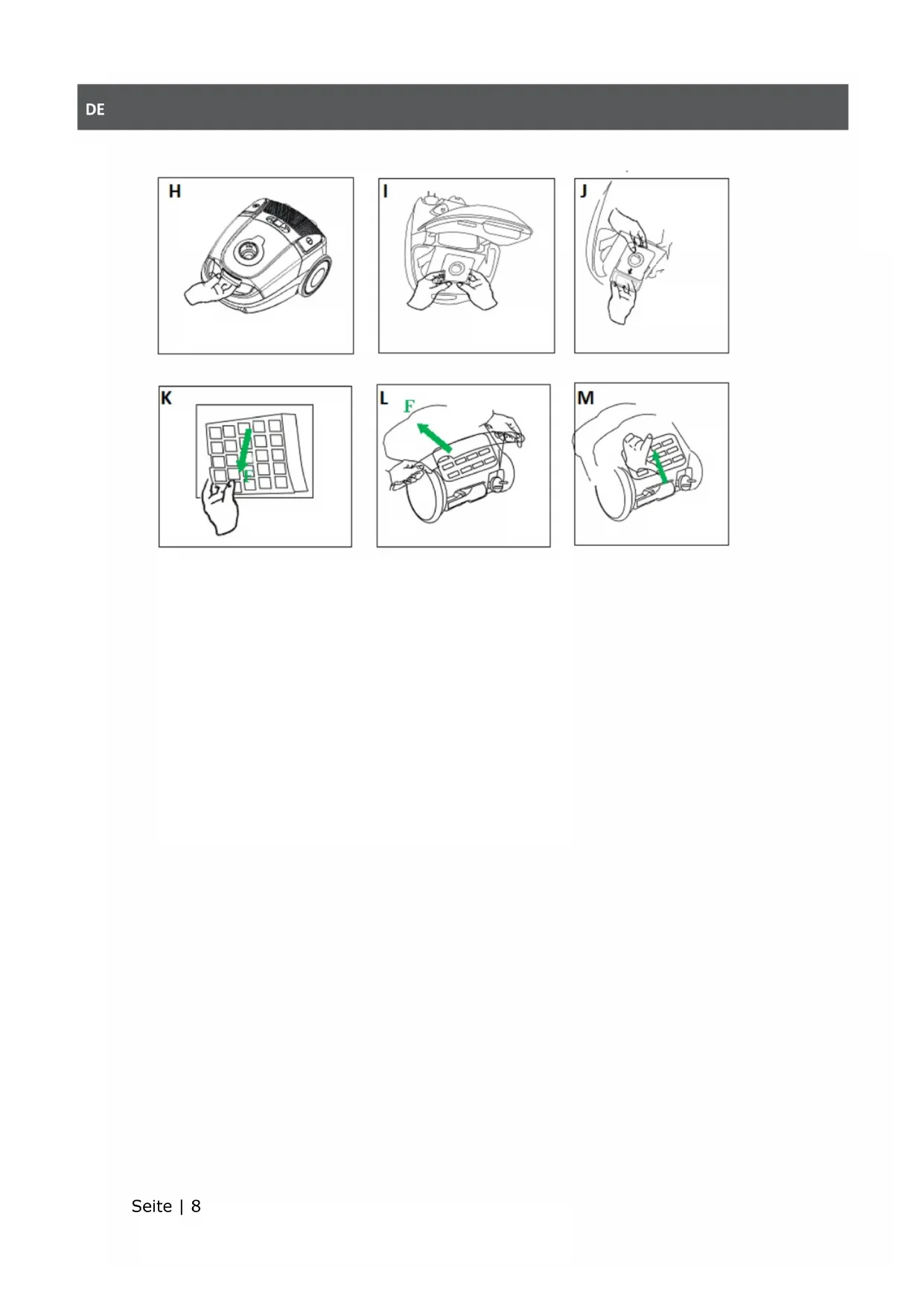 DE

H

I

J

K

F

L

F

M

Seite | 8