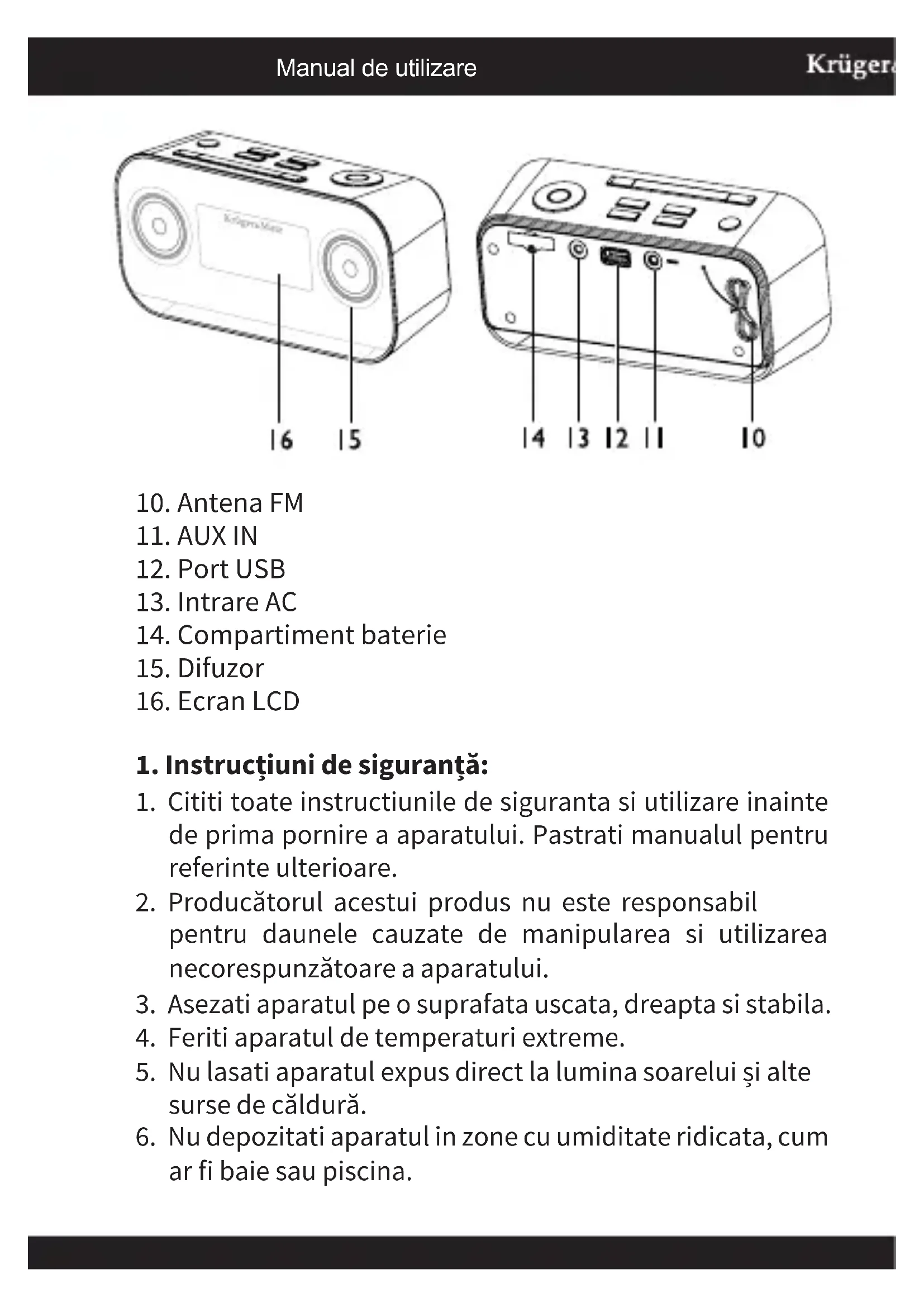 Manual de utilizare

Krüger

Krüger&Matz

16 15

14 13 12 11 10

10. Antena FM
11. AUX IN
12. Port USB
13. Intrare AC
14. Compartiment baterie
15. Difuzor
16. Ecran LCD

1. Instrucțiuni de siguranță:

1. Cititi toate instructiunile de siguranta si utilizare inainte de prima pornire a aparatului. Pastrati manualul pentru referinte ulterioare.
2. Producătorul acestui produs nu este responsabil pentru daunele cauzate de manipularea si utilizarea necorespunzătoare a aparatului.
3. Asezati aparatul pe o suprafata uscata, dreapta si stabila.
4. Feriti aparatul de temperaturi extreme.
5. Nu lasati aparatul expus direct la lumina soarelui şi alte surse de căldură.
6. Nu depozitati aparatul in zone cu umiditate ridicata, cum ar fi baie sau piscina.