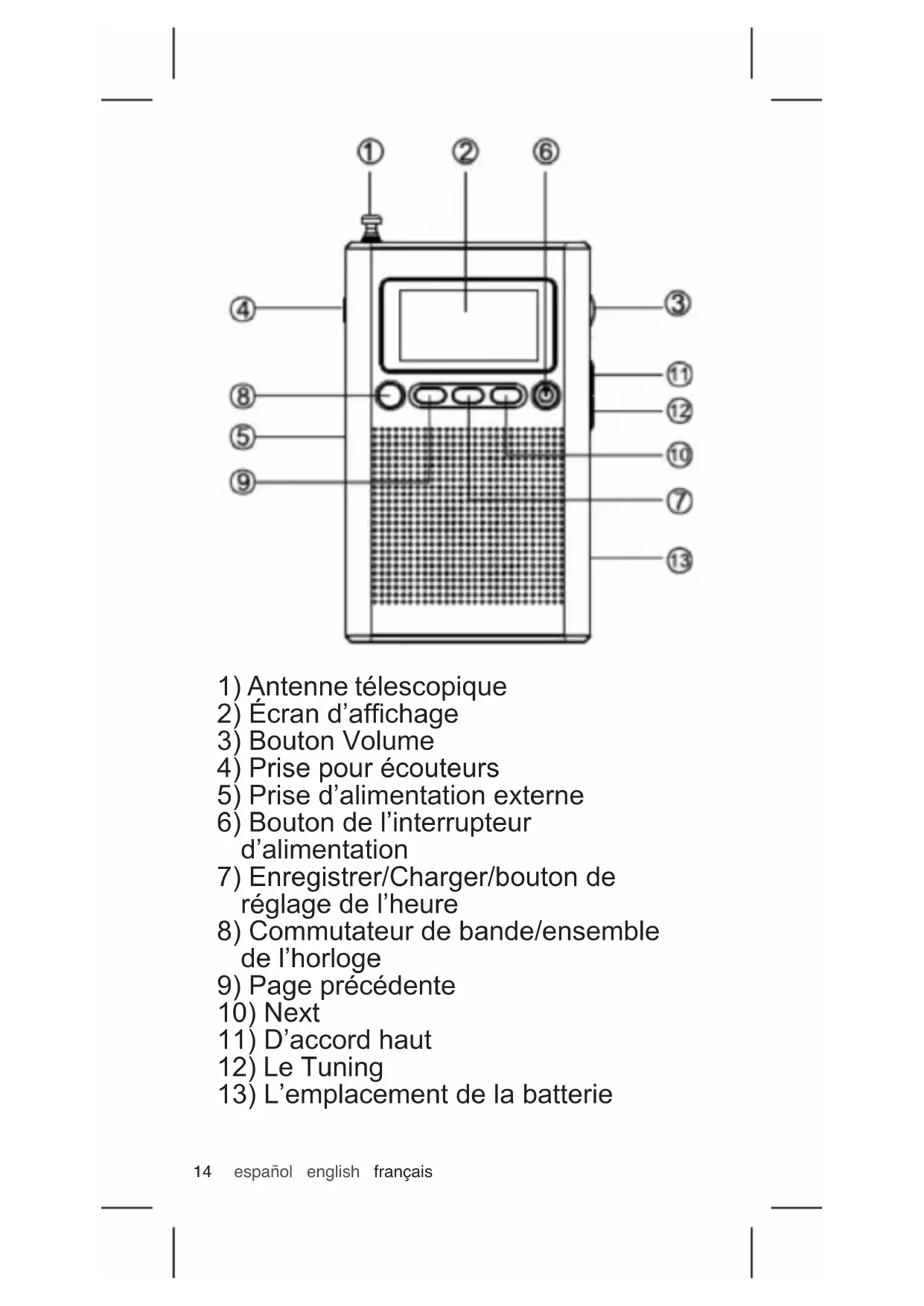 ①
②
⑥
④
③
⑪
⑧
⑫
⑤
⑩
⑨
⑦
⑬

1) Antenne télescopique
2) Écran d’affichage
3) Bouton Volume
4) Prise pour écouteurs
5) Prise d’alimentation externe
6) Bouton de l’interrupteur d’alimentation
7) Enregistrer/Charger/bouton de réglage de l’heure
8) Commutateur de bande/ensemble de l’horloge
9) Page précédente
10) Next
11) D’accord haut
12) Le Tuning
13) L’emplacement de la batterie

14 español english français