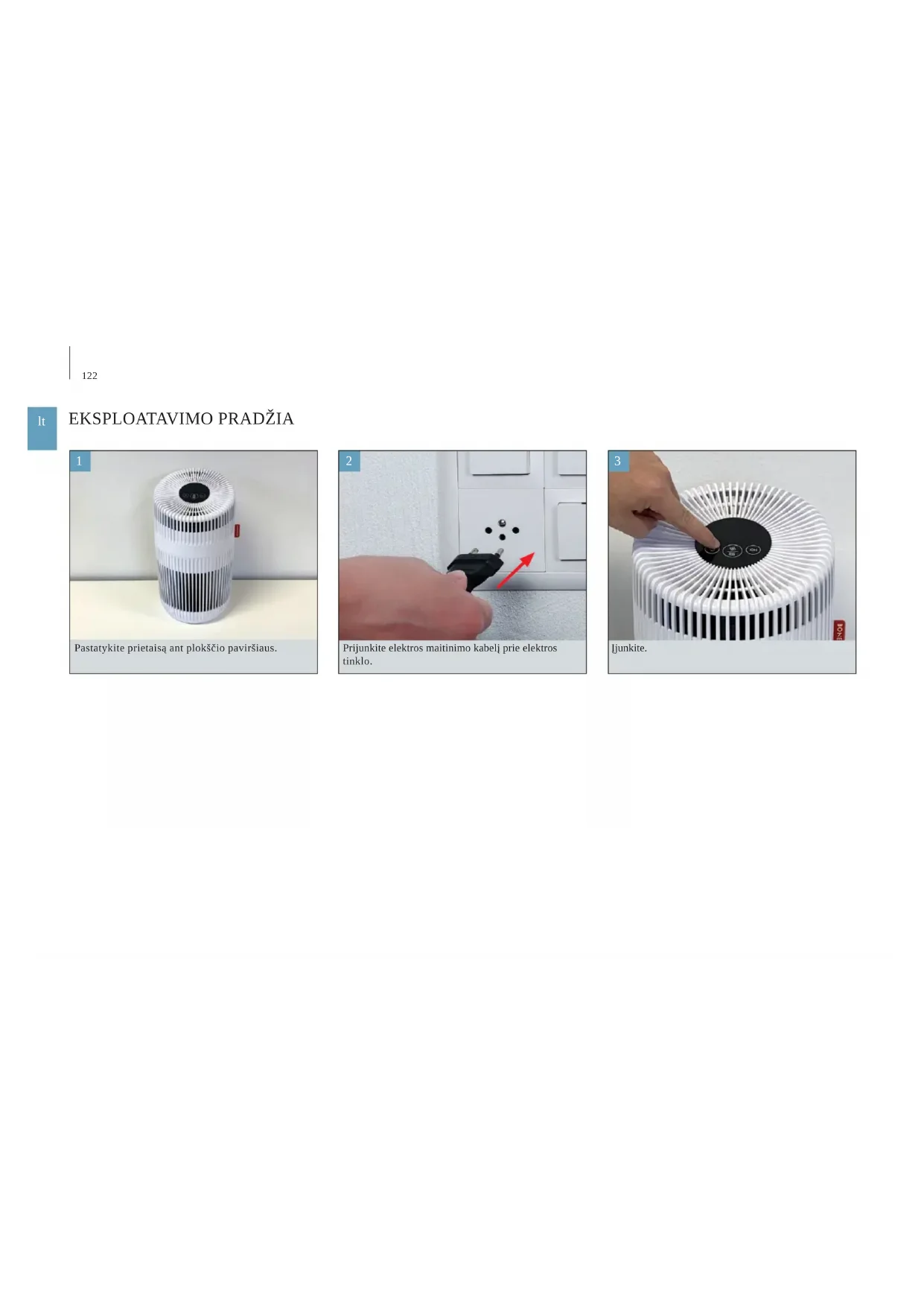 122

lt

EKSPLOATAVIMO PRADŽIA

1

Pastatykite prietaisą ant plokščio paviršiaus.

2

Prijunkite elektros maitinimo kabelį prie elektros tinklo.

3

Įjunkite.