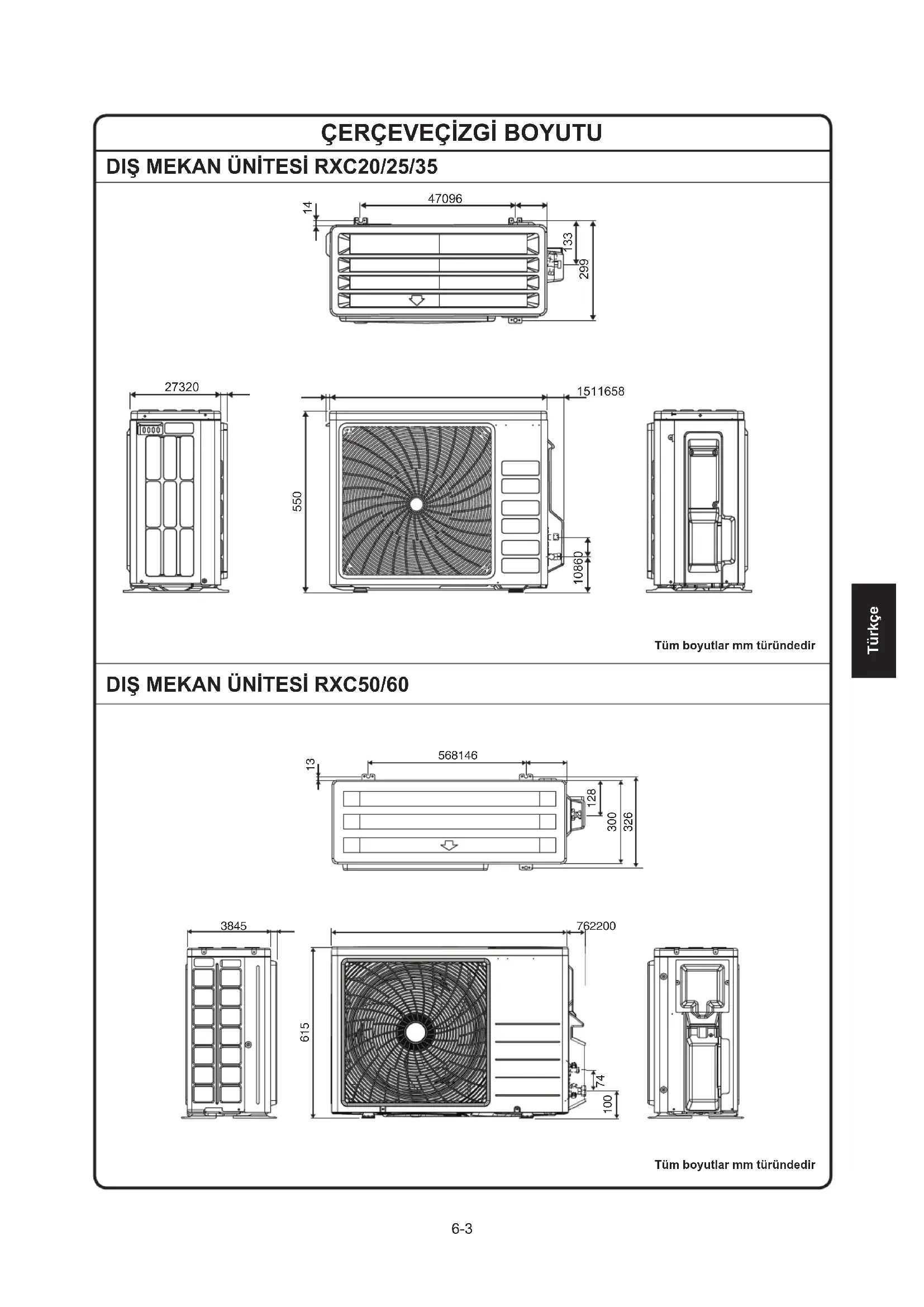 ÇERÇEVEÇİZGİ BOYUTU

DIŞ MEKAN ÜNİTESİ RXC20/25/35

14
47096
133
299

27320
1511658
550
10860

Tüm boyutlar mm türündedir

Türkçe

DIŞ MEKAN ÜNİTESİ RXC50/60

13
568146
128
300
326

3845
762200
615
74
100

Tüm boyutlar mm türündedir

6-3