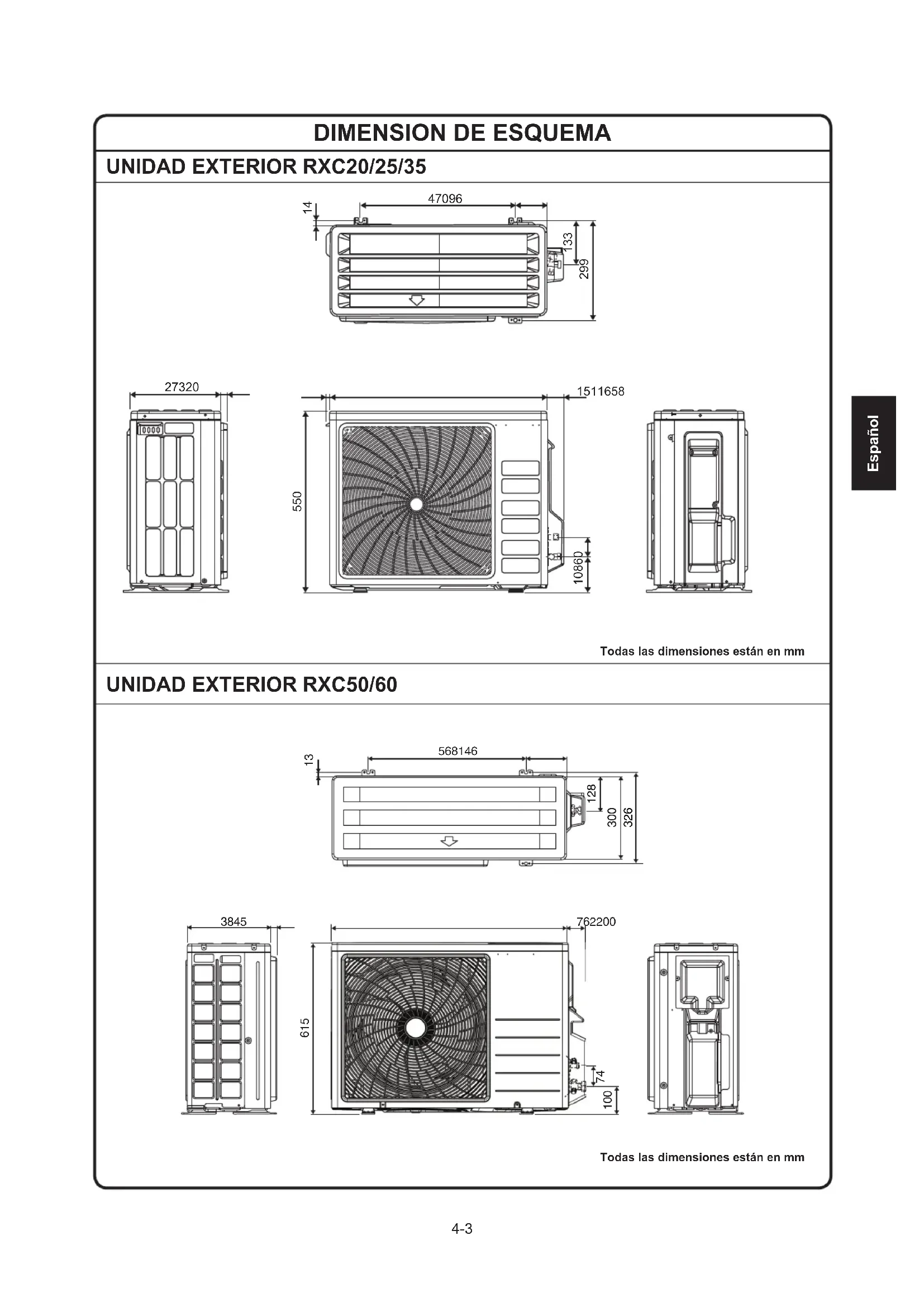 DIMENSION DE ESQUEMA

UNIDAD EXTERIOR RXC20/25/35

14

47096

133

299

27320

1511658

550

10860

Todas las dimensiones están en mm

Español

UNIDAD EXTERIOR RXC50/60

13

568146

128

300

326

3845

762200

615

74

100

Todas las dimensiones están en mm

4-3