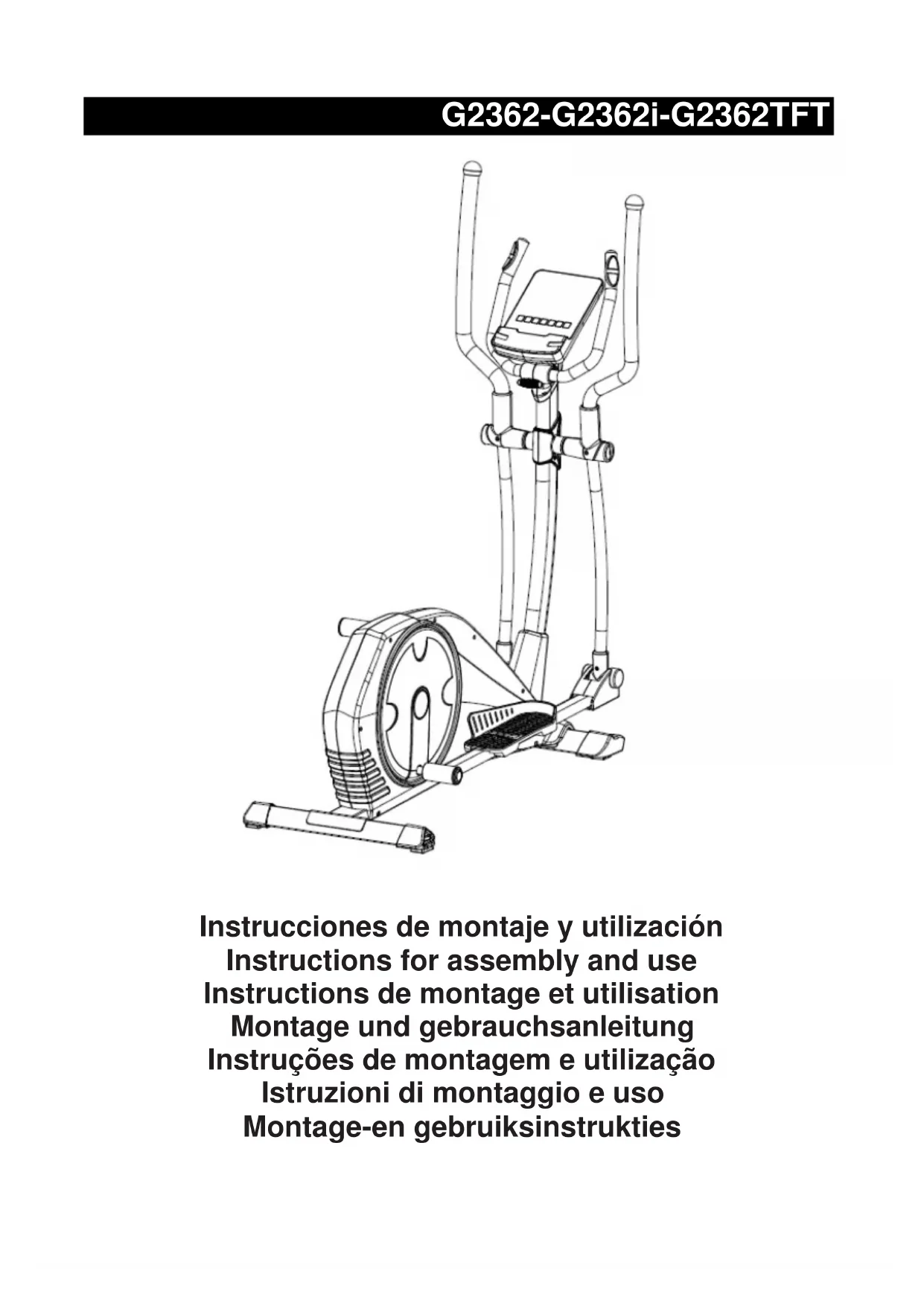 G2362-G2362i-G2362TFT

Instrucciones de montaje y utilización
Instructions for assembly and use
Instructions de montage et utilisation
Montage und gebrauchsanleitung
Instruções de montagem e utilização
Istruzioni di montaggio e uso
Montage-en gebruiksinstrukties