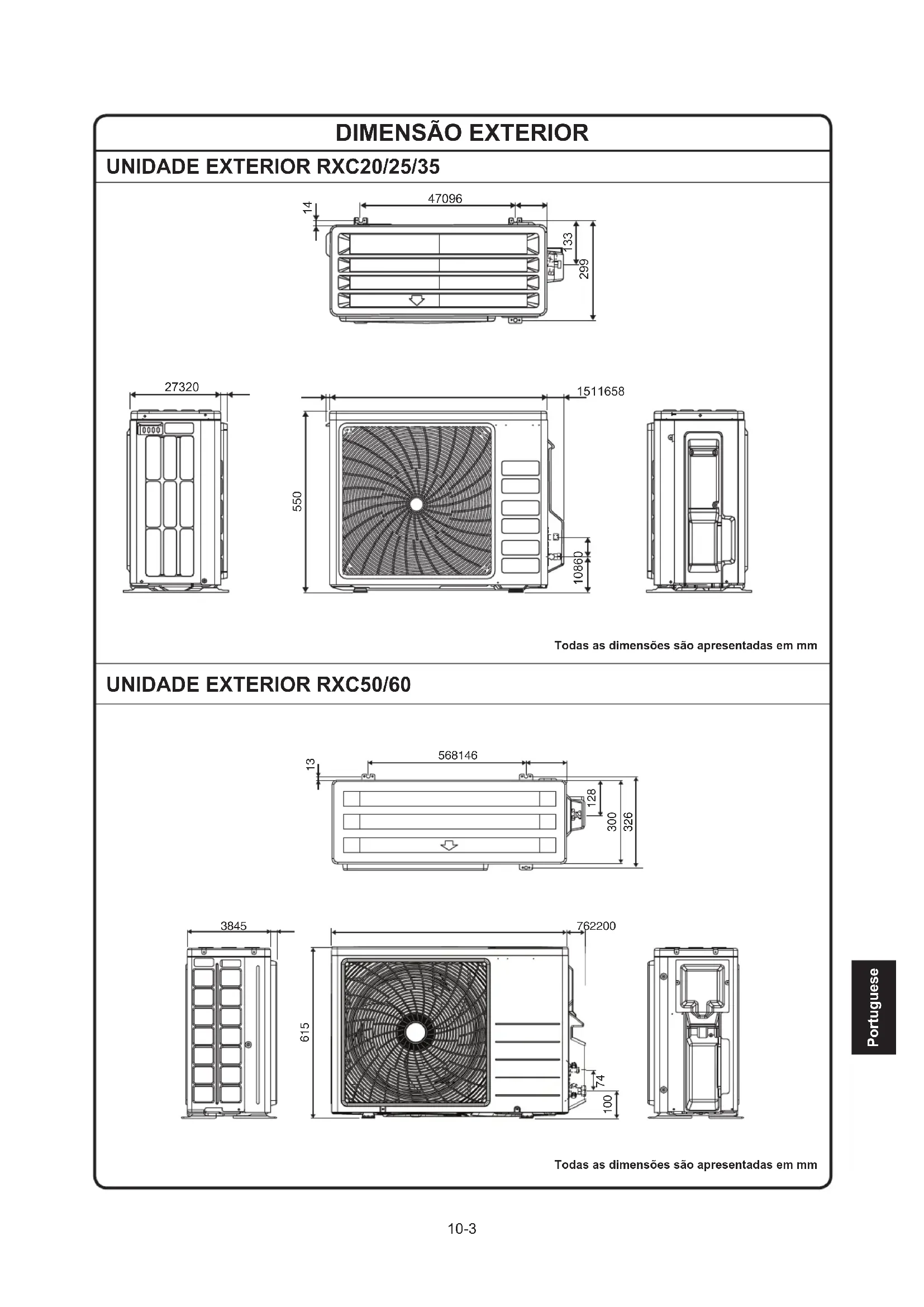 DIMENSÃO EXTERIOR

UNIDADE EXTERIOR RXC20/25/35

14
47096
133
299

27320
1511658
550
10860

Todas as dimensões são apresentadas em mm

UNIDADE EXTERIOR RXC50/60

13
568146
128
300
326

3845
762200
615
74
100

Todas as dimensões são apresentadas em mm

Portuguese

10-3