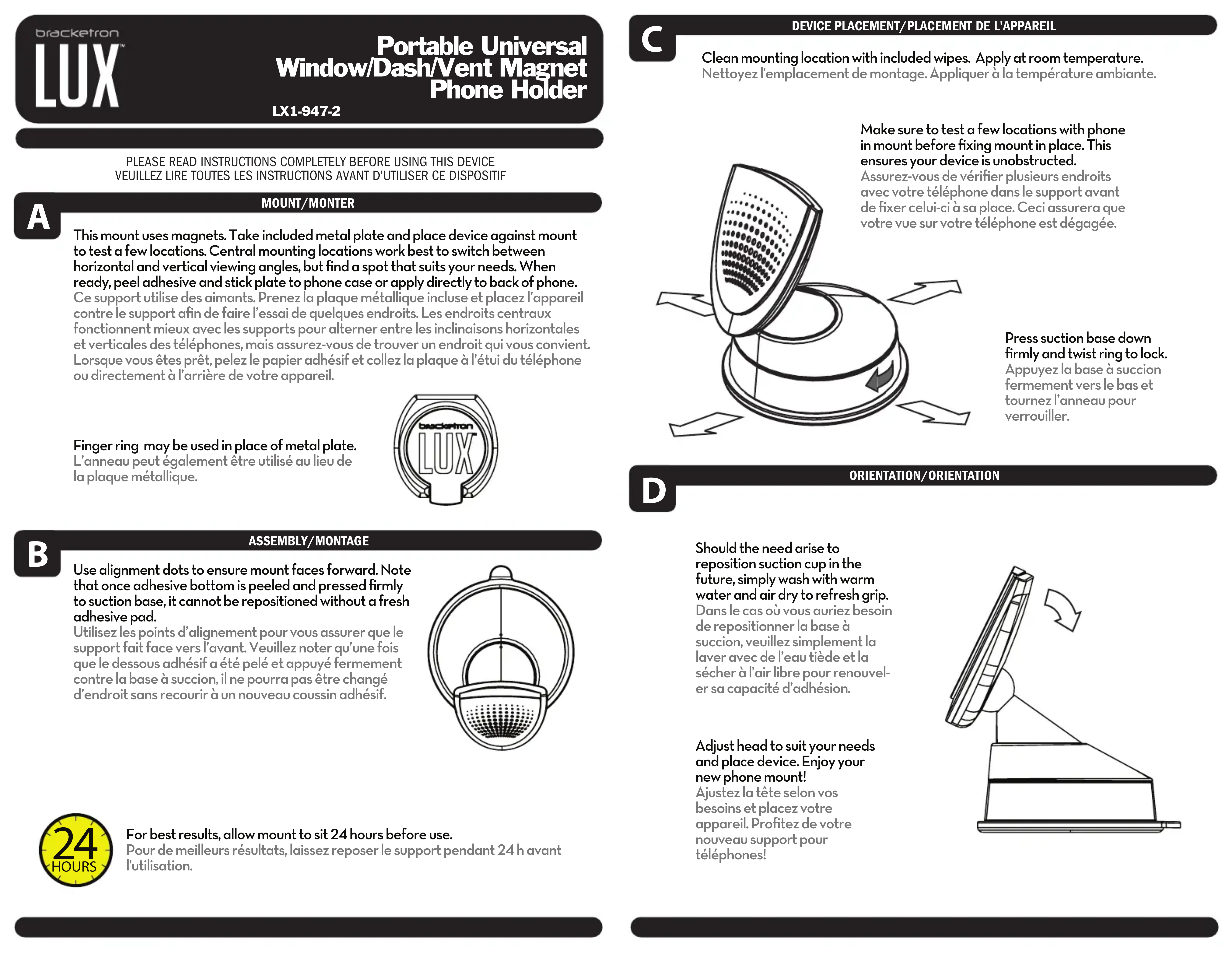 bracketron
LUX™

Portable Universal Window/Dash/Vent Magnet Phone Holder

LX1-947-2

PLEASE READ INSTRUCTIONS COMPLETELY BEFORE USING THIS DEVICE
VEUILLEZ LIRE TOUTES LES INSTRUCTIONS AVANT D'UTILISER CE DISPOSITIF

A

MOUNT/MONTER

This mount uses magnets. Take included metal plate and place device against mount to test a few locations. Central mounting locations work best to switch between horizontal and vertical viewing angles, but find a spot that suits your needs. When ready, peel adhesive and stick plate to phone case or apply directly to back of phone.
Ce support utilise des aimants. Prenez la plaque métallique incluse et placez l'appareil contre le support afin de faire l'essai de quelques endroits. Les endroits centraux fonctionnent mieux avec les supports pour alterner entre les inclinaisons horizontales et verticales des téléphones, mais assurez-vous de trouver un endroit qui vous convient. Lorsque vous êtes prêt, pelez le papier adhésif et collez la plaque à l'étui du téléphone ou directement à l'arrière de votre appareil.

Finger ring may be used in place of metal plate.
L'anneau peut également être utilisé au lieu de la plaque métallique.

bracketron
LUX

B

ASSEMBLY/MONTAGE

Use alignment dots to ensure mount faces forward. Note that once adhesive bottom is peeled and pressed firmly to suction base, it cannot be repositioned without a fresh adhesive pad.
Utilisez les points d'alignement pour vous assurer que le support fait face vers l'avant. Veuillez noter qu'une fois que le dessous adhésif a été pelé et appuyé fermement contre la base à succion, il ne pourra pas être changé d'endroit sans recourir à un nouveau coussin adhésif.

24
HOURS

For best results, allow mount to sit 24 hours before use.
Pour de meilleurs résultats, laissez reposer le support pendant 24 h avant l'utilisation.

C

DEVICE PLACEMENT/PLACEMENT DE L'APPAREIL

Clean mounting location with included wipes. Apply at room temperature.
Nettoyez l'emplacement de montage. Appliquer à la température ambiante.

Make sure to test a few locations with phone in mount before fixing mount in place. This ensures your device is unobstructed.
Assurez-vous de vérifier plusieurs endroits avec votre téléphone dans le support avant de fixer celui-ci à sa place. Ceci assurera que votre vue sur votre téléphone est dégagée.

Press suction base down firmly and twist ring to lock.
Appuyez la base à succion fermement vers le bas et tournez l'anneau pour verrouiller.

D

ORIENTATION/ORIENTATION

Should the need arise to reposition suction cup in the future, simply wash with warm water and air dry to refresh grip.
Dans le cas où vous auriez besoin de repositionner la base à succion, veuillez simplement la laver avec de l'eau tiède et la sécher à l'air libre pour renouveler sa capacité d'adhésion.

Adjust head to suit your needs and place device. Enjoy your new phone mount!
Ajustez la tête selon vos besoins et placez votre appareil. Profitez de votre nouveau support pour téléphones!