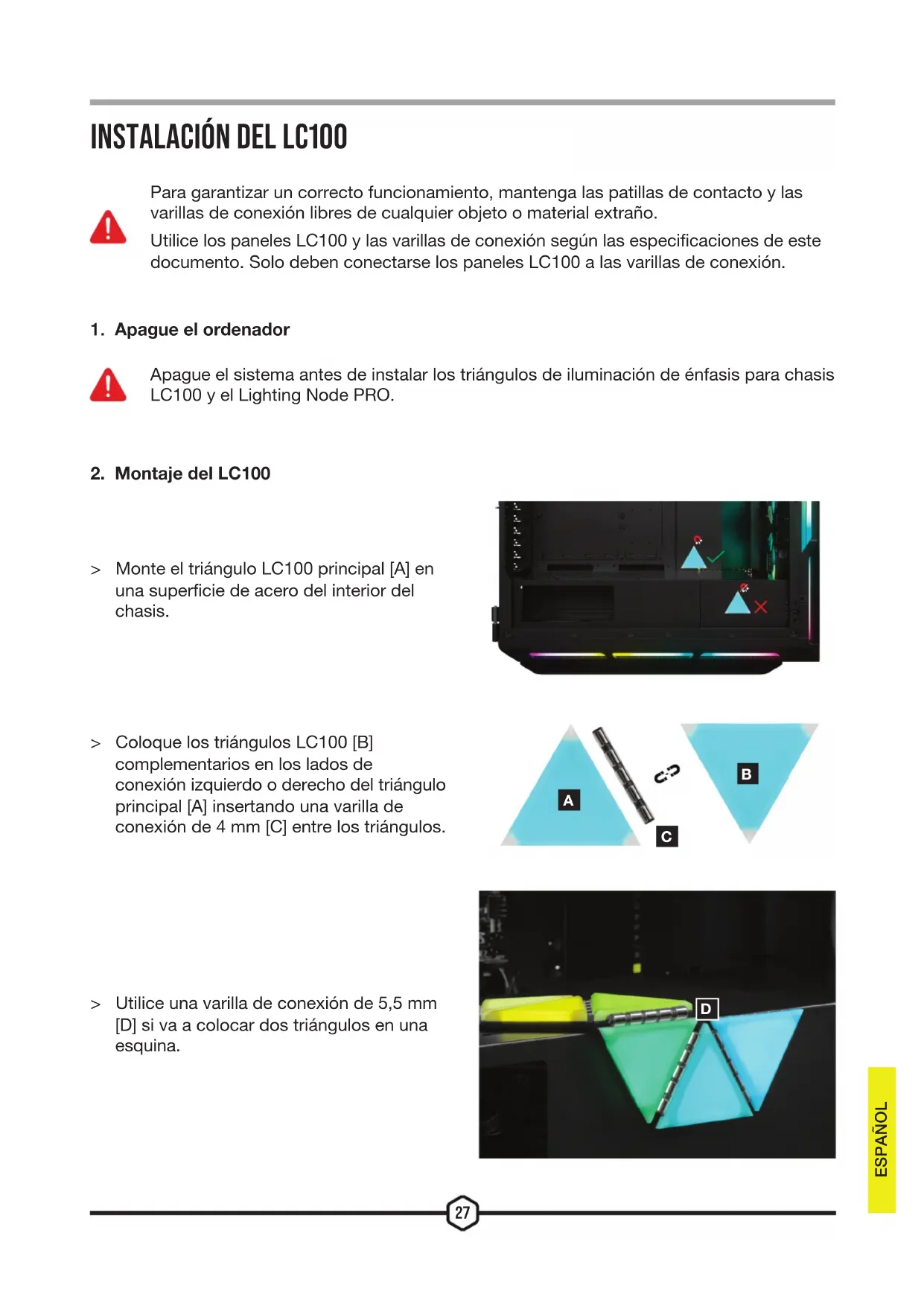 INSTALACIÓN DEL LC100

Para garantizar un correcto funcionamiento, mantenga las patillas de contacto y las varillas de conexión libres de cualquier objeto o material extraño.

Utilice los paneles LC100 y las varillas de conexión según las especificaciones de este documento. Solo deben conectarse los paneles LC100 a las varillas de conexión.

1. Apague el ordenador

Apague el sistema antes de instalar los triángulos de iluminación de énfasis para chasis LC100 y el Lighting Node PRO.

2. Montaje del LC100

> Monte el triángulo LC100 principal [A] en una superficie de acero del interior del chasis.

> Coloque los triángulos LC100 [B] complementarios en los lados de conexión izquierdo o derecho del triángulo principal [A] insertando una varilla de conexión de 4 mm [C] entre los triángulos.

A

B

C

> Utilice una varilla de conexión de 5,5 mm [D] si va a colocar dos triángulos en una esquina.

D

ESPAÑOL

27