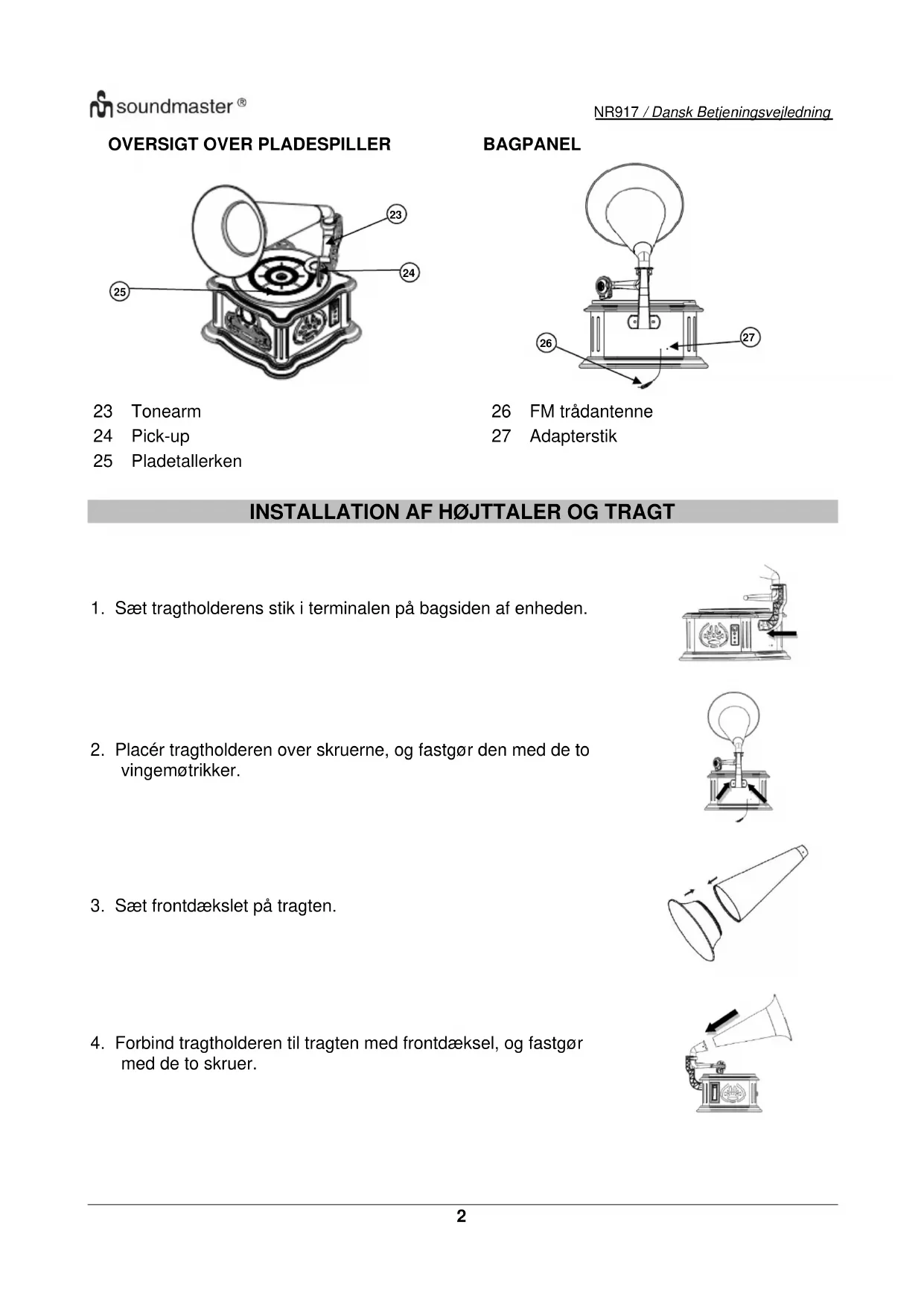 soundmaster ®

NR917 / Dansk Betjeningsvejledning

OVERSIGT OVER PLADESPILLER

23

24

25

23 Tonearm
24 Pick-up
25 Pladetallerken

BAGPANEL

26

27

26 FM trådantenne
27 Adapterstik

INSTALLATION AF HØJTTALER OG TRAGT

1. Sæt tragtholderens stik i terminalen på bagsiden af enheden.

2. Placér tragtholderen over skruerne, og fastgør den med de to vingemøtrikker.

3. Sæt frontdækslet på tragten.

4. Forbind tragtholderen til tragten med frontdæksel, og fastgør med de to skruer.

2