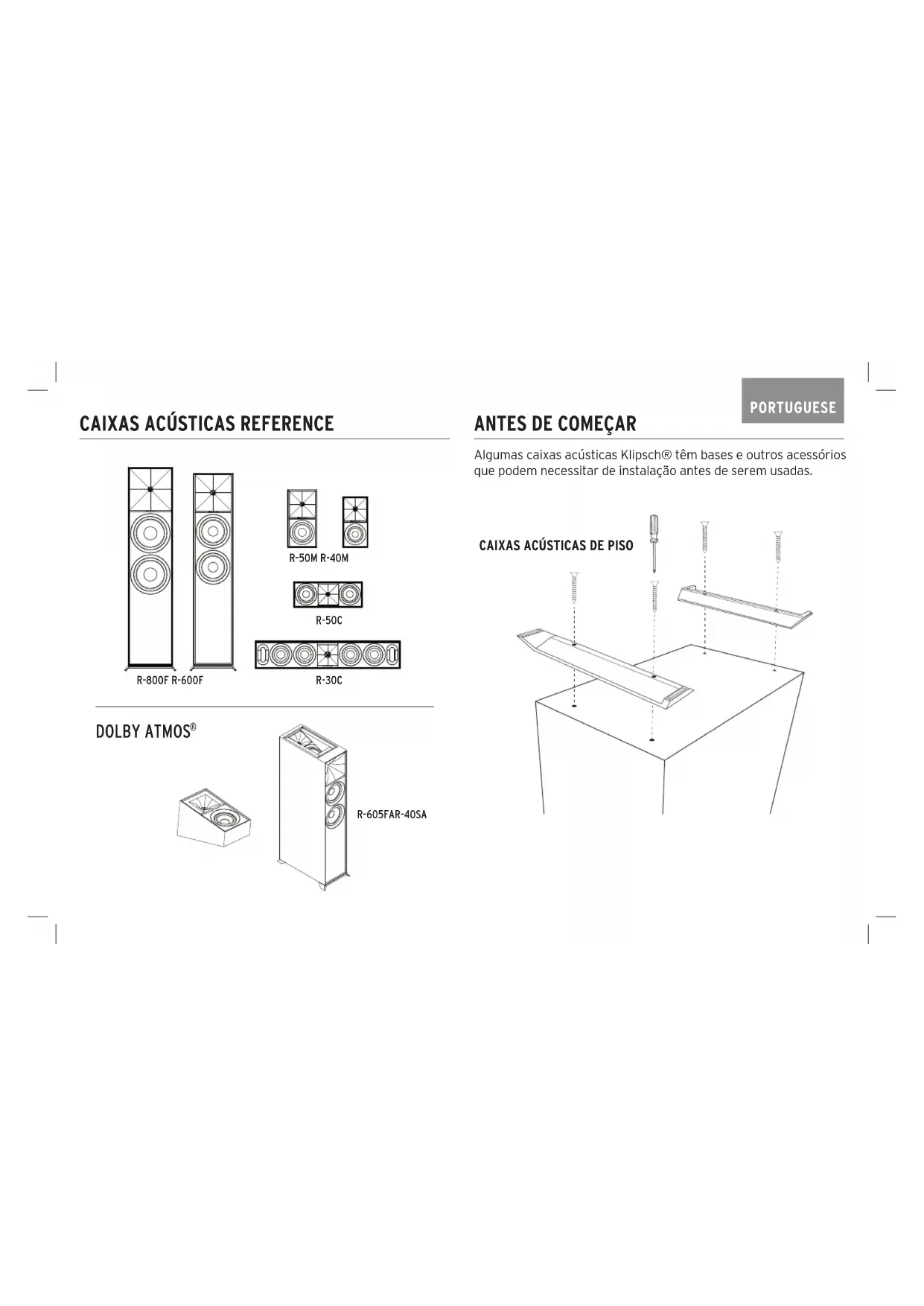 CAIXAS ACÚSTICAS REFERENCE

R-50M R-40M

R-50C

R-800F R-600F

R-30C

DOLBY ATMOS®

R-605FAR-40SA

PORTUGUESE

ANTES DE COMEÇAR

Algumas caixas acústicas Klipsch® têm bases e outros acessórios que podem necessitar de instalação antes de serem usadas.

CAIXAS ACÚSTICAS DE PISO