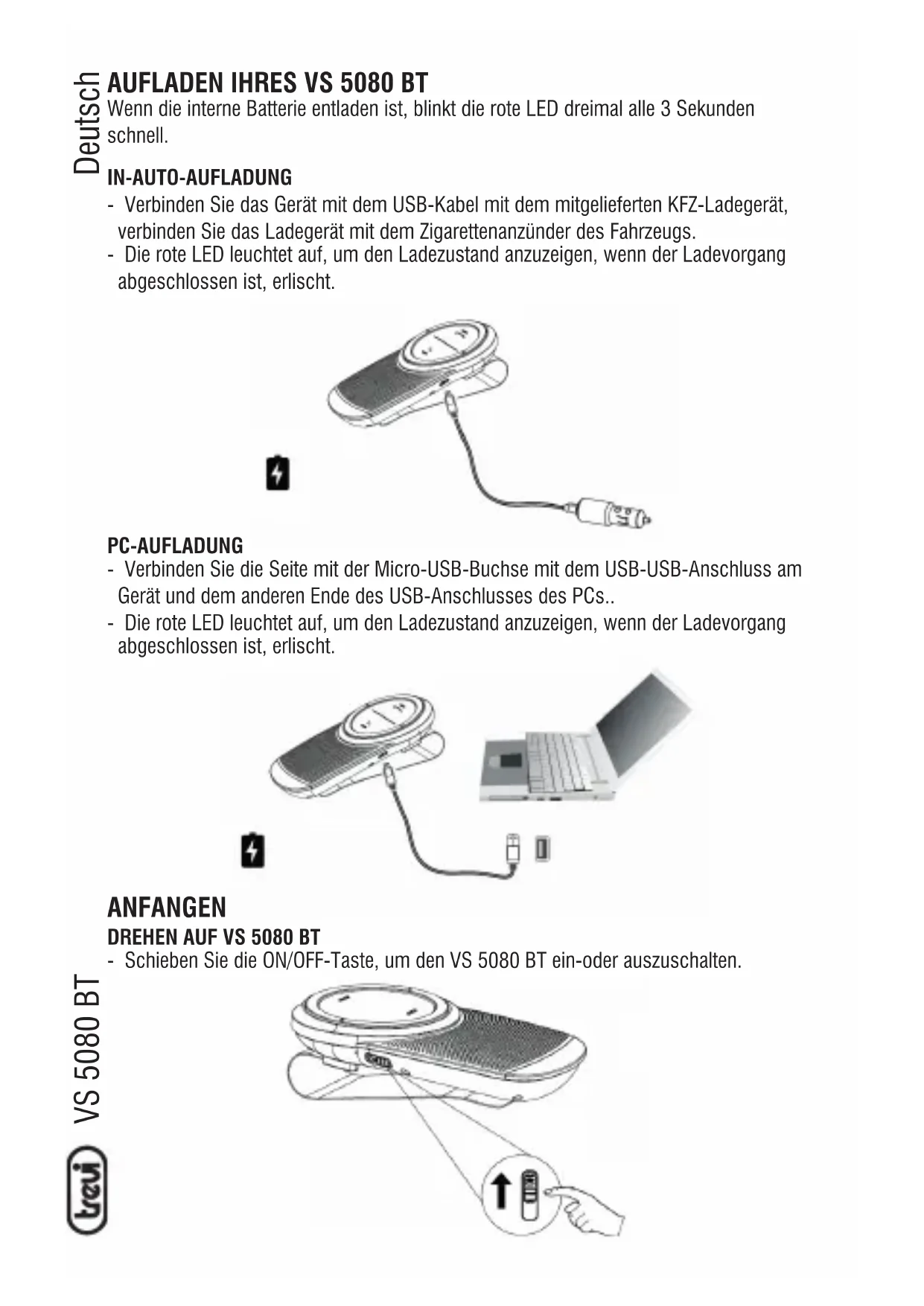 Deutsch

AUFLADEN IHRES VS 5080 BT
Wenn die interne Batterie entladen ist, blinkt die rote LED dreimal alle 3 Sekunden schnell.

IN-AUTO-AUFLADUNG
- Verbinden Sie das Gerät mit dem USB-Kabel mit dem mitgelieferten KFZ-Ladegerät, verbinden Sie das Ladegerät mit dem Zigarettenanzünder des Fahrzeugs.
- Die rote LED leuchtet auf, um den Ladezustand anzuzeigen, wenn der Ladevorgang abgeschlossen ist, erlischt.

PC-AUFLADUNG
- Verbinden Sie die Seite mit der Micro-USB-Buchse mit dem USB-USB-Anschluss am Gerät und dem anderen Ende des USB-Anschlusses des PCs..
- Die rote LED leuchtet auf, um den Ladezustand anzuzeigen, wenn der Ladevorgang abgeschlossen ist, erlischt.

ANFANGEN
DREHEN AUF VS 5080 BT
- Schieben Sie die ON/OFF-Taste, um den VS 5080 BT ein-oder auszuschalten.

VS 5080 BT
trevi