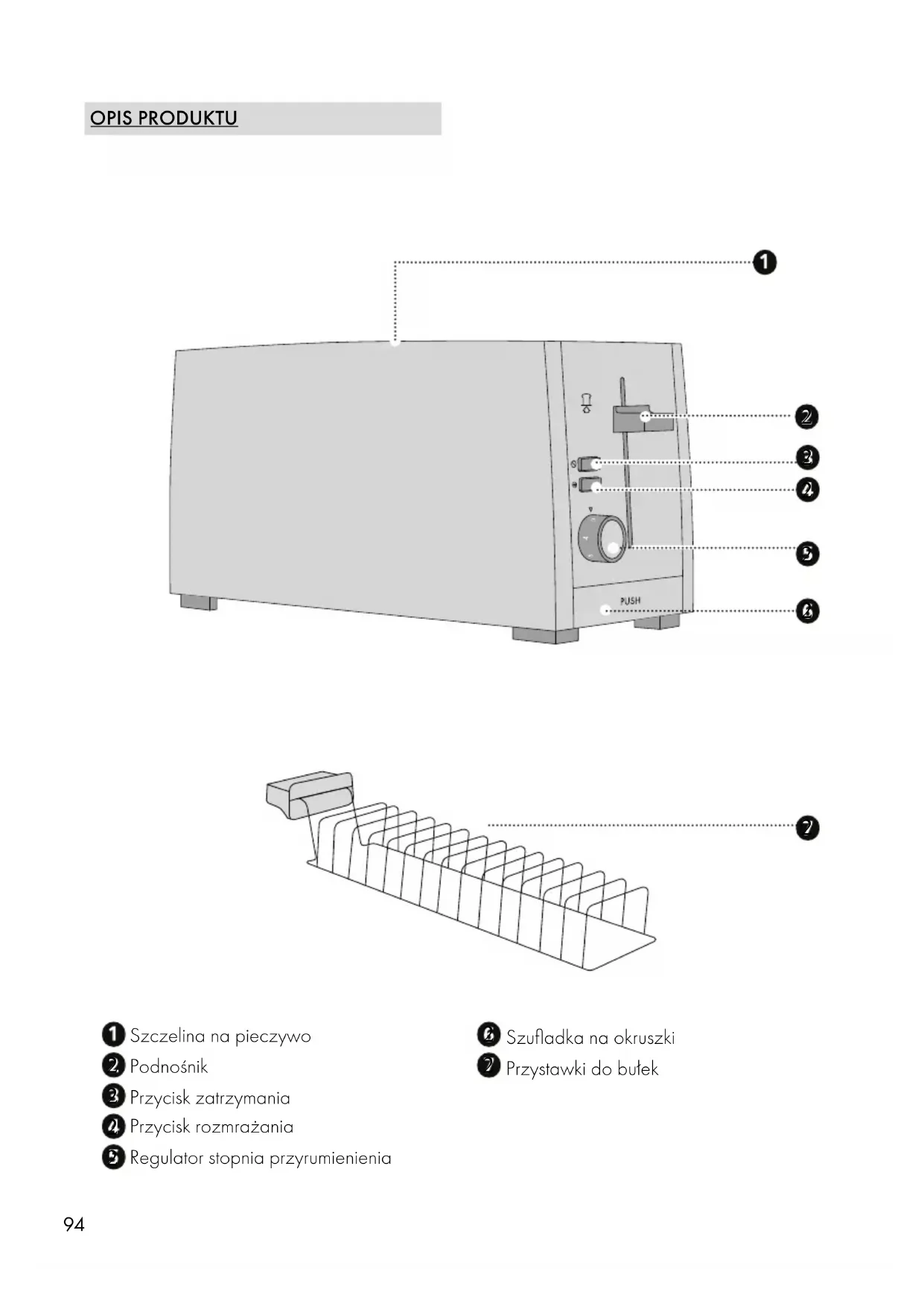 OPIS PRODUKTU

1

2

3

4

5

PUSH

6

7

1 Szczelina na pieczywo
2 Podnośnik
3 Przycisk zatrzymania
4 Przycisk rozmrażania
5 Regulator stopnia przyrumienienia

6 Szufladka na okruszki
7 Przystawki do bułek

94