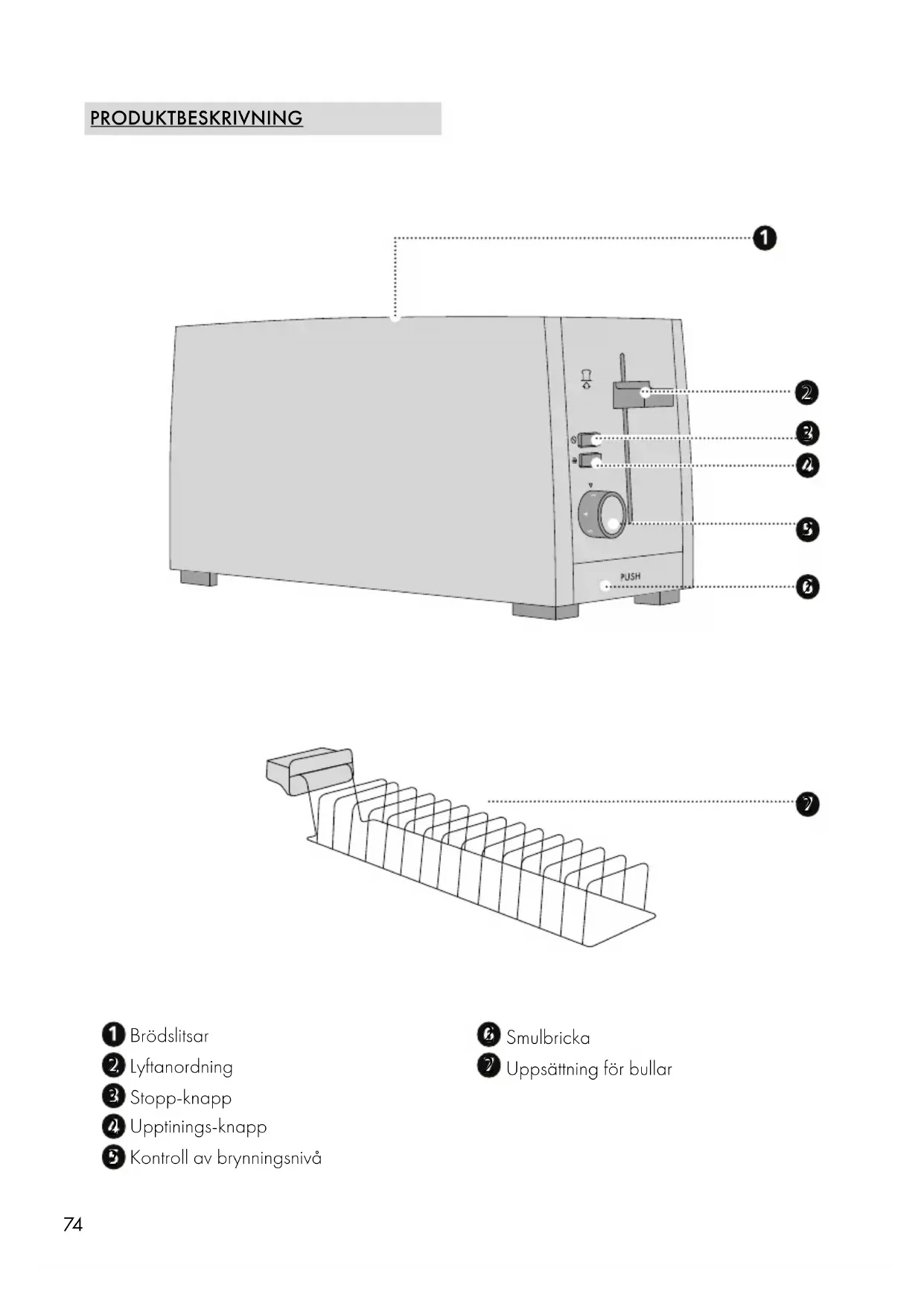 PRODUKTBESKRIVNING

1

2

3

4

5

PUSH

6

7

1 Brödslitsar
2 Lyftanordning
3 Stopp-knapp
4 Upptinings-knapp
5 Kontroll av brynningsnivå

6 Smulbricka
7 Uppsättning för bullar

74