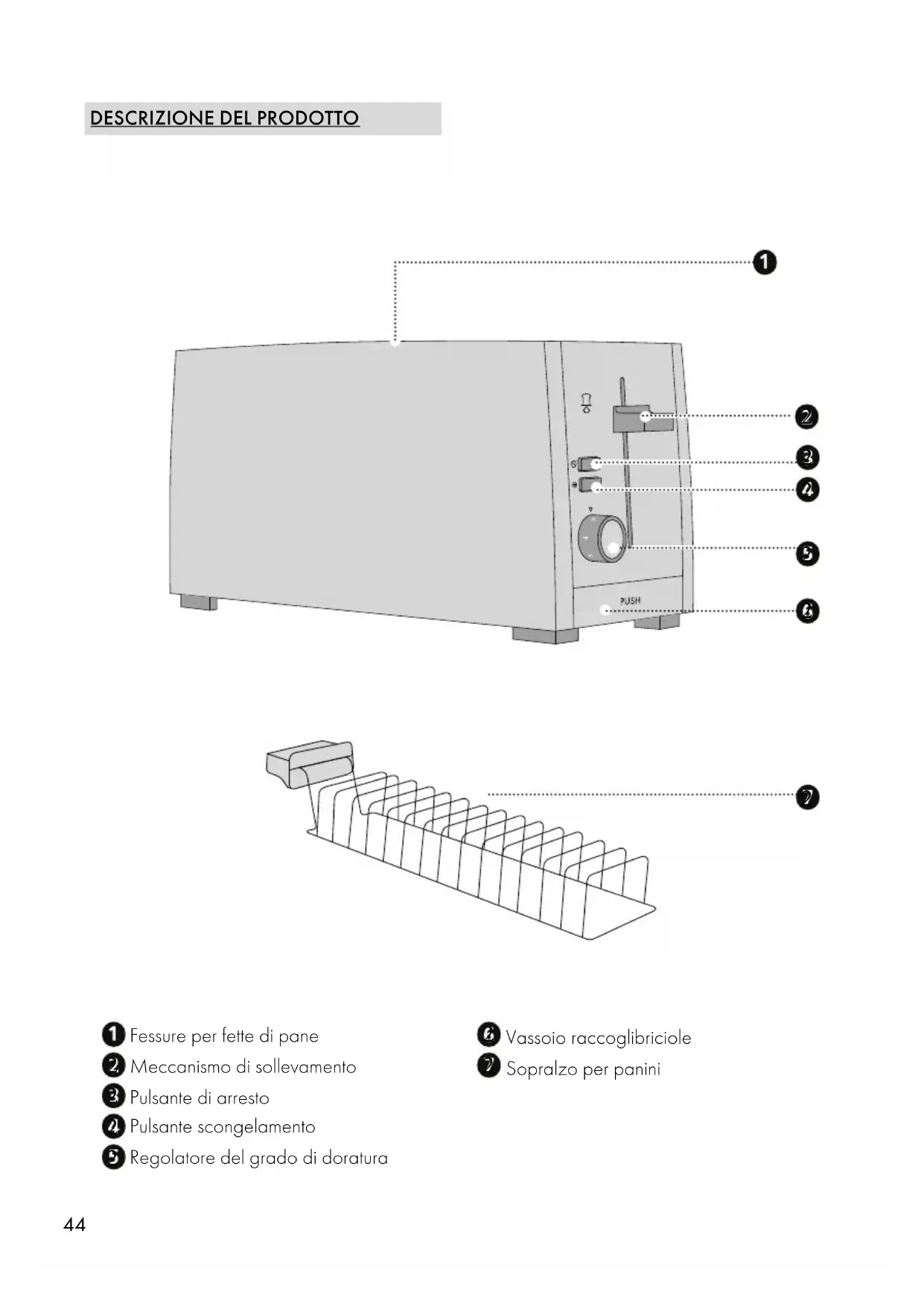 DESCRIZIONE DEL PRODOTTO

1

2

3

4

5

PUSH

6

7

1 Fessure per fette di pane
2 Meccanismo di sollevamento
3 Pulsante di arresto
4 Pulsante scongelamento
5 Regolatore del grado di doratura

6 Vassoio raccoglibriciole
7 Sopralzo per panini

44