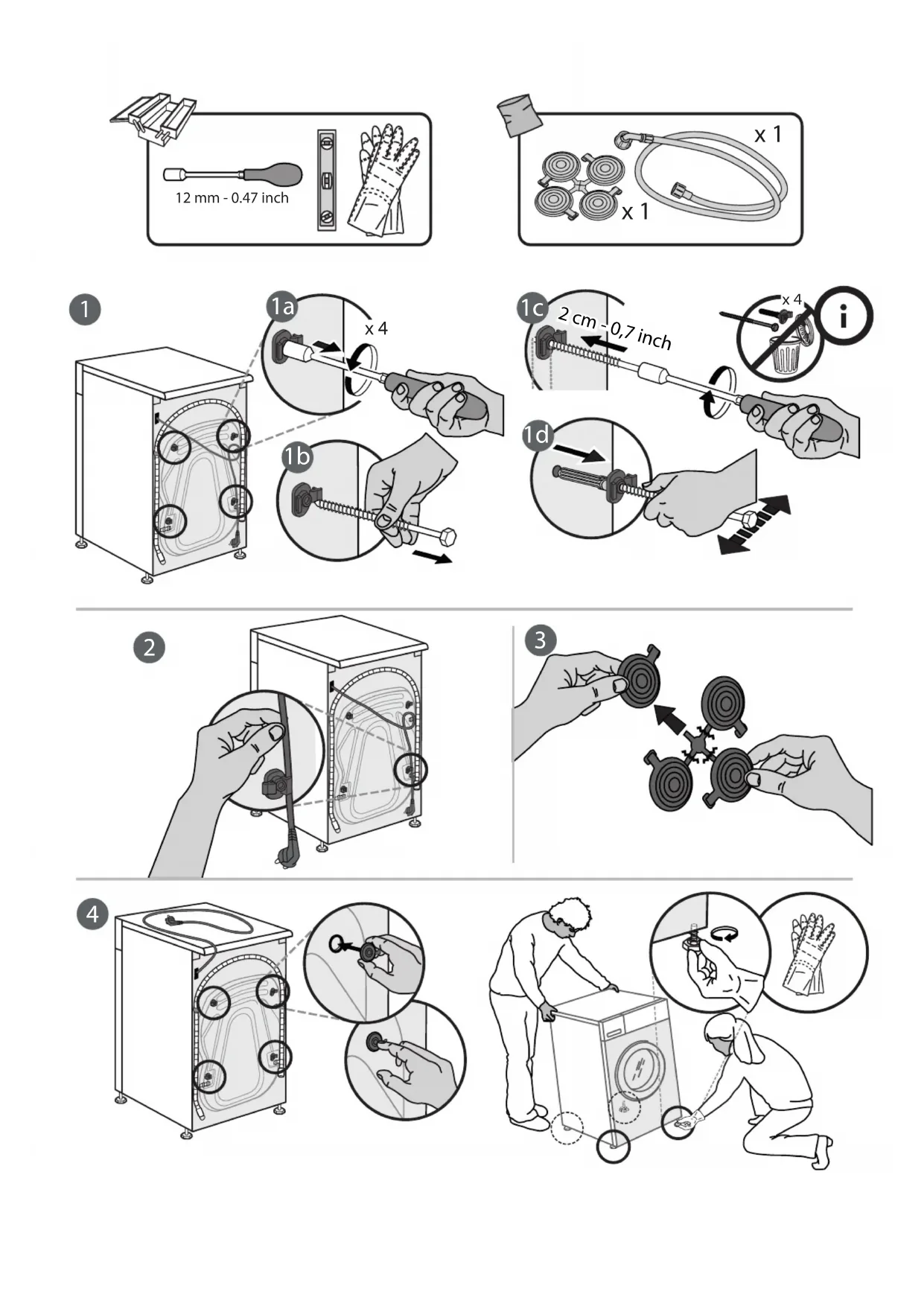 12 mm - 0.47 inch

x 1

x 1

1

1a

x 4

1b

1c

2 cm - 0,7 inch

x 4

i

1d

2

3

4