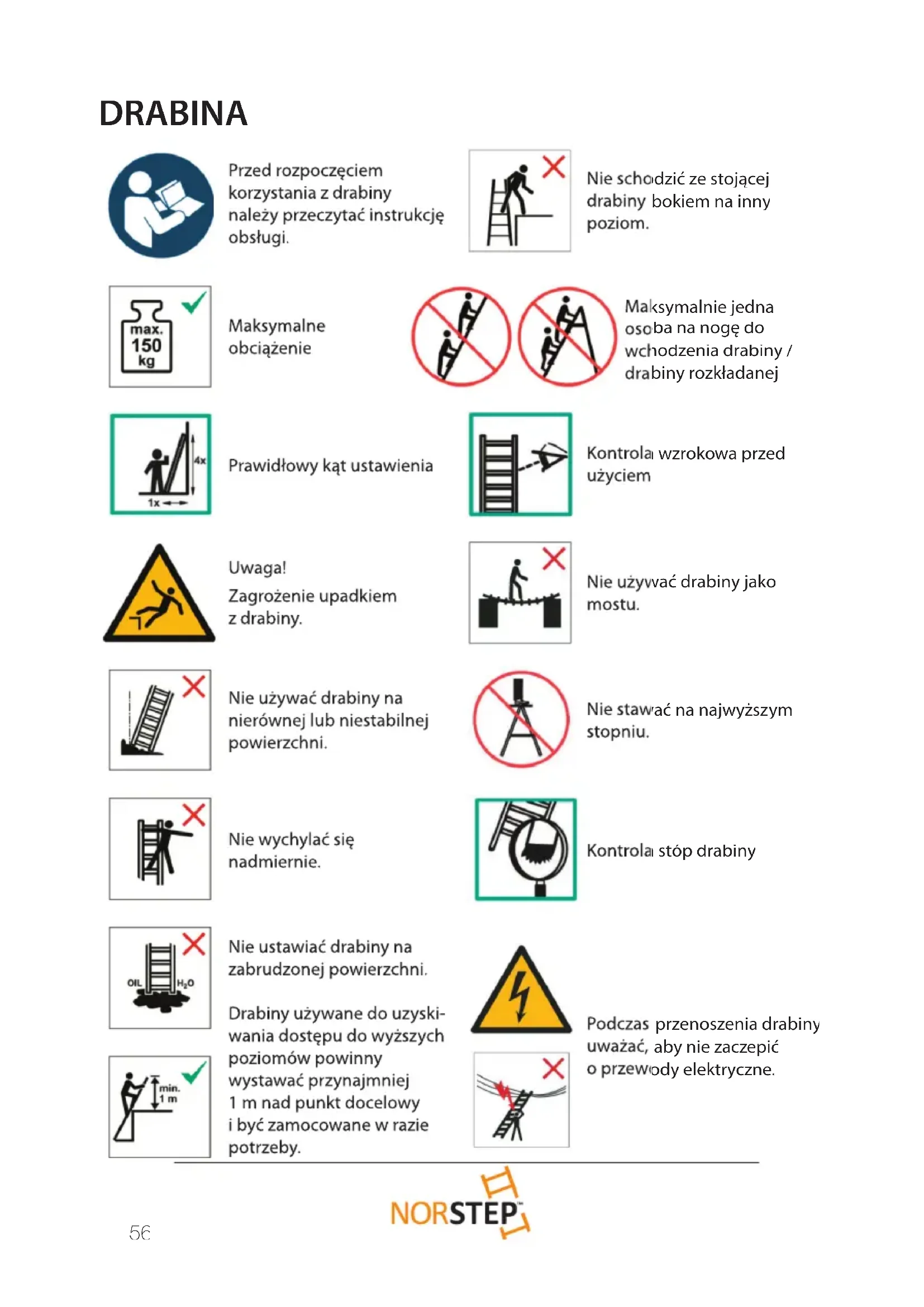 DRABINA

Przed rozpoczęciem korzystania z drabiny należy przeczytać instrukcję obsługi.

max. 150 kg

Maksymalne obciążenie

4x

1x

Prawidłowy kąt ustawienia

Uwaga!
Zagrożenie upadkiem z drabiny.

Nie używać drabiny na nierównej lub niestabilnej powierzchni.

Nie wychylać się nadmiernie.

OIL $H_2O$

Nie ustawiać drabiny na zabrudzonej powierzchni.

min. 1 m

Drabiny używane do uzyskiwania dostępu do wyższych poziomów powinny wystawać przynajmniej 1 m nad punkt docelowy i być zamocowane w razie potrzeby.

Nie schodzić ze stojącej drabiny bokiem na inny poziom.

Maksymalnie jedna osoba na nogę do wchodzenia drabiny / drabiny rozkładanej

Kontrola wzrokowa przed użyciem

Nie używać drabiny jako mostu.

Nie stawać na najwyższym stopniu.

Kontrola stóp drabiny

Podczas przenoszenia drabiny uważać, aby nie zaczepić o przewody elektryczne.

NORSTEP

56