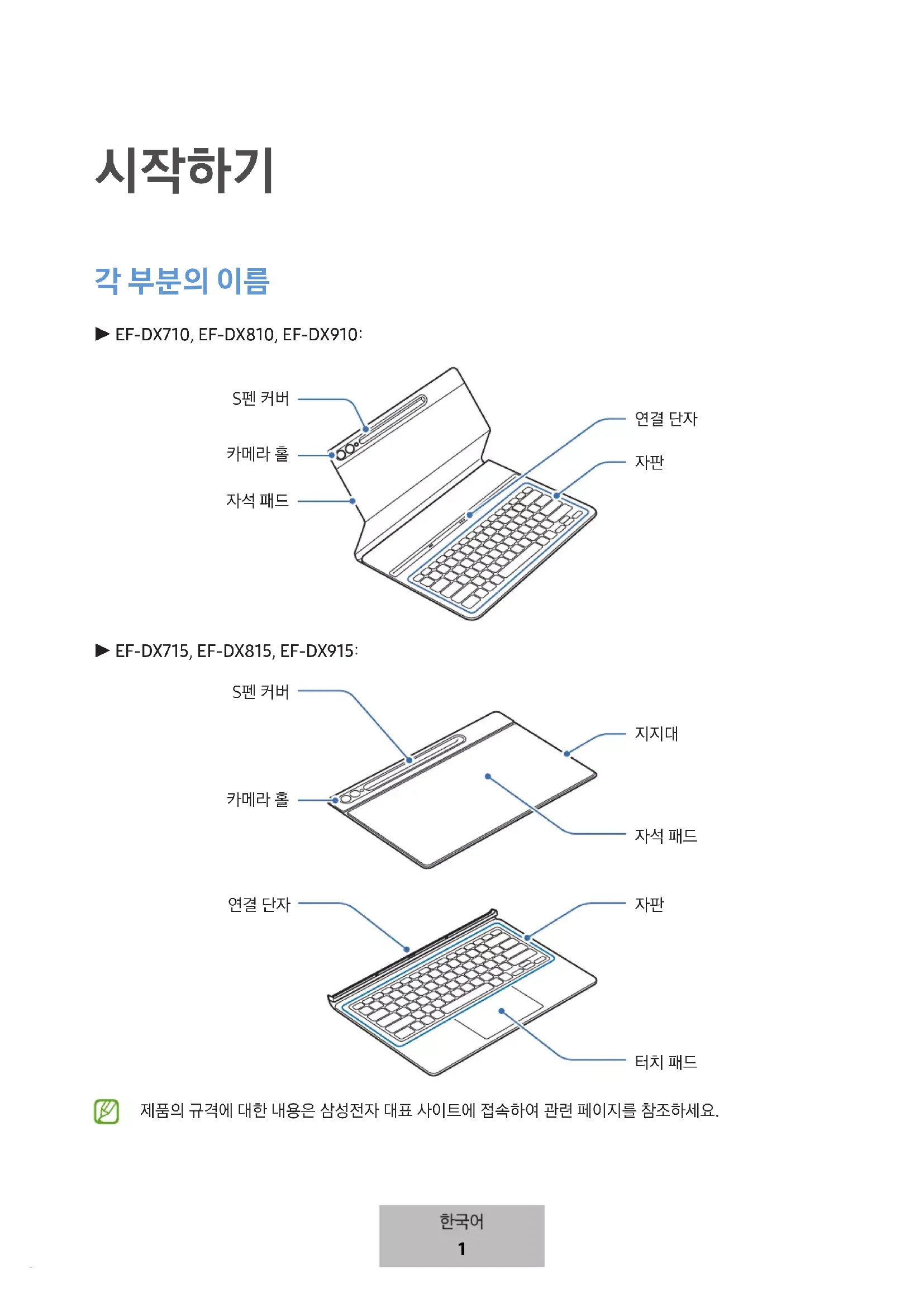 시작하기

각 부분의 이름

▶ EF-DX710, EF-DX810, EF-DX910:

S펜 커버

카메라 홀

자석 패드

연결 단자

자판

▶ EF-DX715, EF-DX815, EF-DX915:

S펜 커버

카메라 홀

지지대

자석 패드

연결 단자

자판

터치 패드

제품의 규격에 대한 내용은 삼성전자 대표 사이트에 접속하여 관련 페이지를 참조하세요.

한국어
1