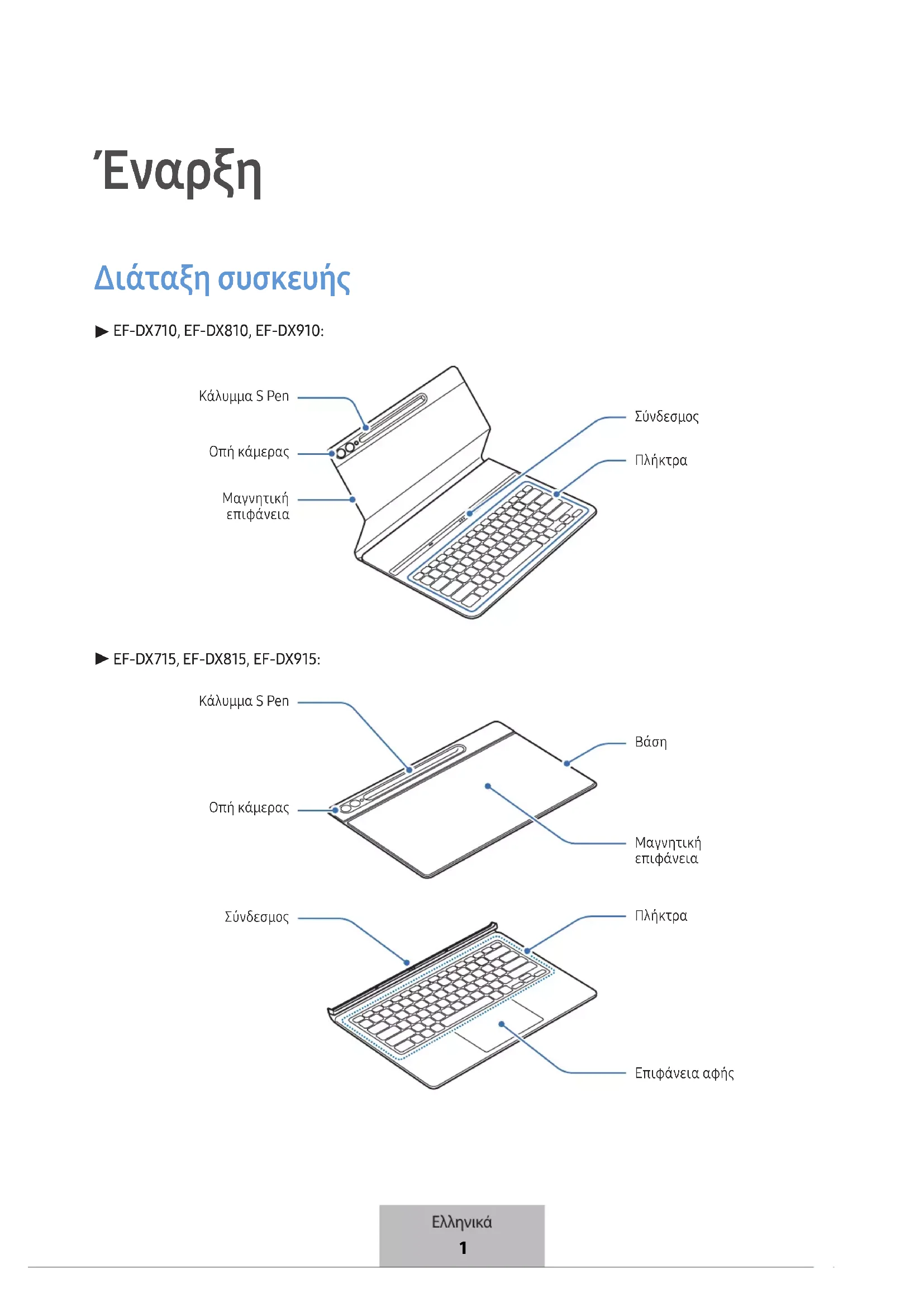 Έναρξη

Διάταξη συσκευής

▶ EF-DX710, EF-DX810, EF-DX910:

Κάλυμμα S Pen

Οπή κάμερας

Μαγνητική επιφάνεια

Σύνδεσμος

Πλήκτρα

▶ EF-DX715, EF-DX815, EF-DX915:

Κάλυμμα S Pen

Οπή κάμερας

Βάση

Μαγνητική επιφάνεια

Σύνδεσμος

Πλήκτρα

Επιφάνεια αφής

Ελληνικά

1