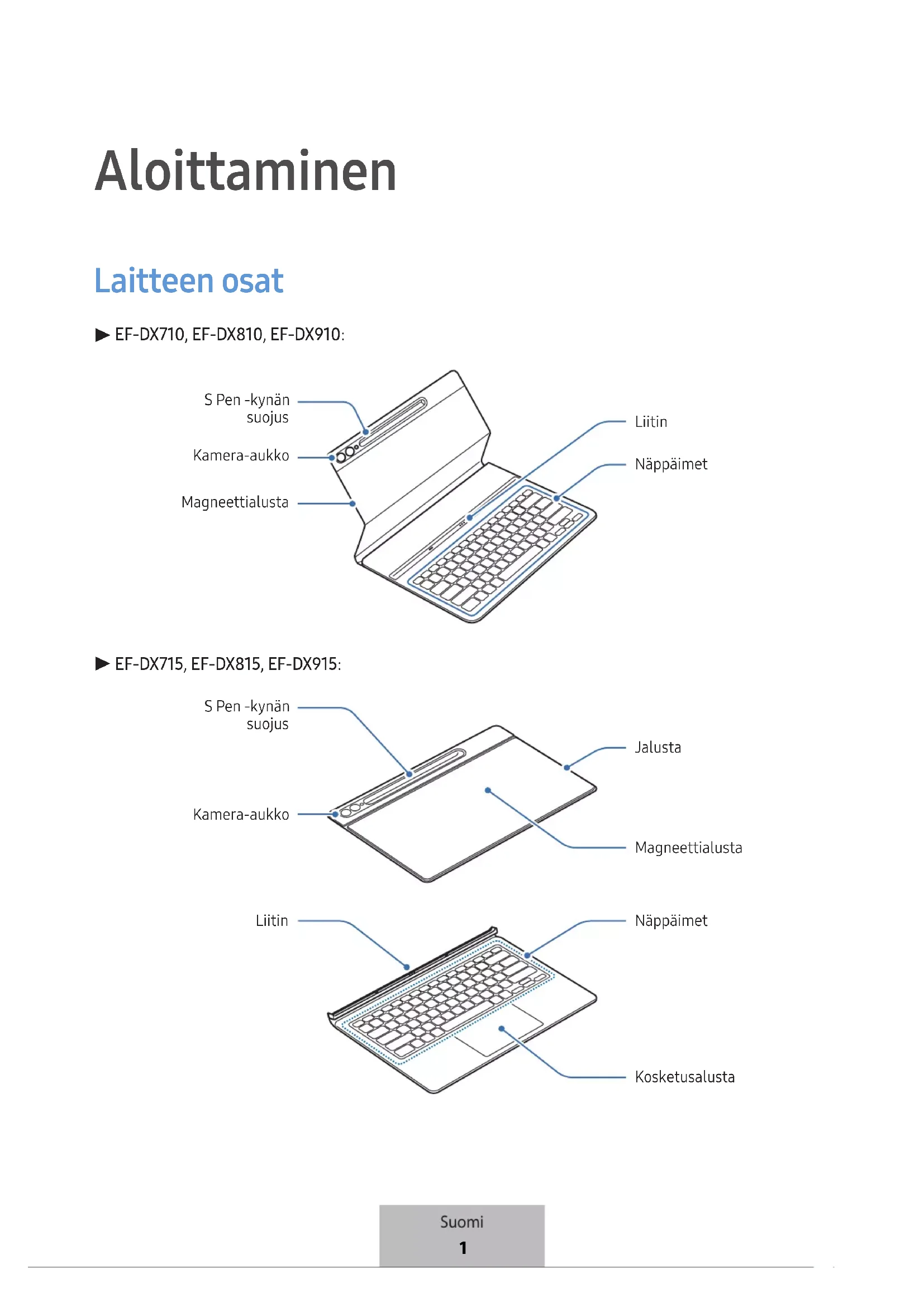 Aloittaminen

Laitteen osat

▶ EF-DX710, EF-DX810, EF-DX910:

S Pen -kynän suojus

Kamera-aukko

Magneettialusta

Liitin

Näppäimet

▶ EF-DX715, EF-DX815, EF-DX915:

S Pen -kynän suojus

Kamera-aukko

Jalusta

Magneettialusta

Liitin

Näppäimet

Kosketusalusta

Suomi
1