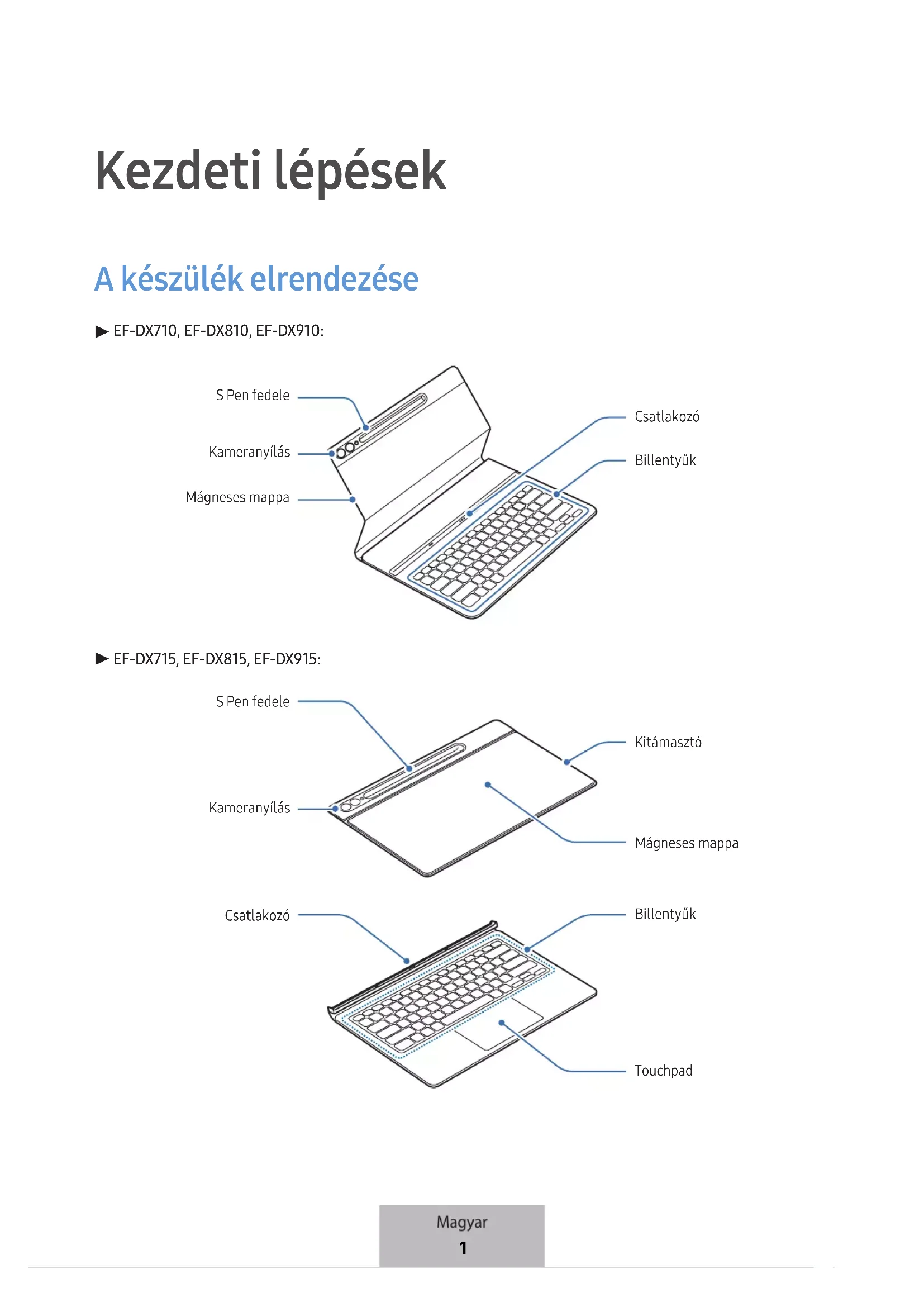 Kezdeti lépések

A készülék elrendezése

▶ EF-DX710, EF-DX810, EF-DX910:

S Pen fedele
Kameranyílás
Mágneses mappa
Csatlakozó
Billentyűk

▶ EF-DX715, EF-DX815, EF-DX915:

S Pen fedele
Kameranyílás
Kitámasztó
Mágneses mappa

Csatlakozó
Billentyűk
Touchpad

Magyar
1