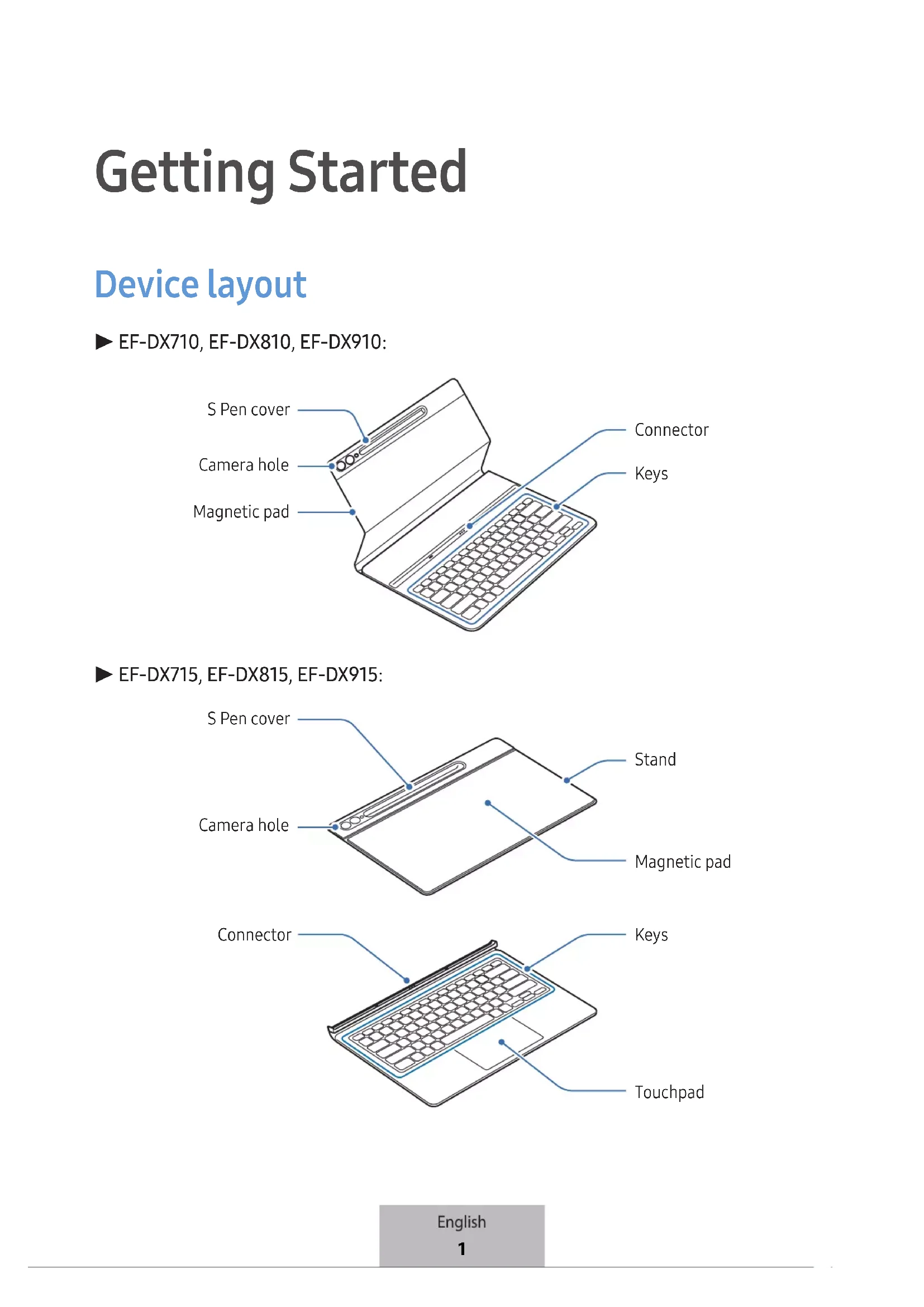 Getting Started

Device layout

► EF-DX710, EF-DX810, EF-DX910:

S Pen cover
Camera hole
Magnetic pad
Connector
Keys

► EF-DX715, EF-DX815, EF-DX915:

S Pen cover
Camera hole
Stand
Magnetic pad

Connector
Keys
Touchpad

English
1