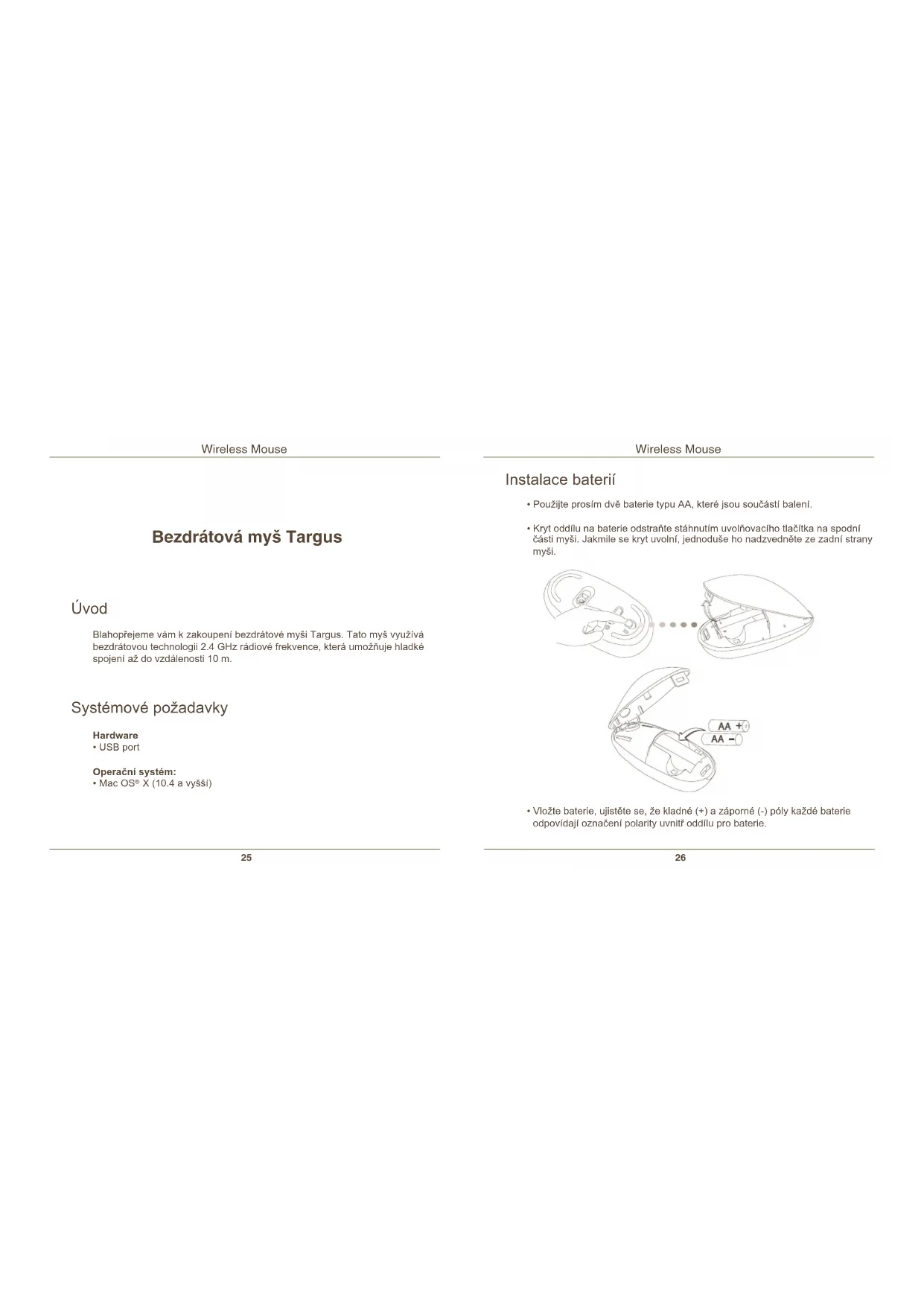 Wireless Mouse

Bezdrátová myš Targus

Úvod

Blahopřejeme vám k zakoupení bezdrátové myši Targus. Tato myš využívá bezdrátovou technologii 2.4 GHz rádiové frekvence, která umožňuje hladké spojení až do vzdálenosti 10 m.

Systémové požadavky

Hardware
• USB port

Operační systém:
• Mac OS® X (10.4 a vyšší)

25

Wireless Mouse

Instalace baterií

• Použijte prosím dvě baterie typu AA, které jsou součástí balení.

• Kryt oddílu na baterie odstraňte stáhnutím uvolňovacího tlačítka na spodní části myši. Jakmile se kryt uvolní, jednoduše ho nadzvedněte ze zadní strany myši.

AA +
AA −

• Vložte baterie, ujistěte se, že kladné (+) a záporné (-) póly každé baterie odpovídají označení polarity uvnitř oddílu pro baterie.

26