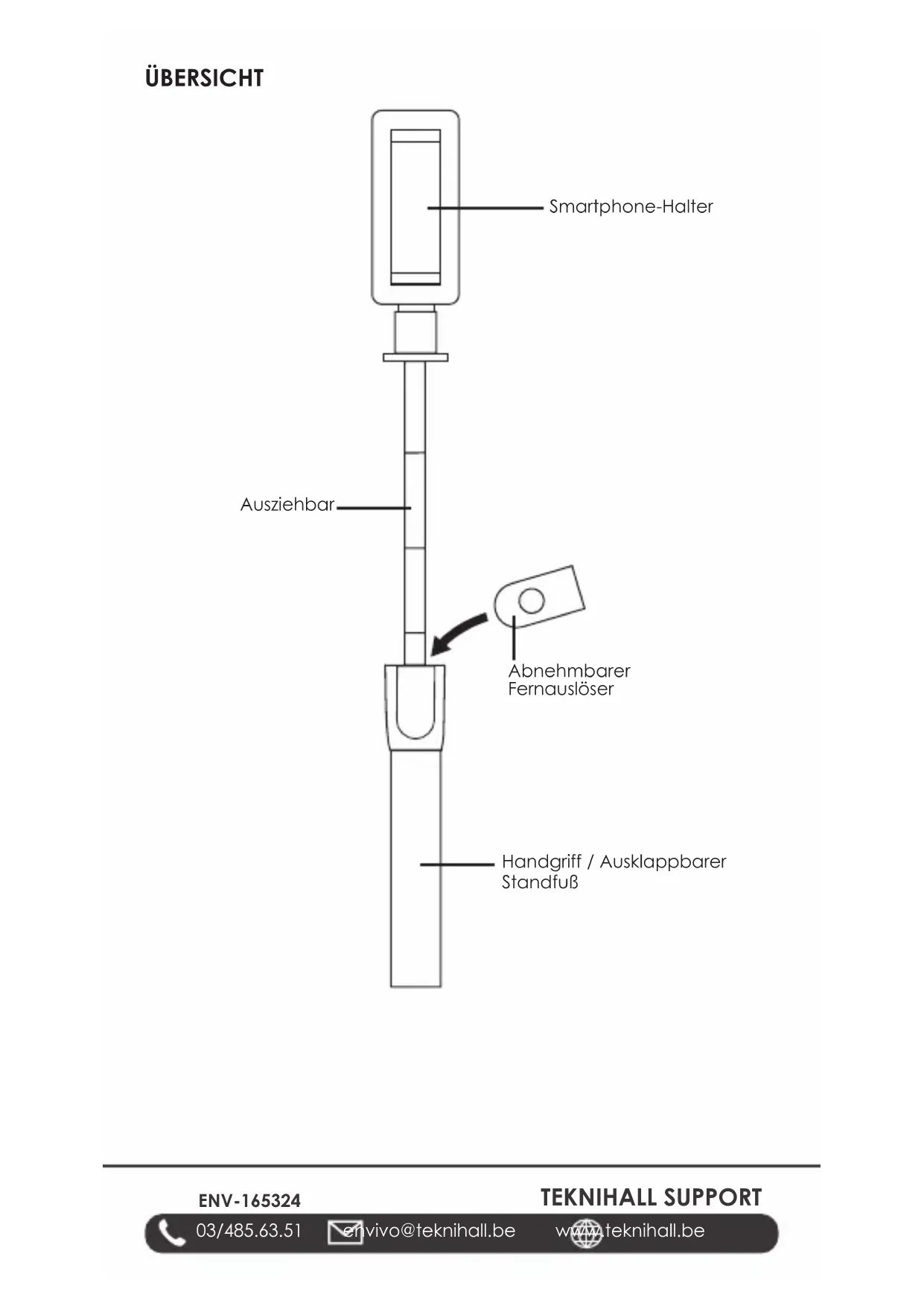 ÜBERSICHT

Smartphone-Halter

Ausziehbar

Abnehmbarer Fernauslöser

Handgriff / Ausklappbarer Standfuß

ENV-165324

TEKNIHALL SUPPORT

03/485.63.51 envivo@teknihall.be www.teknihall.be