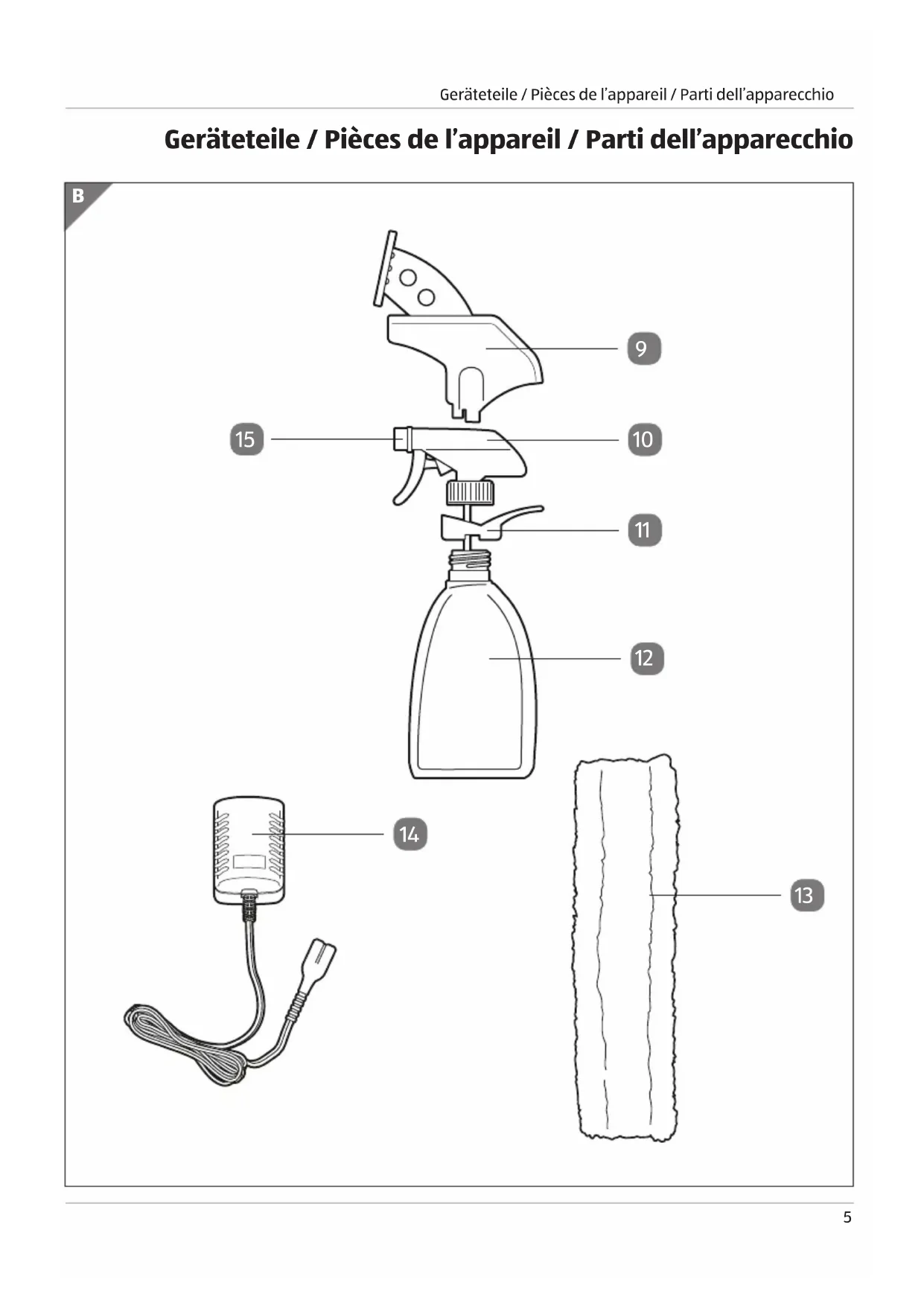 Geräteteile / Pièces de l’appareil / Parti dell’apparecchio

Geräteteile / Pièces de l’appareil / Parti dell’apparecchio

B

9

15

10

11

12

14

13

5